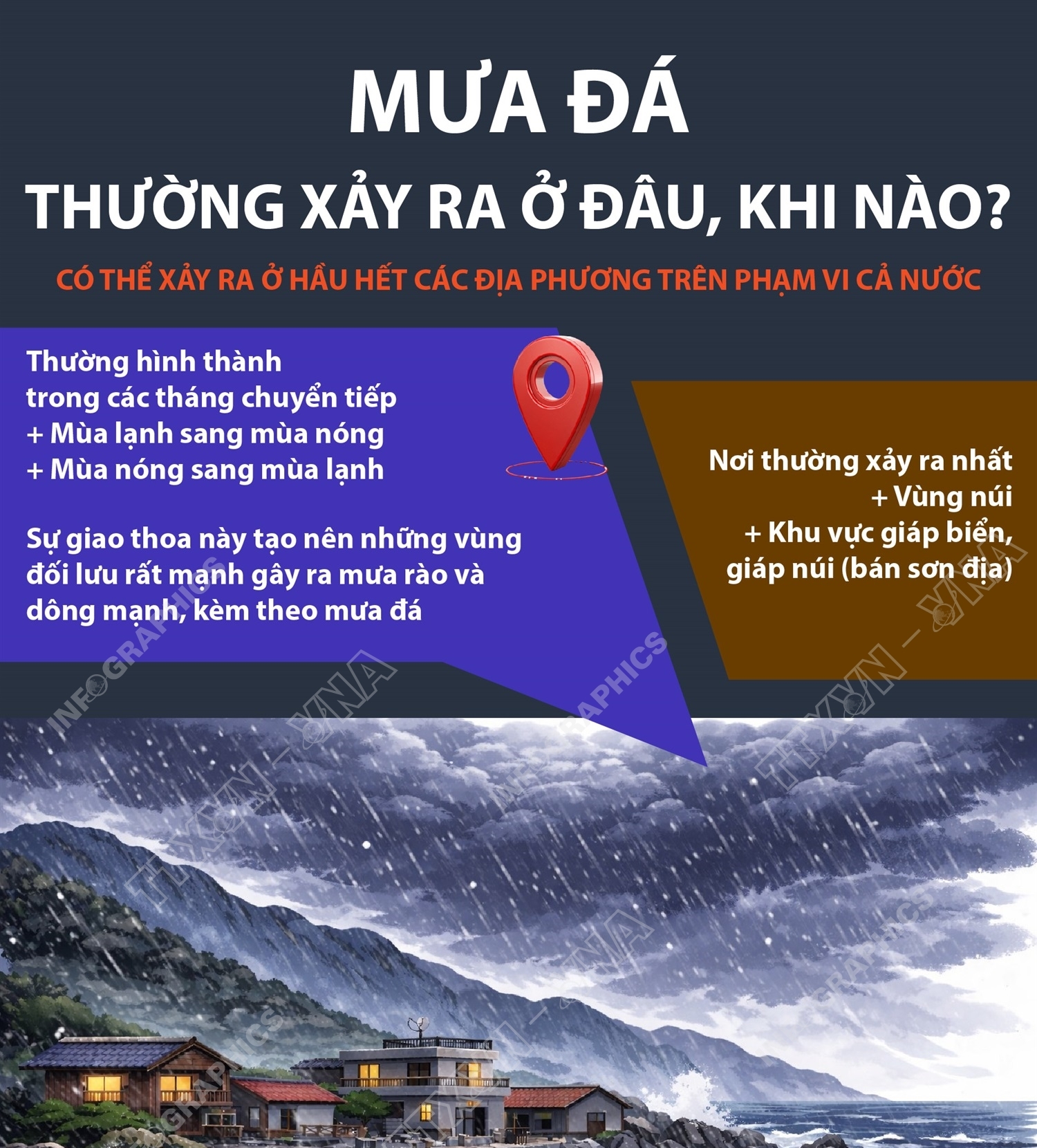 MƯA ĐÁ
THƯỜNG XẢY RA Ở ĐÂU, KHI NÀO?

CÓ THỂ XẢY RA Ở HẦU HẾT CÁC ĐỊA PHƯƠNG TRÊN PHẠM VI CẢ NƯỚC

Thường hình thành trong các tháng chuyển tiếp
+ Mùa lạnh sang mùa nóng
+ Mùa nóng sang mùa lạnh

Sự giao thoa này tạo nên những vùng đối lưu rất mạnh gây ra mưa rào và dông mạnh, kèm theo mưa đá

Nơi thường xảy ra nhất
+ Vùng núi
+ Khu vực giáp biển, giáp núi (bán sơn địa)

INFOGRAPHICS TTXVN - VNA