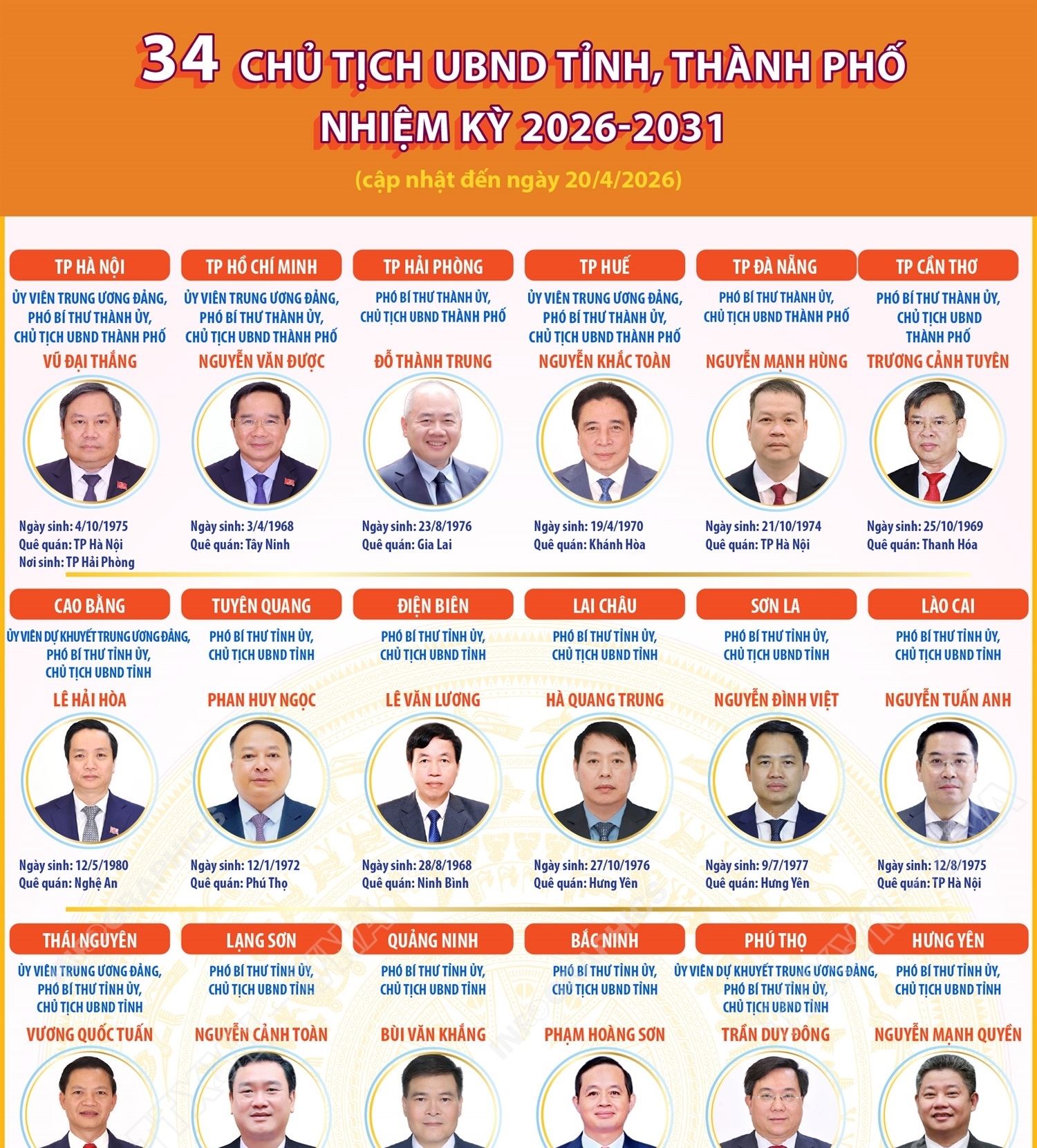 34 CHỦ TỊCH UBND TỈNH, THÀNH PHỐ NHIỆM KỲ 2026-2031

(cập nhật đến ngày 20/4/2026)

TP HÀ NỘI
ỦY VIÊN TRUNG ƯƠNG ĐẢNG, PHÓ BÍ THƯ THÀNH ỦY, CHỦ TỊCH UBND THÀNH PHỐ
VŨ ĐẠI THẮNG
Ngày sinh: 4/10/1975
Quê quán: TP Hà Nội
Nơi sinh: TP Hải Phòng

TP HỒ CHÍ MINH
ỦY VIÊN TRUNG ƯƠNG ĐẢNG, PHÓ BÍ THƯ THÀNH ỦY, CHỦ TỊCH UBND THÀNH PHỐ
NGUYỄN VĂN ĐƯỢC
Ngày sinh: 3/4/1968
Quê quán: Tây Ninh

TP HẢI PHÒNG
PHÓ BÍ THƯ THÀNH ỦY, CHỦ TỊCH UBND THÀNH PHỐ
ĐỖ THÀNH TRUNG
Ngày sinh: 23/8/1976
Quê quán: Gia Lai

TP HUẾ
ỦY VIÊN TRUNG ƯƠNG ĐẢNG, PHÓ BÍ THƯ THÀNH ỦY, CHỦ TỊCH UBND THÀNH PHỐ
NGUYỄN KHẮC TOÀN
Ngày sinh: 19/4/1970
Quê quán: Khánh Hòa

TP ĐÀ NẴNG
PHÓ BÍ THƯ THÀNH ỦY, CHỦ TỊCH UBND THÀNH PHỐ
NGUYỄN MẠNH HÙNG
Ngày sinh: 21/10/1974
Quê quán: TP Hà Nội

TP CẦN THƠ
PHÓ BÍ THƯ THÀNH ỦY, CHỦ TỊCH UBND THÀNH PHỐ
TRƯƠNG CẢNH TUYÊN
Ngày sinh: 25/10/1969
Quê quán: Thanh Hóa

CAO BẰNG
ỦY VIÊN DỰ KHUYẾT TRUNG ƯƠNG ĐẢNG, PHÓ BÍ THƯ TỈNH ỦY, CHỦ TỊCH UBND TỈNH
LÊ HẢI HÒA
Ngày sinh: 12/5/1980
Quê quán: Nghệ An

TUYÊN QUANG
PHÓ BÍ THƯ TỈNH ỦY, CHỦ TỊCH UBND TỈNH
PHAN HUY NGỌC
Ngày sinh: 12/1/1972
Quê quán: Phú Thọ

ĐIỆN BIÊN
PHÓ BÍ THƯ TỈNH ỦY, CHỦ TỊCH UBND TỈNH
LÊ VĂN LƯƠNG
Ngày sinh: 28/8/1968
Quê quán: Ninh Bình

LAI CHÂU
PHÓ BÍ THƯ TỈNH ỦY, CHỦ TỊCH UBND TỈNH
HÀ QUANG TRUNG
Ngày sinh: 27/10/1976
Quê quán: Hưng Yên

SƠN LA
PHÓ BÍ THƯ TỈNH ỦY, CHỦ TỊCH UBND TỈNH
NGUYỄN ĐÌNH VIỆT
Ngày sinh: 9/7/1977
Quê quán: Hưng Yên

LÀO CAI
PHÓ BÍ THƯ TỈNH ỦY, CHỦ TỊCH UBND TỈNH
NGUYỄN TUẤN ANH
Ngày sinh: 12/8/1975
Quê quán: TP Hà Nội

THÁI NGUYÊN
ỦY VIÊN TRUNG ƯƠNG ĐẢNG, PHÓ BÍ THƯ TỈNH ỦY, CHỦ TỊCH UBND TỈNH
VƯƠNG QUỐC TUẤN

LẠNG SƠN
PHÓ BÍ THƯ TỈNH ỦY, CHỦ TỊCH UBND TỈNH
NGUYỄN CẢNH TOÀN

QUẢNG NINH
PHÓ BÍ THƯ TỈNH ỦY, CHỦ TỊCH UBND TỈNH
BÙI VĂN KHẮNG

BẮC NINH
PHÓ BÍ THƯ TỈNH ỦY, CHỦ TỊCH UBND TỈNH
PHẠM HOÀNG SƠN

PHÚ THỌ
ỦY VIÊN DỰ KHUYẾT TRUNG ƯƠNG ĐẢNG, PHÓ BÍ THƯ TỈNH ỦY, CHỦ TỊCH UBND TỈNH
TRẦN DUY ĐÔNG

HƯNG YÊN
PHÓ BÍ THƯ TỈNH ỦY, CHỦ TỊCH UBND TỈNH
NGUYỄN MẠNH QUYỀN