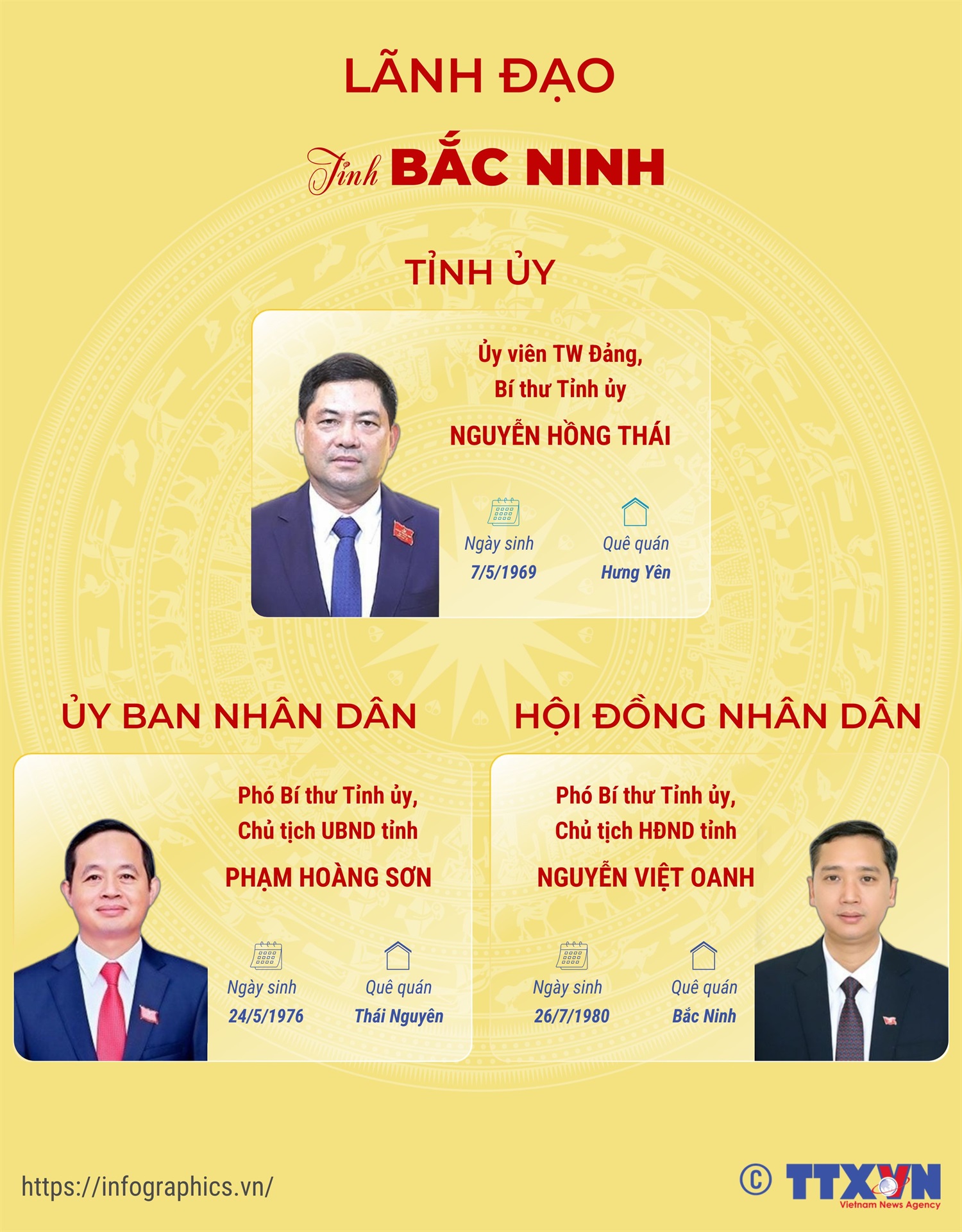 LÃNH ĐẠO

Tỉnh BẮC NINH

TỈNH ỦY

Ủy viên TW Đảng, Bí thư Tỉnh ủy

NGUYỄN HỒNG THÁI

Ngày sinh
7/5/1969

Quê quán
Hưng Yên

ỦY BAN NHÂN DÂN

Phó Bí thư Tỉnh ủy, Chủ tịch UBND tỉnh

PHẠM HOÀNG SƠN

Ngày sinh
24/5/1976

Quê quán
Thái Nguyên

HỘI ĐỒNG NHÂN DÂN

Phó Bí thư Tỉnh ủy, Chủ tịch HĐND tỉnh

NGUYỄN VIỆT OANH

Ngày sinh
26/7/1980

Quê quán
Bắc Ninh

https://infographics.vn/

© TTXVN
Vietnam News Agency