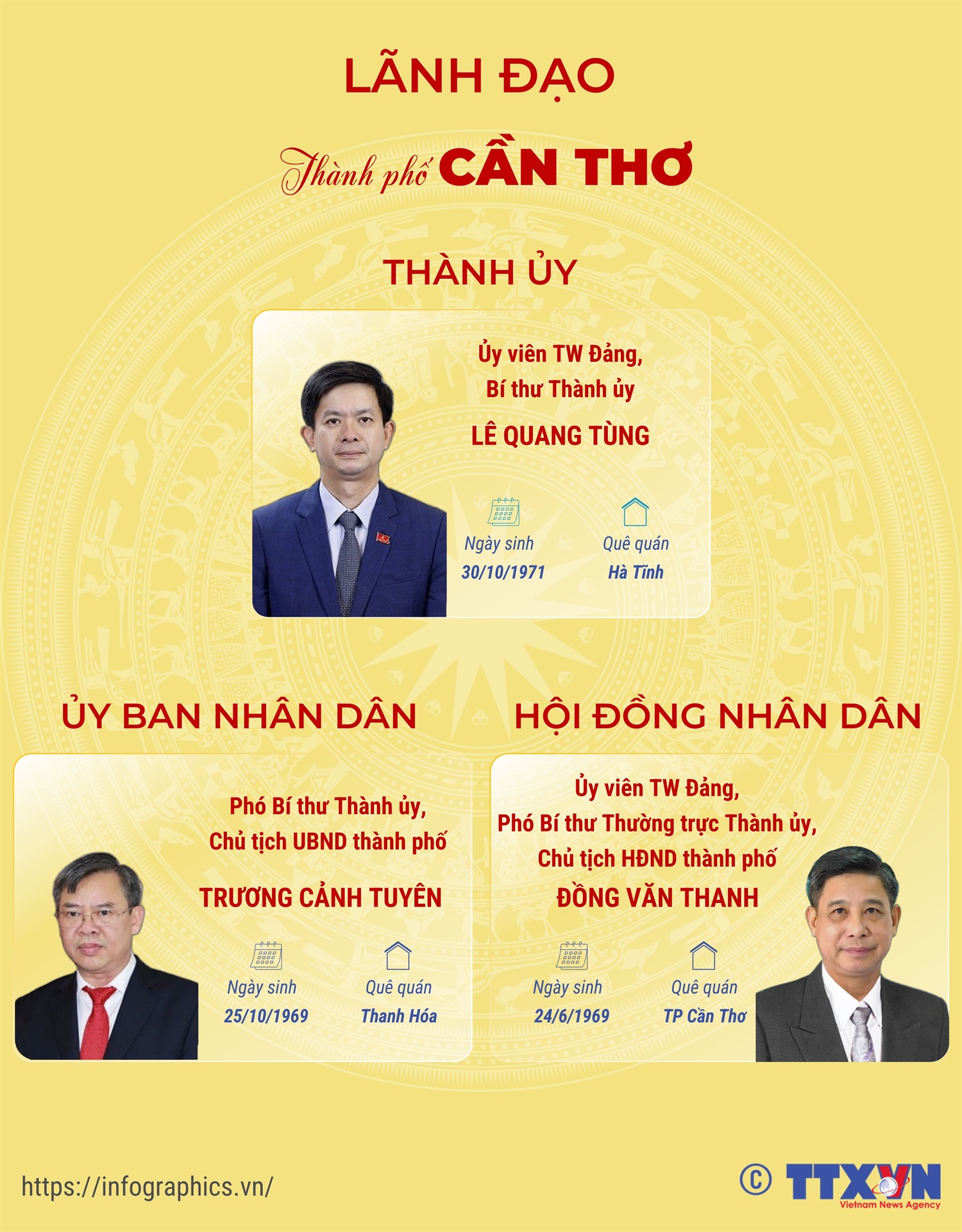 LÃNH ĐẠO

Thành phố CẦN THƠ

THÀNH ỦY

Ủy viên TW Đảng,
Bí thư Thành ủy
LÊ QUANG TÙNG

Ngày sinh
30/10/1971

Quê quán
Hà Tĩnh

ỦY BAN NHÂN DÂN

Phó Bí thư Thành ủy,
Chủ tịch UBND thành phố
TRƯƠNG CẢNH TUYÊN

Ngày sinh
25/10/1969

Quê quán
Thanh Hóa

HỘI ĐỒNG NHÂN DÂN

Ủy viên TW Đảng,
Phó Bí thư Thường trực Thành ủy,
Chủ tịch HĐND thành phố
ĐỒNG VĂN THANH

Ngày sinh
24/6/1969

Quê quán
TP Cần Thơ

https://infographics.vn/

© TTXVN
Vietnam News Agency