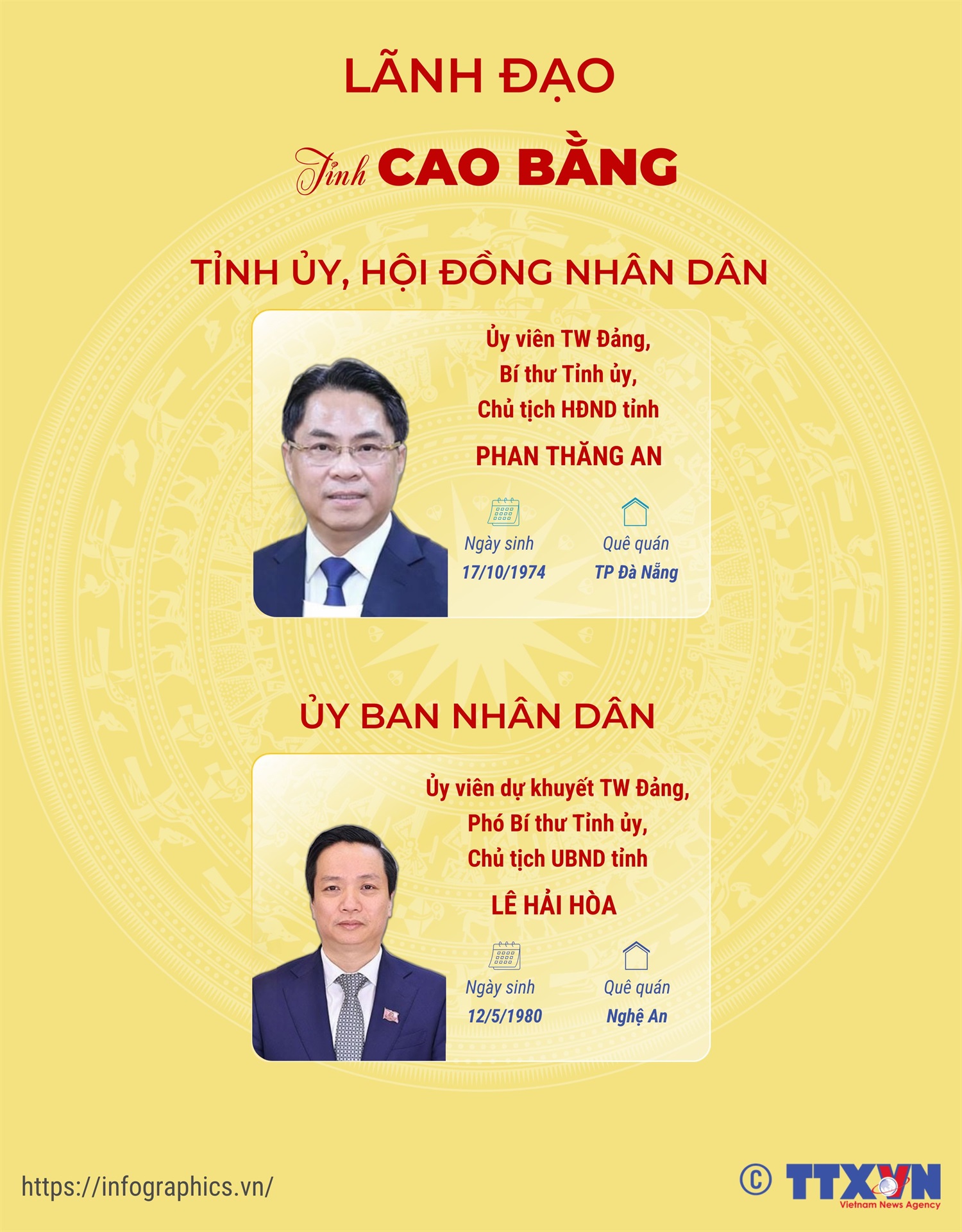 LÃNH ĐẠO

Tỉnh CAO BẰNG

TỈNH ỦY, HỘI ĐỒNG NHÂN DÂN

Ủy viên TW Đảng,
Bí thư Tỉnh ủy,
Chủ tịch HĐND tỉnh

PHAN THĂNG AN

Ngày sinh
17/10/1974

Quê quán
TP Đà Nẵng

ỦY BAN NHÂN DÂN

Ủy viên dự khuyết TW Đảng,
Phó Bí thư Tỉnh ủy,
Chủ tịch UBND tỉnh

LÊ HẢI HÒA

Ngày sinh
12/5/1980

Quê quán
Nghệ An

https://infographics.vn/

© TTXVN
Vietnam News Agency