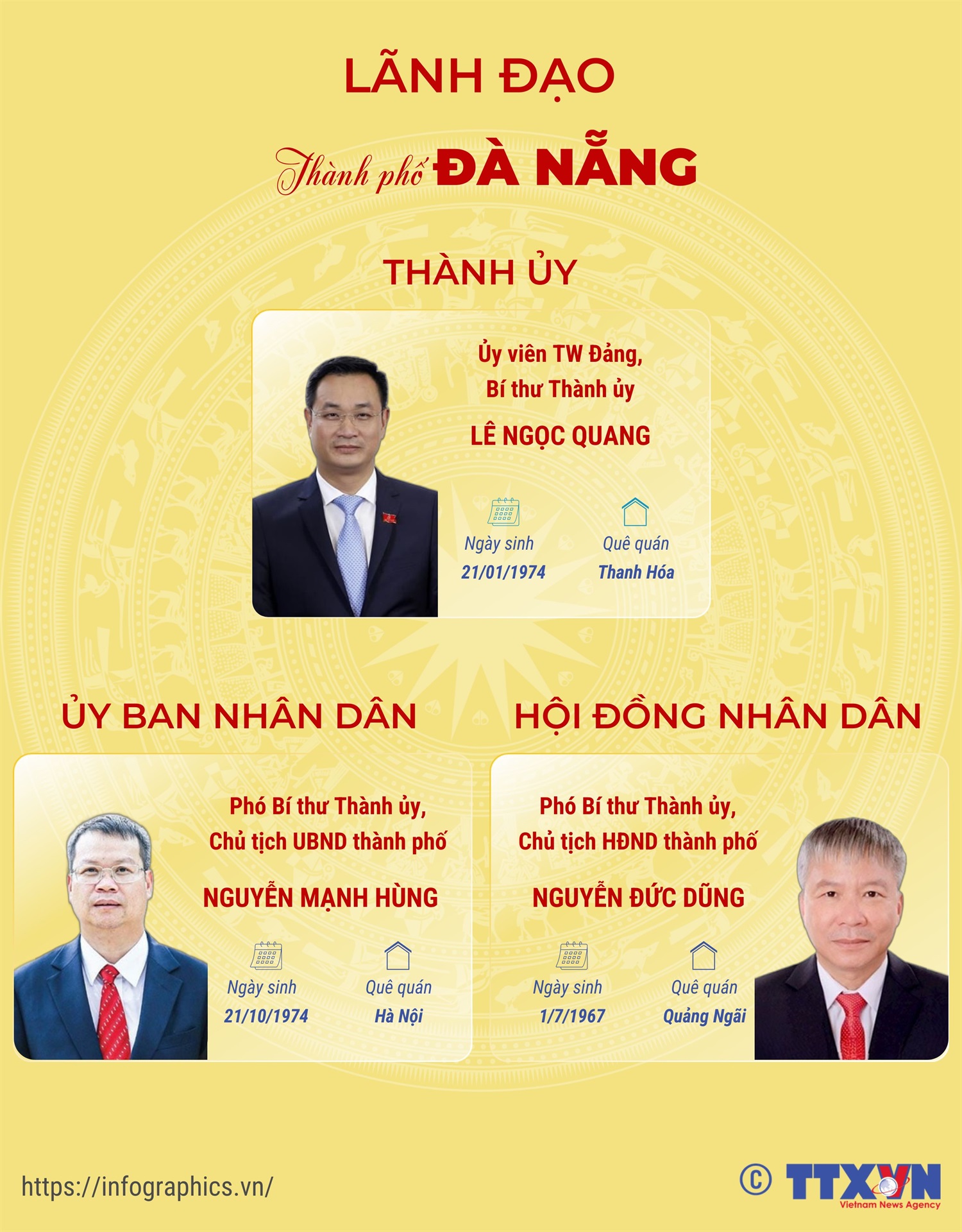 LÃNH ĐẠO

Thành phố ĐÀ NẴNG

THÀNH ỦY

Ủy viên TW Đảng, Bí thư Thành ủy

LÊ NGỌC QUANG

Ngày sinh
21/01/1974

Quê quán
Thanh Hóa

ỦY BAN NHÂN DÂN

Phó Bí thư Thành ủy, Chủ tịch UBND thành phố

NGUYỄN MẠNH HÙNG

Ngày sinh
21/10/1974

Quê quán
Hà Nội

HỘI ĐỒNG NHÂN DÂN

Phó Bí thư Thành ủy, Chủ tịch HĐND thành phố

NGUYỄN ĐỨC DŨNG

Ngày sinh
1/7/1967

Quê quán
Quảng Ngãi

https://infographics.vn/

© TTXVN
Vietnam News Agency