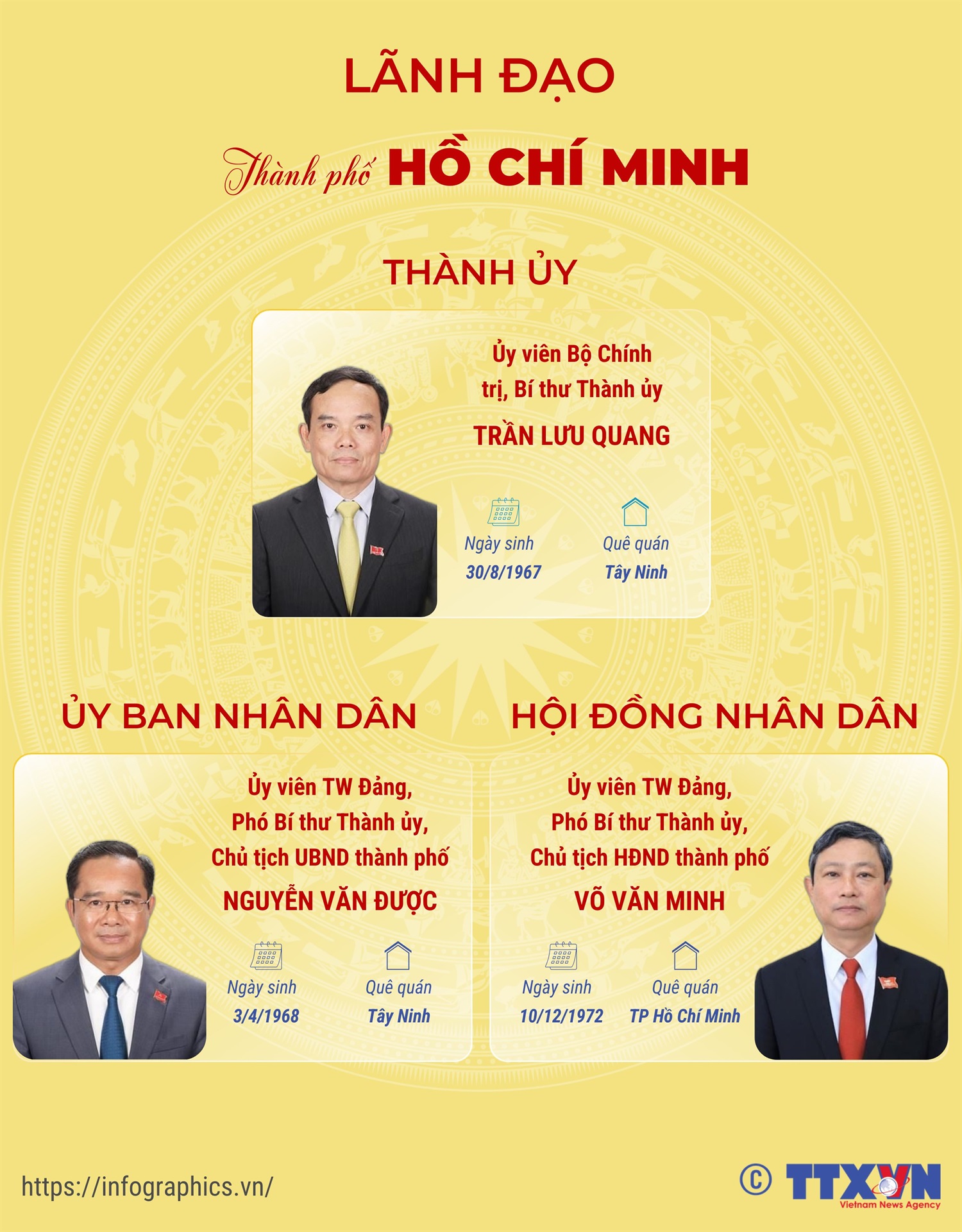 LÃNH ĐẠO

Thành phố HỒ CHÍ MINH

THÀNH ỦY

Ủy viên Bộ Chính trị, Bí thư Thành ủy
TRẦN LƯU QUANG

Ngày sinh
30/8/1967

Quê quán
Tây Ninh

ỦY BAN NHÂN DÂN

Ủy viên TW Đảng, Phó Bí thư Thành ủy, Chủ tịch UBND thành phố
NGUYỄN VĂN ĐƯỢC

Ngày sinh
3/4/1968

Quê quán
Tây Ninh

HỘI ĐỒNG NHÂN DÂN

Ủy viên TW Đảng, Phó Bí thư Thành ủy, Chủ tịch HĐND thành phố
VÕ VĂN MINH

Ngày sinh
10/12/1972

Quê quán
TP Hồ Chí Minh

https://infographics.vn/

© TTXVN
Vietnam News Agency