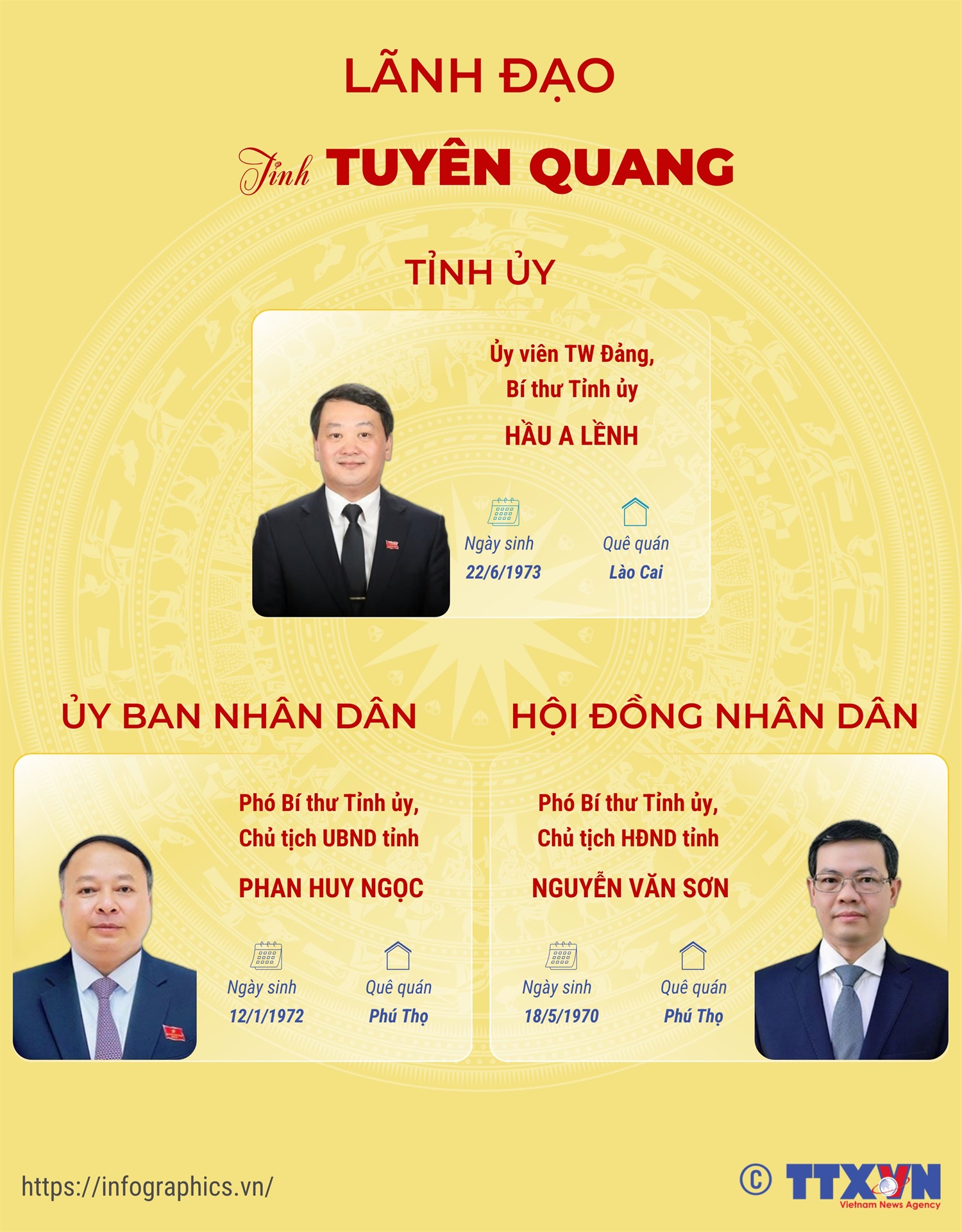 LÃNH ĐẠO

Tỉnh TUYÊN QUANG

TỈNH ỦY

Ủy viên TW Đảng, Bí thư Tỉnh ủy

HẦU A LỀNH

Ngày sinh
22/6/1973

Quê quán
Lào Cai

ỦY BAN NHÂN DÂN

Phó Bí thư Tỉnh ủy, Chủ tịch UBND tỉnh

PHAN HUY NGỌC

Ngày sinh
12/1/1972

Quê quán
Phú Thọ

HỘI ĐỒNG NHÂN DÂN

Phó Bí thư Tỉnh ủy, Chủ tịch HĐND tỉnh

NGUYỄN VĂN SƠN

Ngày sinh
18/5/1970

Quê quán
Phú Thọ

https://infographics.vn/

© TTXVN Vietnam News Agency