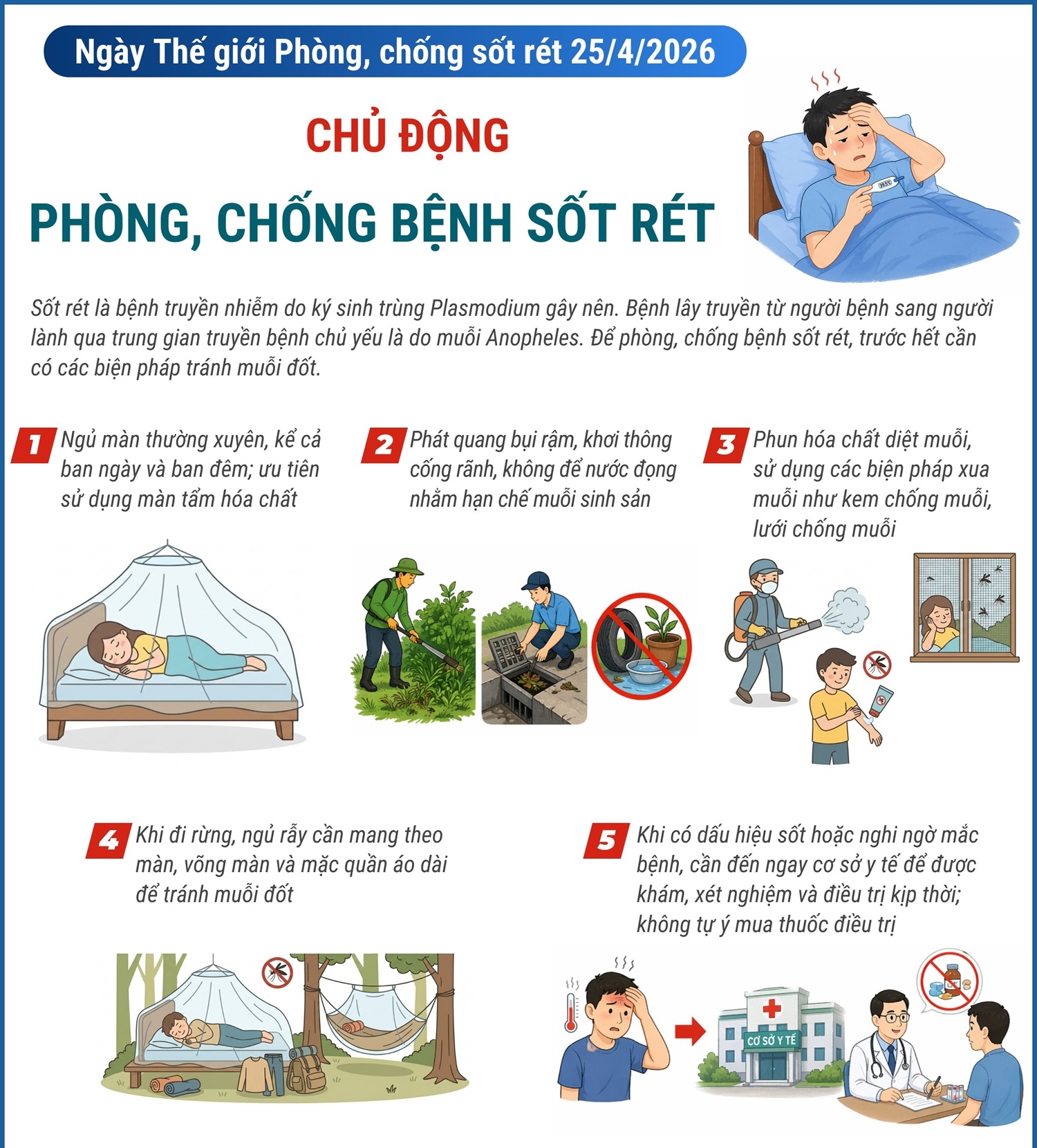 Ngày Thế giới Phòng, chống sốt rét 25/4/2026

CHỦ ĐỘNG

PHÒNG, CHỐNG BỆNH SỐT RÉT

Sốt rét là bệnh truyền nhiễm do ký sinh trùng Plasmodium gây nên. Bệnh lây truyền từ người bệnh sang người lành qua trung gian truyền bệnh chủ yếu là do muỗi Anopheles. Để phòng, chống bệnh sốt rét, trước hết cần có các biện pháp tránh muỗi đốt.

1 Ngủ màn thường xuyên, kể cả ban ngày và ban đêm; ưu tiên sử dụng màn tẩm hóa chất

2 Phát quang bụi rậm, khơi thông cống rãnh, không để nước đọng nhằm hạn chế muỗi sinh sản

3 Phun hóa chất diệt muỗi, sử dụng các biện pháp xua muỗi như kem chống muỗi, lưới chống muỗi

4 Khi đi rừng, ngủ rẫy cần mang theo màn, võng màn và mặc quần áo dài để tránh muỗi đốt

5 Khi có dấu hiệu sốt hoặc nghi ngờ mắc bệnh, cần đến ngay cơ sở y tế để được khám, xét nghiệm và điều trị kịp thời; không tự ý mua thuốc điều trị

CƠ SỞ Y TẾ