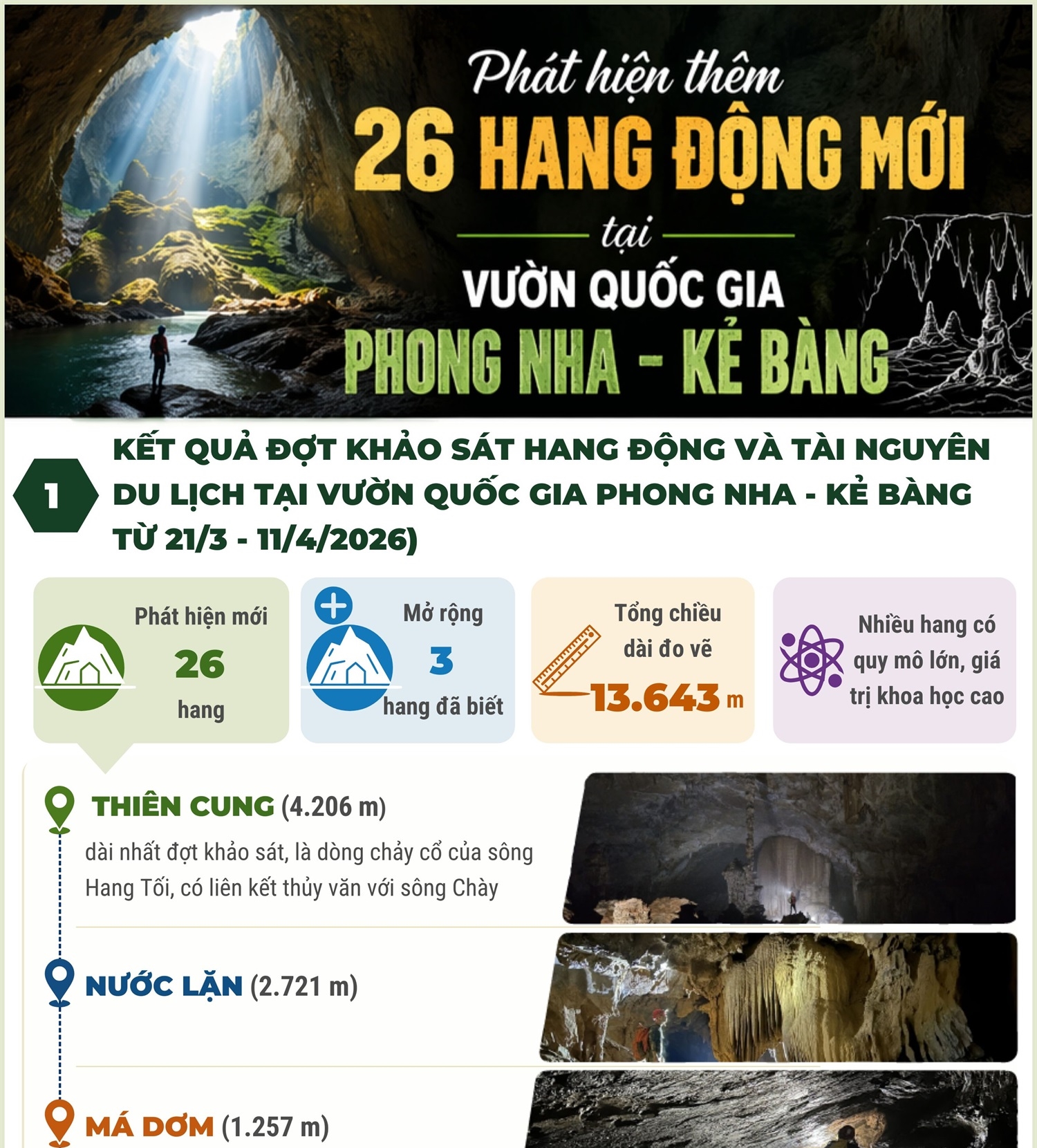 Phát hiện thêm
26 HANG ĐỘNG MỚI
tại
VƯỜN QUỐC GIA
PHONG NHA - KẺ BÀNG

1 KẾT QUẢ ĐỢT KHẢO SÁT HANG ĐỘNG VÀ TÀI NGUYÊN DU LỊCH TẠI VƯỜN QUỐC GIA PHONG NHA - KẺ BÀNG TỪ 21/3 - 11/4/2026)

Phát hiện mới
26
hang

Mở rộng
3
hang đã biết

Tổng chiều dài đo vẽ
13.643 m

Nhiều hang có quy mô lớn, giá trị khoa học cao

THIÊN CUNG (4.206 m)
dài nhất đợt khảo sát, là dòng chảy cổ của sông Hang Tối, có liên kết thủy văn với sông Chày

NƯỚC LẶN (2.721 m)

MÁ DƠM (1.257 m)