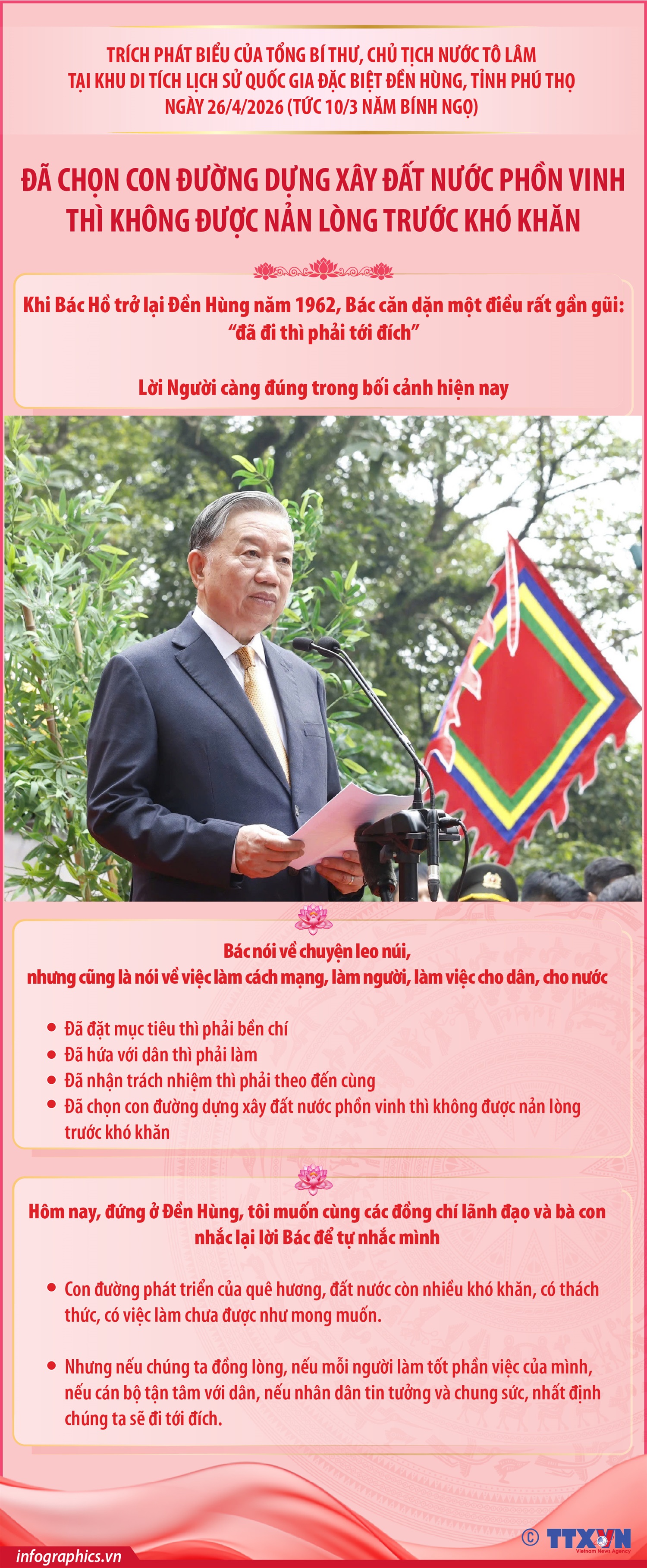 TRÍCH PHÁT BIỂU CỦA TỔNG BÍ THƯ, CHỦ TỊCH NƯỚC TÔ LÂM
TẠI KHU DI TÍCH LỊCH SỬ QUỐC GIA ĐẶC BIỆT ĐỀN HÙNG, TỈNH PHÚ THỌ
NGÀY 26/4/2026 (TỨC 10/3 NĂM BÍNH NGỌ)

ĐÃ CHỌN CON ĐƯỜNG DỰNG XÂY ĐẤT NƯỚC PHỒN VINH THÌ KHÔNG ĐƯỢC NẢN LÒNG TRƯỚC KHÓ KHĂN

Khi Bác Hồ trở lại Đền Hùng năm 1962, Bác căn dặn một điều rất gần gũi: "đã đi thì phải tới đích"

Lời Người càng đúng trong bối cảnh hiện nay

Bác nói về chuyện leo núi, nhưng cũng là nói về việc làm cách mạng, làm người, làm việc cho dân, cho nước

• Đã đặt mục tiêu thì phải bền chí
• Đã hứa với dân thì phải làm
• Đã nhận trách nhiệm thì phải theo đến cùng
• Đã chọn con đường dựng xây đất nước phồn vinh thì không được nản lòng trước khó khăn

Hôm nay, đứng ở Đền Hùng, tôi muốn cùng các đồng chí lãnh đạo và bà con nhắc lại lời Bác để tự nhắc mình

• Con đường phát triển của quê hương, đất nước còn nhiều khó khăn, có thách thức, có việc làm chưa được như mong muốn.

• Nhưng nếu chúng ta đồng lòng, nếu mỗi người làm tốt phần việc của mình, nếu cán bộ tận tâm với dân, nếu nhân dân tin tưởng và chung sức, nhất định chúng ta sẽ đi tới đích.

infographics.vn
© TTXVN Vietnam News Agency