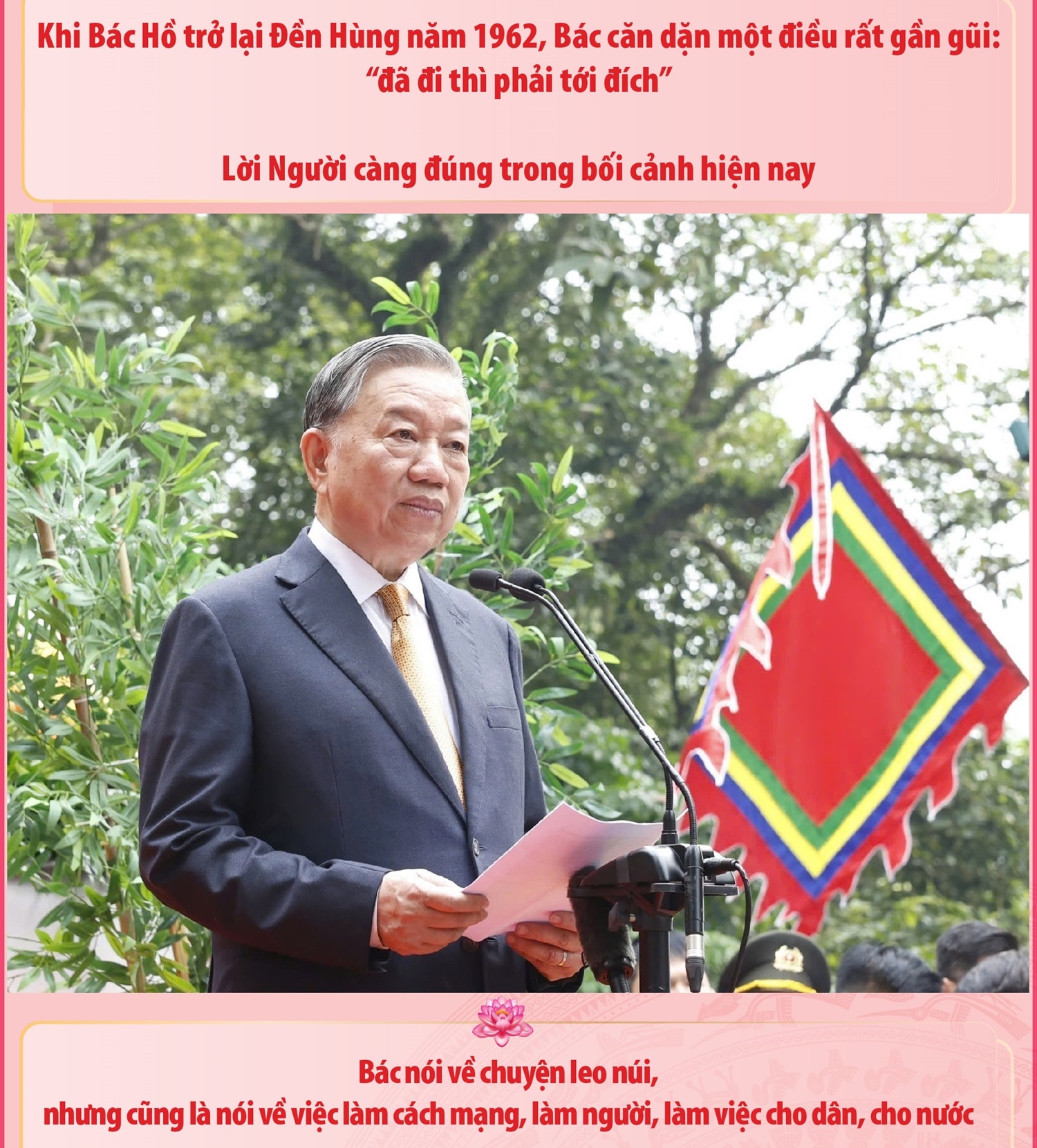 Khi Bác Hồ trở lại Đền Hùng năm 1962, Bác căn dặn một điều rất gần gũi: “đã đi thì phải tới đích”

Lời Người càng đúng trong bối cảnh hiện nay

Bác nói về chuyện leo núi, nhưng cũng là nói về việc làm cách mạng, làm người, làm việc cho dân, cho nước