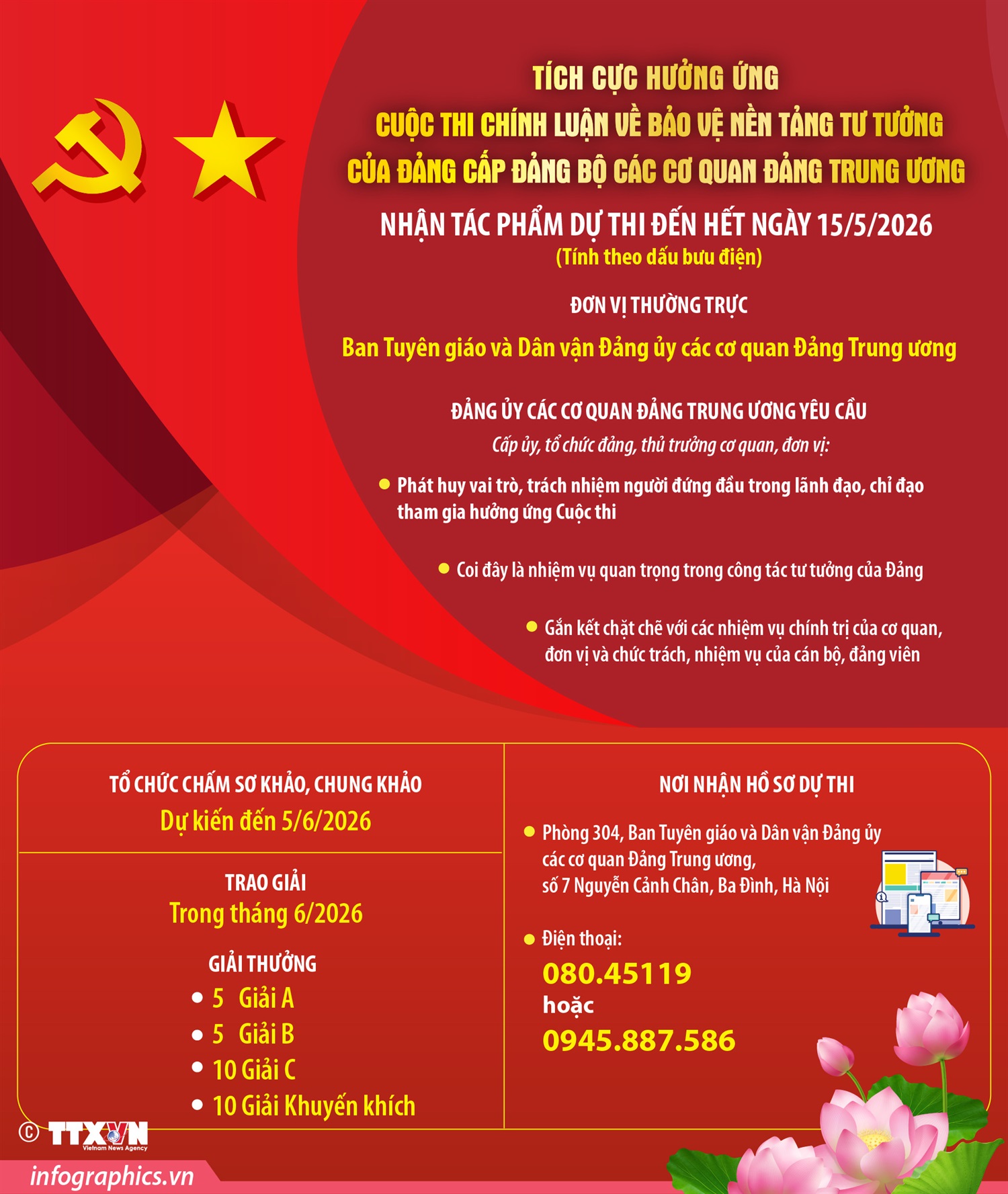 TÍCH CỰC HƯỞNG ỨNG
CUỘC THI CHÍNH LUẬN VỀ BẢO VỆ NỀN TẢNG TƯ TƯỞNG CỦA ĐẢNG CẤP ĐẢNG BỘ CÁC CƠ QUAN ĐẢNG TRUNG ƯƠNG

NHẬN TÁC PHẨM DỰ THI ĐẾN HẾT NGÀY 15/5/2026
(Tính theo dấu bưu điện)

ĐƠN VỊ THƯỜNG TRỰC
Ban Tuyên giáo và Dân vận Đảng ủy các cơ quan Đảng Trung ương

ĐẢNG ỦY CÁC CƠ QUAN ĐẢNG TRUNG ƯƠNG YÊU CẦU
Cấp ủy, tổ chức đảng, thủ trưởng cơ quan, đơn vị:

Phát huy vai trò, trách nhiệm người đứng đầu trong lãnh đạo, chỉ đạo tham gia hưởng ứng Cuộc thi

Coi đây là nhiệm vụ quan trọng trong công tác tư tưởng của Đảng

Gắn kết chặt chẽ với các nhiệm vụ chính trị của cơ quan, đơn vị và chức trách, nhiệm vụ của cán bộ, đảng viên

TỔ CHỨC CHẤM SƠ KHẢO, CHUNG KHẢO
Dự kiến đến 5/6/2026

TRAO GIẢI
Trong tháng 6/2026

GIẢI THƯỞNG
5 Giải A
5 Giải B
10 Giải C
10 Giải Khuyến khích

NƠI NHẬN HỒ SƠ DỰ THI
Phòng 304, Ban Tuyên giáo và Dân vận Đảng ủy các cơ quan Đảng Trung ương, số 7 Nguyễn Cảnh Chân, Ba Đình, Hà Nội

Điện thoại:
080.45119
hoặc
0945.887.586

© TTXVN Vietnam News Agency
infographics.vn