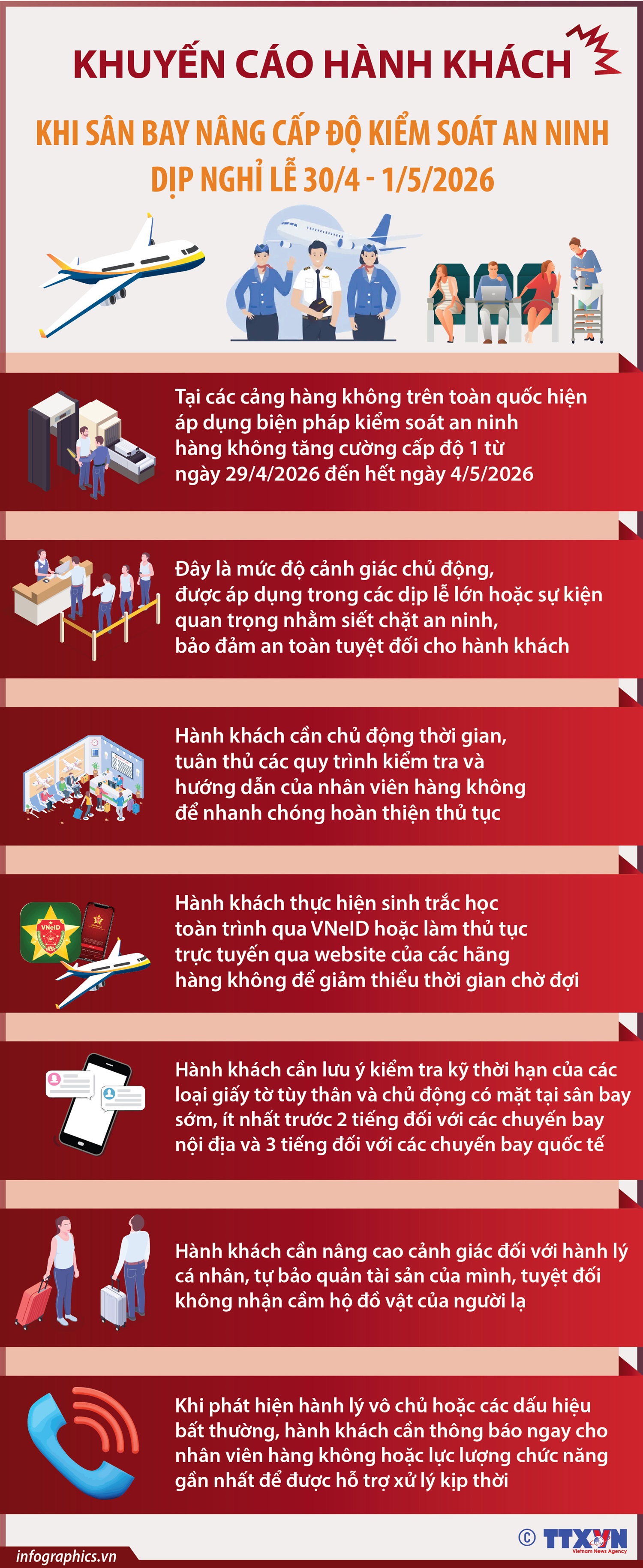 KHUYẾN CÁO HÀNH KHÁCH

KHI SÂN BAY NÂNG CẤP ĐỘ KIỂM SOÁT AN NINH DỊP NGHỈ LỄ 30/4 - 1/5/2026

Tại các cảng hàng không trên toàn quốc hiện áp dụng biện pháp kiểm soát an ninh hàng không tăng cường cấp độ 1 từ ngày 29/4/2026 đến hết ngày 4/5/2026

Đây là mức độ cảnh giác chủ động, được áp dụng trong các dịp lễ lớn hoặc sự kiện quan trọng nhằm siết chặt an ninh, bảo đảm an toàn tuyệt đối cho hành khách

Hành khách cần chủ động thời gian, tuân thủ các quy trình kiểm tra và hướng dẫn của nhân viên hàng không để nhanh chóng hoàn thiện thủ tục

VNeID

Hành khách thực hiện sinh trắc học toàn trình qua VNeID hoặc làm thủ tục trực tuyến qua website của các hãng hàng không để giảm thiểu thời gian chờ đợi

Hành khách cần lưu ý kiểm tra kỹ thời hạn của các loại giấy tờ tùy thân và chủ động có mặt tại sân bay sớm, ít nhất trước 2 tiếng đối với các chuyến bay nội địa và 3 tiếng đối với các chuyến bay quốc tế

Hành khách cần nâng cao cảnh giác đối với hành lý cá nhân, tự bảo quản tài sản của mình, tuyệt đối không nhận cầm hộ đồ vật của người lạ

Khi phát hiện hành lý vô chủ hoặc các dấu hiệu bất thường, hành khách cần thông báo ngay cho nhân viên hàng không hoặc lực lượng chức năng gần nhất để được hỗ trợ xử lý kịp thời

infographics.vn

© TTXVN Vietnam News Agency