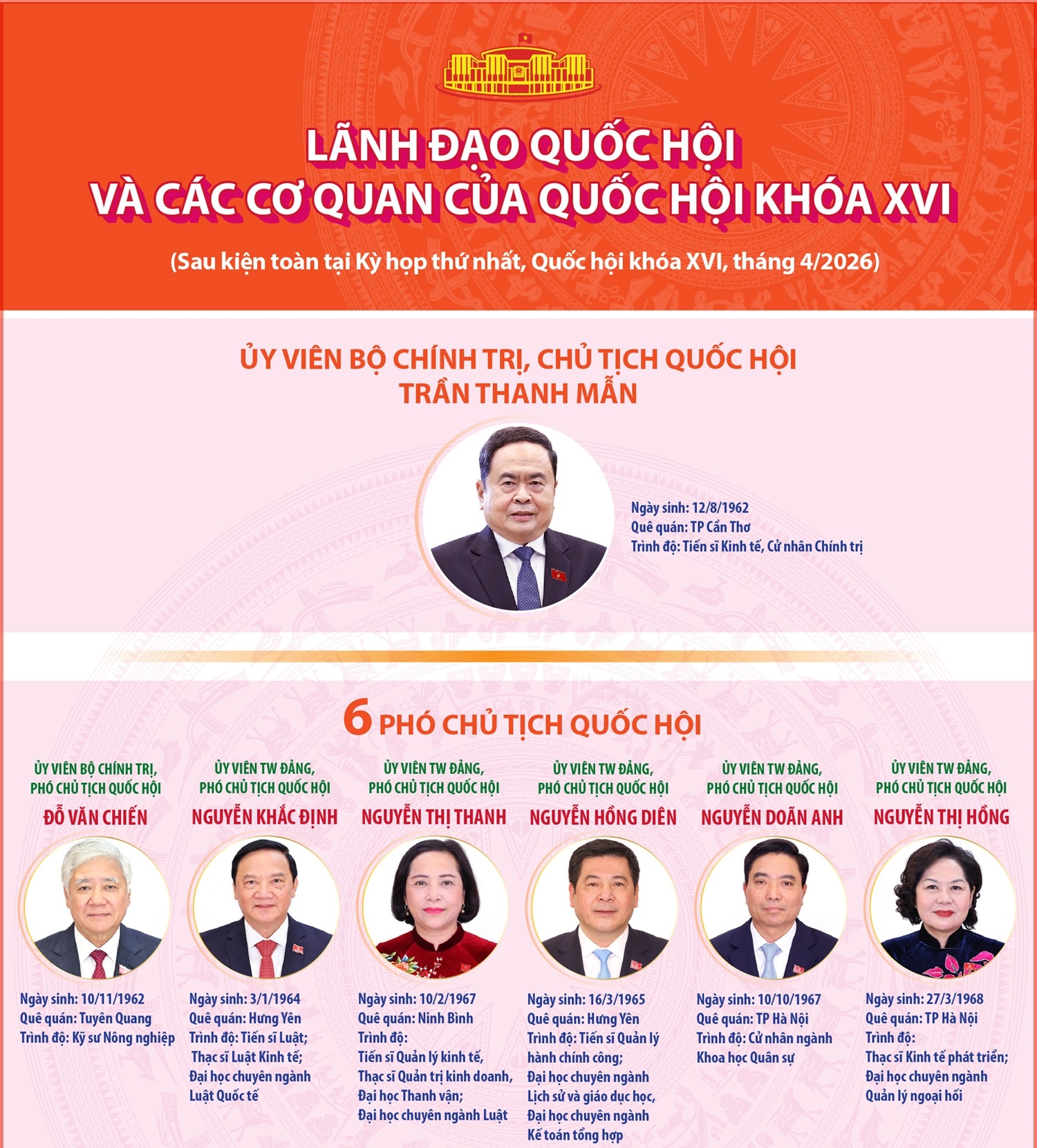 LÃNH ĐẠO QUỐC HỘI VÀ CÁC CƠ QUAN CỦA QUỐC HỘI KHÓA XVI

(Sau kiện toàn tại Kỳ họp thứ nhất, Quốc hội khóa XVI, tháng 4/2026)

ỦY VIÊN BỘ CHÍNH TRỊ, CHỦ TỊCH QUỐC HỘI
TRẦN THANH MẪN

Ngày sinh: 12/8/1962
Quê quán: TP Cần Thơ
Trình độ: Tiến sĩ Kinh tế, Cử nhân Chính trị

6 PHÓ CHỦ TỊCH QUỐC HỘI

ỦY VIÊN BỘ CHÍNH TRỊ, PHÓ CHỦ TỊCH QUỐC HỘI
ĐỖ VĂN CHIẾN
Ngày sinh: 10/11/1962
Quê quán: Tuyên Quang
Trình độ: Kỹ sư Nông nghiệp

ỦY VIÊN TW ĐẢNG, PHÓ CHỦ TỊCH QUỐC HỘI
NGUYỄN KHẮC ĐỊNH
Ngày sinh: 3/1/1964
Quê quán: Hưng Yên
Trình độ: Tiến sĩ Luật; Thạc sĩ Luật Kinh tế; Đại học chuyên ngành Luật Quốc tế

ỦY VIÊN TW ĐẢNG, PHÓ CHỦ TỊCH QUỐC HỘI
NGUYỄN THỊ THANH
Ngày sinh: 10/2/1967
Quê quán: Ninh Bình
Trình độ: Tiến sĩ Quản lý kinh tế, Thạc sĩ Quản trị kinh doanh, Đại học Thanh vận; Đại học chuyên ngành Luật

ỦY VIÊN TW ĐẢNG, PHÓ CHỦ TỊCH QUỐC HỘI
NGUYỄN HỒNG DIÊN
Ngày sinh: 16/3/1965
Quê quán: Hưng Yên
Trình độ: Tiến sĩ Quản lý hành chính công; Đại học chuyên ngành Lịch sử và giáo dục học, Đại học chuyên ngành Kế toán tổng hợp

ỦY VIÊN TW ĐẢNG, PHÓ CHỦ TỊCH QUỐC HỘI
NGUYỄN DOÃN ANH
Ngày sinh: 10/10/1967
Quê quán: TP Hà Nội
Trình độ: Cử nhân ngành Khoa học Quân sự

ỦY VIÊN TW ĐẢNG, PHÓ CHỦ TỊCH QUỐC HỘI
NGUYỄN THỊ HỒNG
Ngày sinh: 27/3/1968
Quê quán: TP Hà Nội
Trình độ: Thạc sĩ Kinh tế phát triển; Đại học chuyên ngành Quản lý ngoại hối