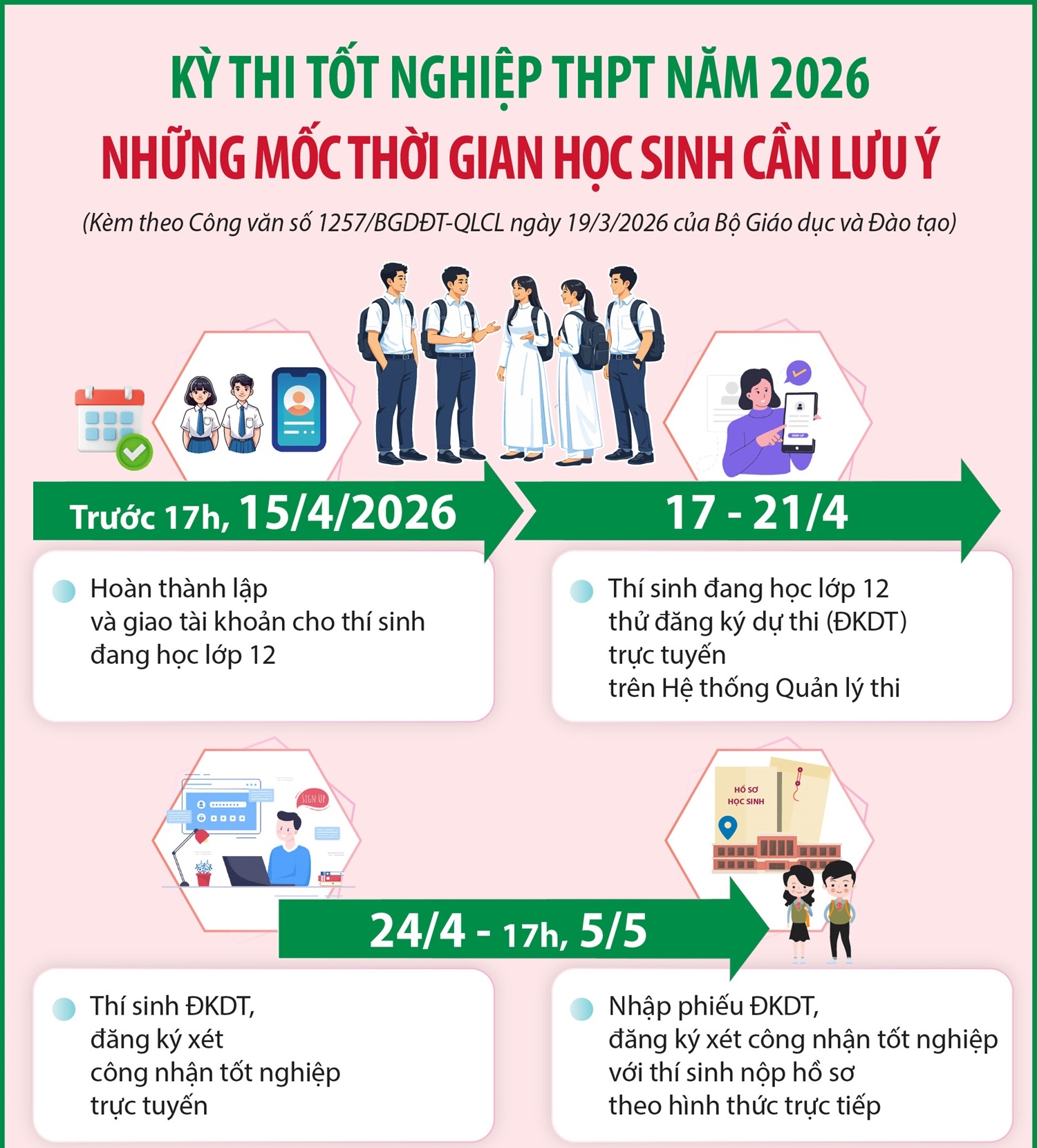 KỲ THI TỐT NGHIỆP THPT NĂM 2026
NHỮNG MỐC THỜI GIAN HỌC SINH CẦN LƯU Ý

(Kèm theo Công văn số 1257/BGDĐT-QLCL ngày 19/3/2026 của Bộ Giáo dục và Đào tạo)

Trước 17h, 15/4/2026

Hoàn thành lập và giao tài khoản cho thí sinh đang học lớp 12

17 - 21/4

Thí sinh đang học lớp 12 thử đăng ký dự thi (ĐKDT) trực tuyến trên Hệ thống Quản lý thi

SIGN UP

HỒ SƠ HỌC SINH

24/4 - 17h, 5/5

Thí sinh ĐKDT, đăng ký xét công nhận tốt nghiệp trực tuyến

Nhập phiếu ĐKDT, đăng ký xét công nhận tốt nghiệp với thí sinh nộp hồ sơ theo hình thức trực tiếp