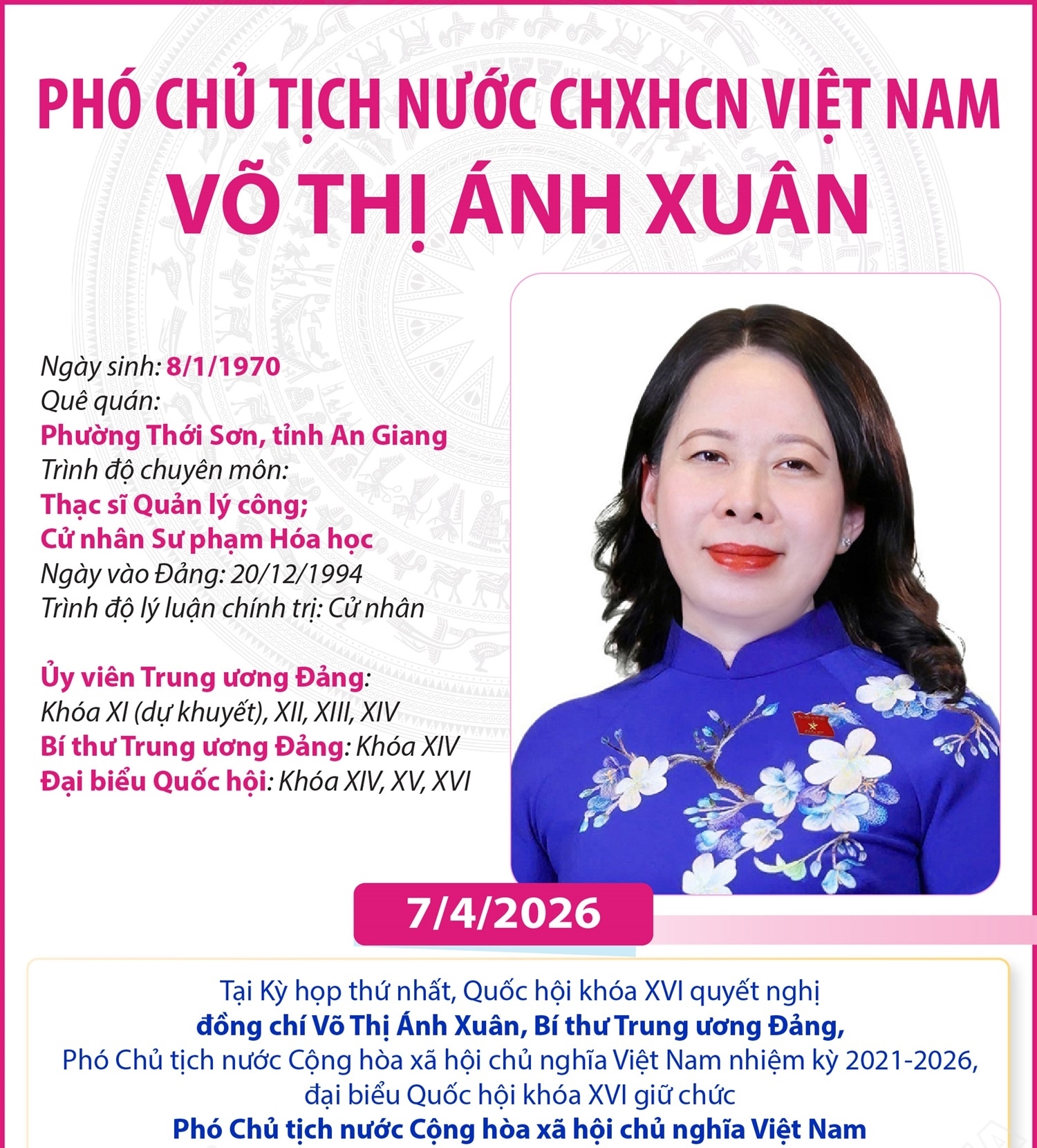 PHÓ CHỦ TỊCH NƯỚC CHXHCN VIỆT NAM
VÕ THỊ ÁNH XUÂN

Ngày sinh: 8/1/1970
Quê quán:
Phường Thới Sơn, tỉnh An Giang
Trình độ chuyên môn:
Thạc sĩ Quản lý công;
Cử nhân Sư phạm Hóa học
Ngày vào Đảng: 20/12/1994
Trình độ lý luận chính trị: Cử nhân

Ủy viên Trung ương Đảng:
Khóa XI (dự khuyết), XII, XIII, XIV
Bí thư Trung ương Đảng: Khóa XIV
Đại biểu Quốc hội: Khóa XIV, XV, XVI

7/4/2026

Tại Kỳ họp thứ nhất, Quốc hội khóa XVI quyết nghị
đồng chí Võ Thị Ánh Xuân, Bí thư Trung ương Đảng,
Phó Chủ tịch nước Cộng hòa xã hội chủ nghĩa Việt Nam nhiệm kỳ 2021-2026,
đại biểu Quốc hội khóa XVI giữ chức
Phó Chủ tịch nước Cộng hòa xã hội chủ nghĩa Việt Nam