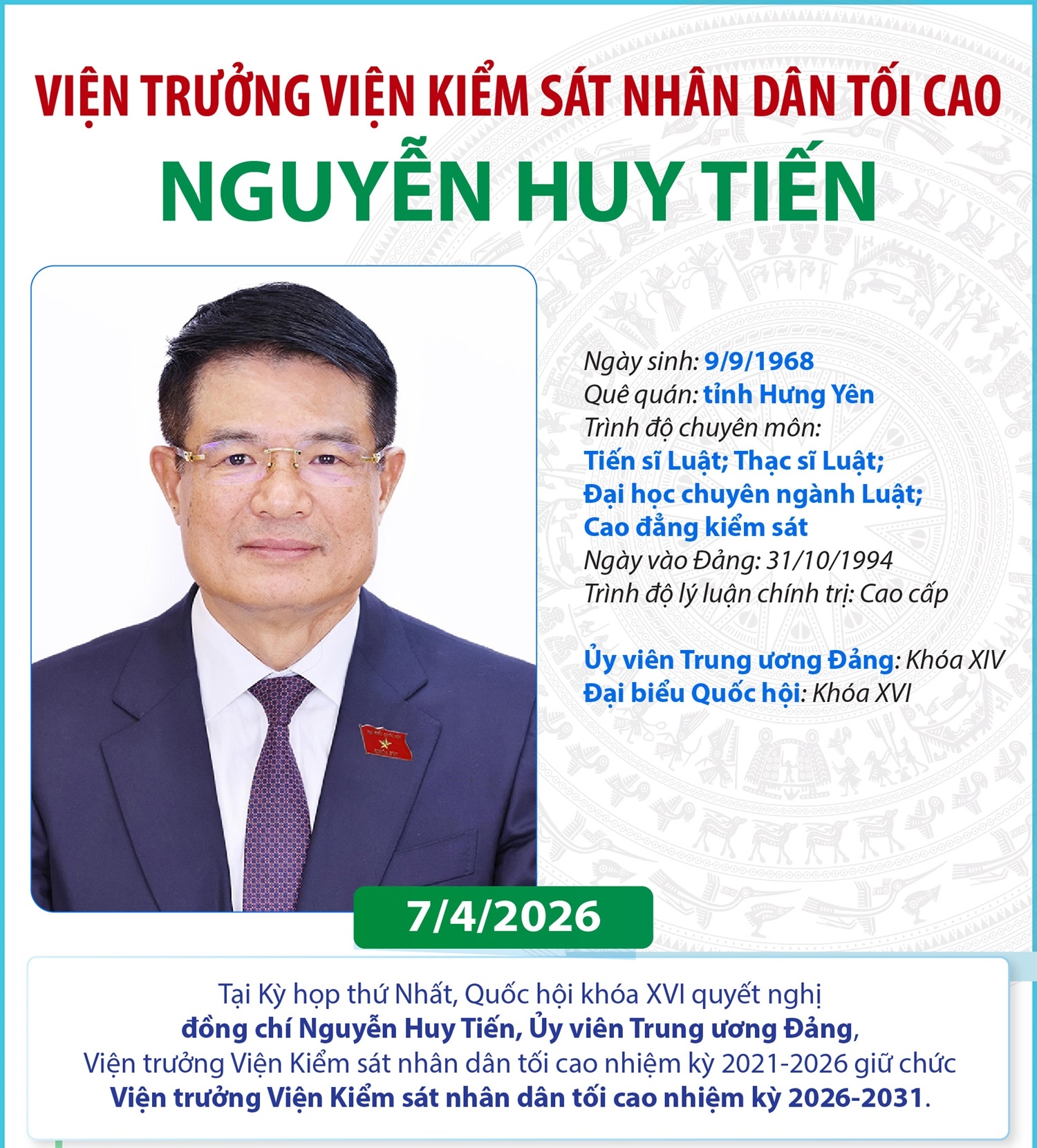 VIỆN TRƯỞNG VIỆN KIỂM SÁT NHÂN DÂN TỐI CAO
NGUYỄN HUY TIẾN

Ngày sinh: 9/9/1968
Quê quán: tỉnh Hưng Yên
Trình độ chuyên môn:
Tiến sĩ Luật; Thạc sĩ Luật;
Đại học chuyên ngành Luật;
Cao đẳng kiểm sát
Ngày vào Đảng: 31/10/1994
Trình độ lý luận chính trị: Cao cấp

Ủy viên Trung ương Đảng: Khóa XIV
Đại biểu Quốc hội: Khóa XVI

7/4/2026

Tại Kỳ họp thứ Nhất, Quốc hội khóa XVI quyết nghị đồng chí Nguyễn Huy Tiến, Ủy viên Trung ương Đảng, Viện trưởng Viện Kiểm sát nhân dân tối cao nhiệm kỳ 2021-2026 giữ chức Viện trưởng Viện Kiểm sát nhân dân tối cao nhiệm kỳ 2026-2031.