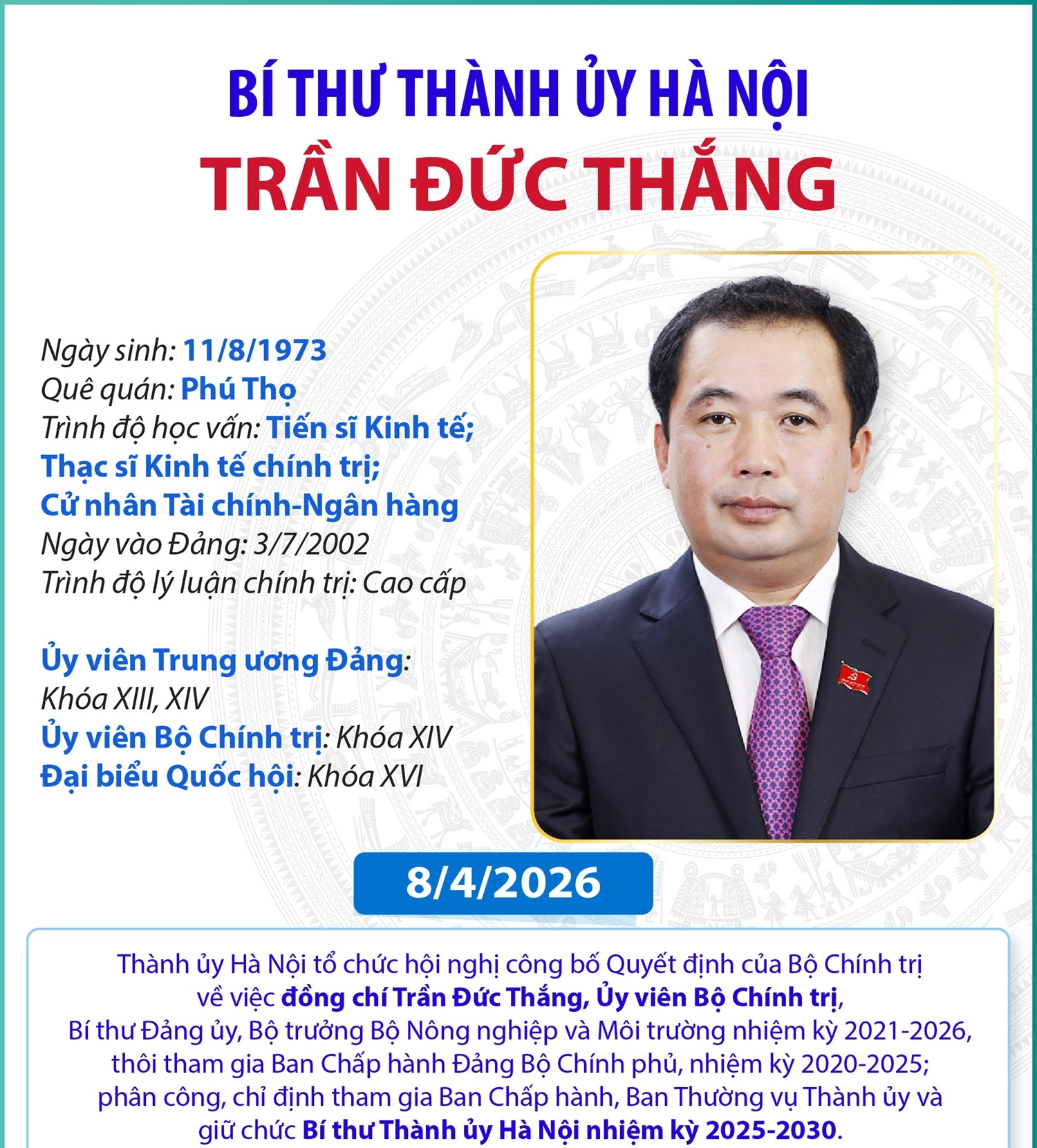 BÍ THƯ THÀNH ỦY HÀ NỘI
TRẦN ĐỨC THẮNG

Ngày sinh: 11/8/1973
Quê quán: Phú Thọ
Trình độ học vấn: Tiến sĩ Kinh tế; Thạc sĩ Kinh tế chính trị; Cử nhân Tài chính-Ngân hàng
Ngày vào Đảng: 3/7/2002
Trình độ lý luận chính trị: Cao cấp

Ủy viên Trung ương Đảng: Khóa XIII, XIV
Ủy viên Bộ Chính trị: Khóa XIV
Đại biểu Quốc hội: Khóa XVI

8/4/2026

Thành ủy Hà Nội tổ chức hội nghị công bố Quyết định của Bộ Chính trị về việc đồng chí Trần Đức Thắng, Ủy viên Bộ Chính trị, Bí thư Đảng ủy, Bộ trưởng Bộ Nông nghiệp và Môi trường nhiệm kỳ 2021-2026, thôi tham gia Ban Chấp hành Đảng Bộ Chính phủ, nhiệm kỳ 2020-2025; phân công, chỉ định tham gia Ban Chấp hành, Ban Thường vụ Thành ủy và giữ chức Bí thư Thành ủy Hà Nội nhiệm kỳ 2025-2030.