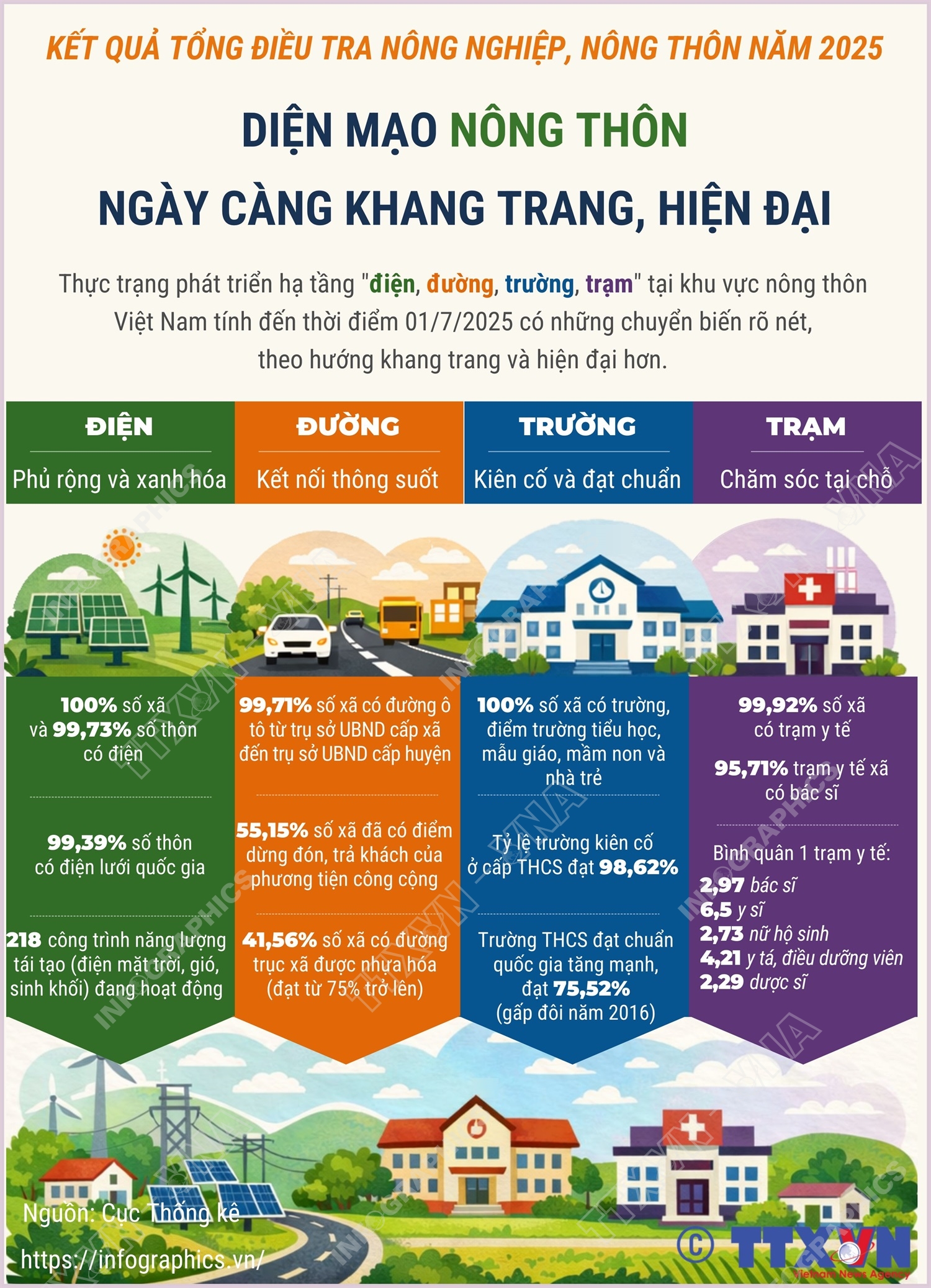 KẾT QUẢ TỔNG ĐIỀU TRA NÔNG NGHIỆP, NÔNG THÔN NĂM 2025

DIỆN MẠO NÔNG THÔN
NGÀY CÀNG KHANG TRANG, HIỆN ĐẠI

Thực trạng phát triển hạ tầng "điện, đường, trường, trạm" tại khu vực nông thôn Việt Nam tính đến thời điểm 01/7/2025 có những chuyển biến rõ nét, theo hướng khang trang và hiện đại hơn.

ĐIỆN
Phủ rộng và xanh hóa

100% số xã và 99,73% số thôn có điện

99,39% số thôn có điện lưới quốc gia

218 công trình năng lượng tái tạo (điện mặt trời, gió, sinh khối) đang hoạt động

ĐƯỜNG
Kết nối thông suốt

99,71% số xã có đường ô tô từ trụ sở UBND cấp xã đến trụ sở UBND cấp huyện

55,15% số xã đã có điểm dừng đón, trả khách của phương tiện công cộng

41,56% số xã có đường trục xã được nhựa hóa (đạt từ 75% trở lên)

TRƯỜNG
Kiên cố và đạt chuẩn

100% số xã có trường, điểm trường tiểu học, mẫu giáo, mầm non và nhà trẻ

Tỷ lệ trường kiên cố ở cấp THCS đạt 98,62%

Trường THCS đạt chuẩn quốc gia tăng mạnh, đạt 75,52% (gấp đôi năm 2016)

TRẠM
Chăm sóc tại chỗ

99,92% số xã có trạm y tế

95,71% trạm y tế xã có bác sĩ

Bình quân 1 trạm y tế:
2,97 bác sĩ
6,5 y sĩ
2,73 nữ hộ sinh
4,21 y tá, điều dưỡng viên
2,29 dược sĩ

Nguồn: Cục Thống kê
https://infographics.vn/

© TTXVN
Vietnam News Agency

INFOGRAPHICS TTXVN - VNA