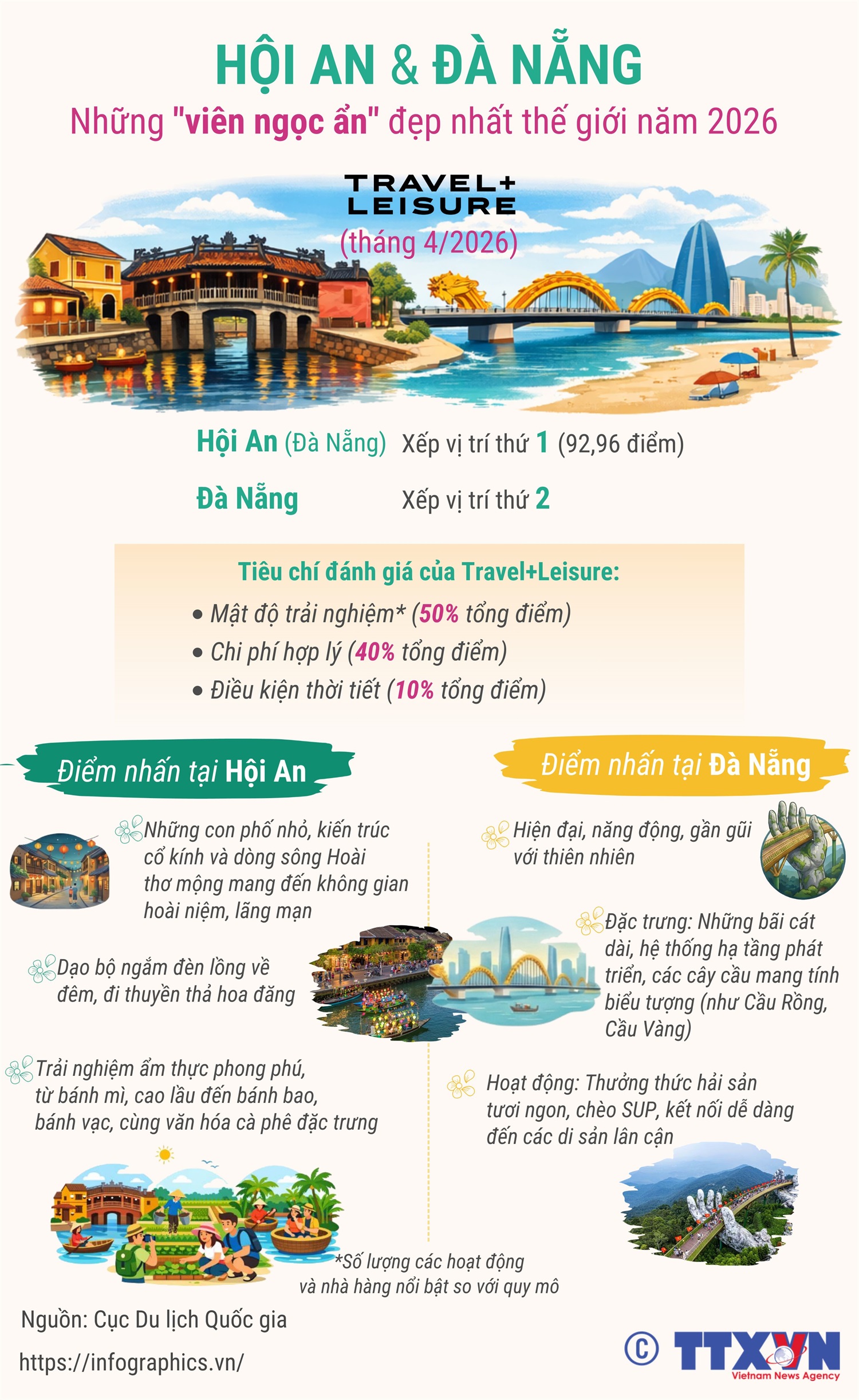 HỘI AN & ĐÀ NẴNG

Những "viên ngọc ẩn" đẹp nhất thế giới năm 2026

TRAVEL+ LEISURE

(tháng 4/2026)

Hội An (Đà Nẵng) Xếp vị trí thứ 1 (92,96 điểm)

Đà Nẵng Xếp vị trí thứ 2

Tiêu chí đánh giá của Travel+Leisure:

• Mật độ trải nghiệm* (50% tổng điểm)
• Chi phí hợp lý (40% tổng điểm)
• Điều kiện thời tiết (10% tổng điểm)

Điểm nhấn tại Hội An

Những con phố nhỏ, kiến trúc cổ kính và dòng sông Hoài thơ mộng mang đến không gian hoài niệm, lãng mạn

Dạo bộ ngắm đèn lồng về đêm, đi thuyền thả hoa đăng

Trải nghiệm ẩm thực phong phú, từ bánh mì, cao lầu đến bánh bao, bánh vạc, cùng văn hóa cà phê đặc trưng

Điểm nhấn tại Đà Nẵng

Hiện đại, năng động, gần gũi với thiên nhiên

Đặc trưng: Những bãi cát dài, hệ thống hạ tầng phát triển, các cây cầu mang tính biểu tượng (như Cầu Rồng, Cầu Vàng)

Hoạt động: Thưởng thức hải sản tươi ngon, chèo SUP, kết nối dễ dàng đến các di sản lân cận

*Số lượng các hoạt động và nhà hàng nổi bật so với quy mô

Nguồn: Cục Du lịch Quốc gia

https://infographics.vn/

© TTXVN
Vietnam News Agency