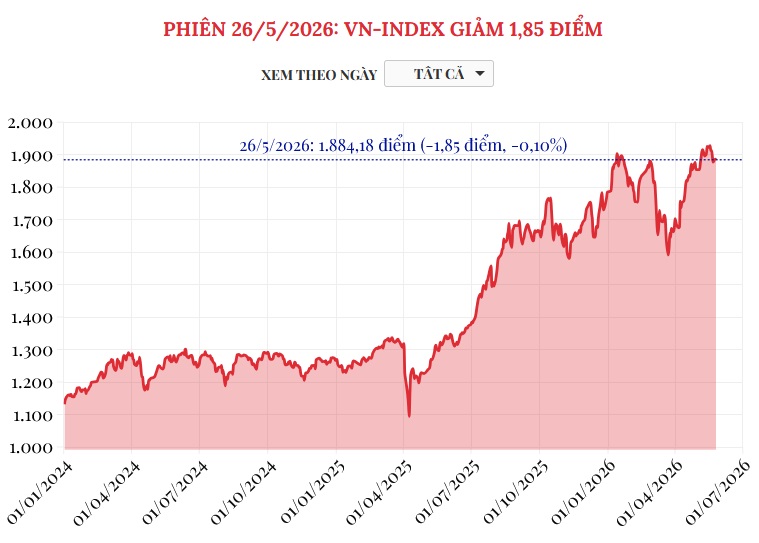 PHIÊN 26/5/2026: VN-INDEX GIẢM 1,85 ĐIỂM

XEM THEO NGÀY TẤT CẢ

26/5/2026: 1.884,18 điểm (-1,85 điểm, -0,10%)

2.000
1.900
1.800
1.700
1.600
1.500
1.400
1.300
1.200
1.100
1.000

01/01/2024
01/04/2024
01/07/2024
01/10/2024
01/01/2025
01/04/2025
01/07/2025
01/10/2025
01/01/2026
01/04/2026
01/07/2026