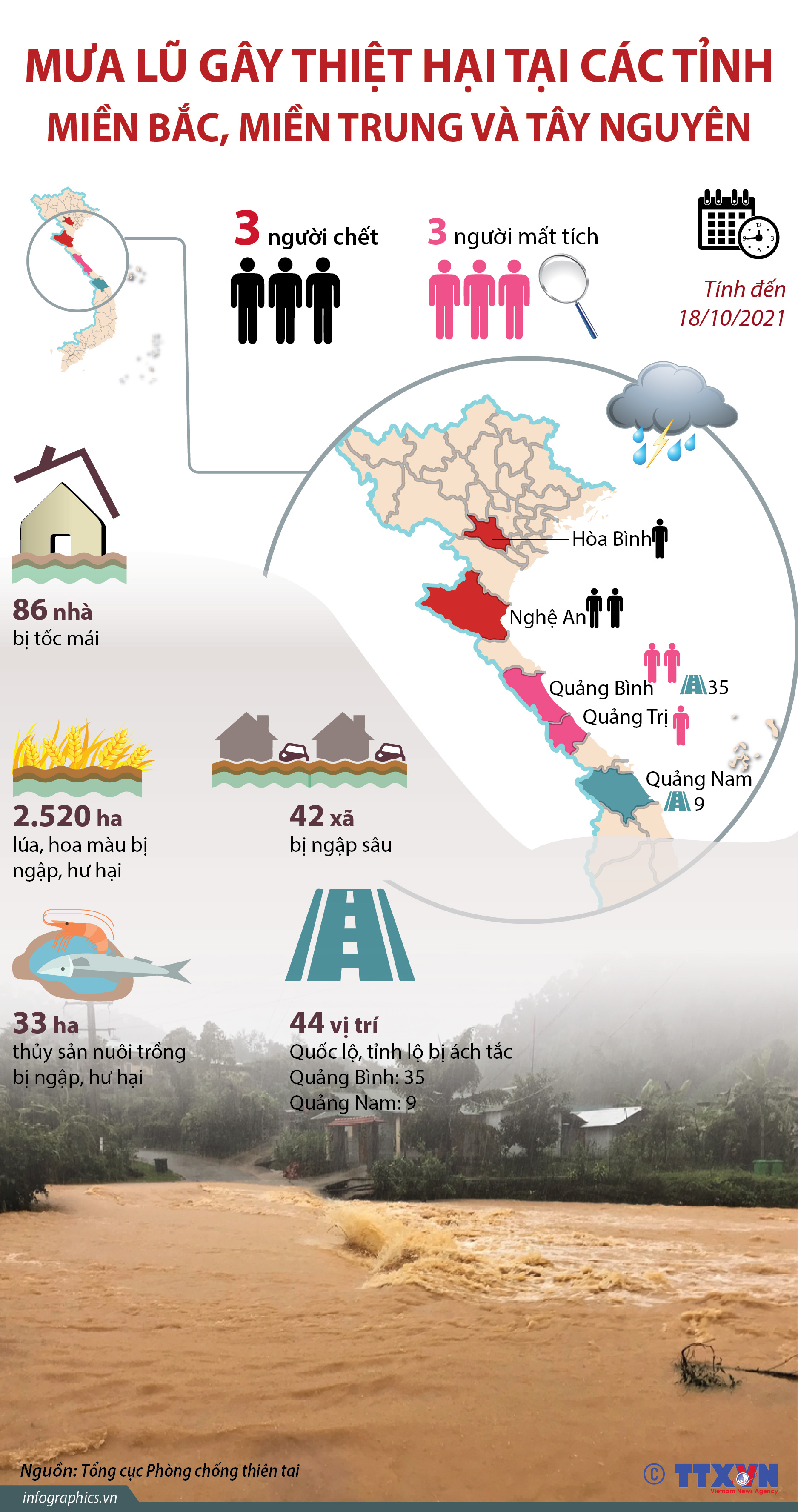 MƯA LŨ GÂY THIỆT HẠI TẠI CÁC TỈNH MIỀN BẮC, MIỀN TRUNG VÀ TÂY NGUYÊN

3 người chết

3 người mất tích

Tính đến 18/10/2021

Hòa Bình

Nghệ An

Quảng Bình 35

Quảng Trị

Quảng Nam 9

86 nhà
bị tốc mái

2.520 ha
lúa, hoa màu bị ngập, hư hại

42 xã
bị ngập sâu

33 ha
thủy sản nuôi trồng bị ngập, hư hại

44 vị trí
Quốc lộ, tỉnh lộ bị ách tắc
Quảng Bình: 35
Quảng Nam: 9

Nguồn: Tổng cục Phòng chống thiên tai

infographics.vn

© TTXVN
Vietnam News Agency