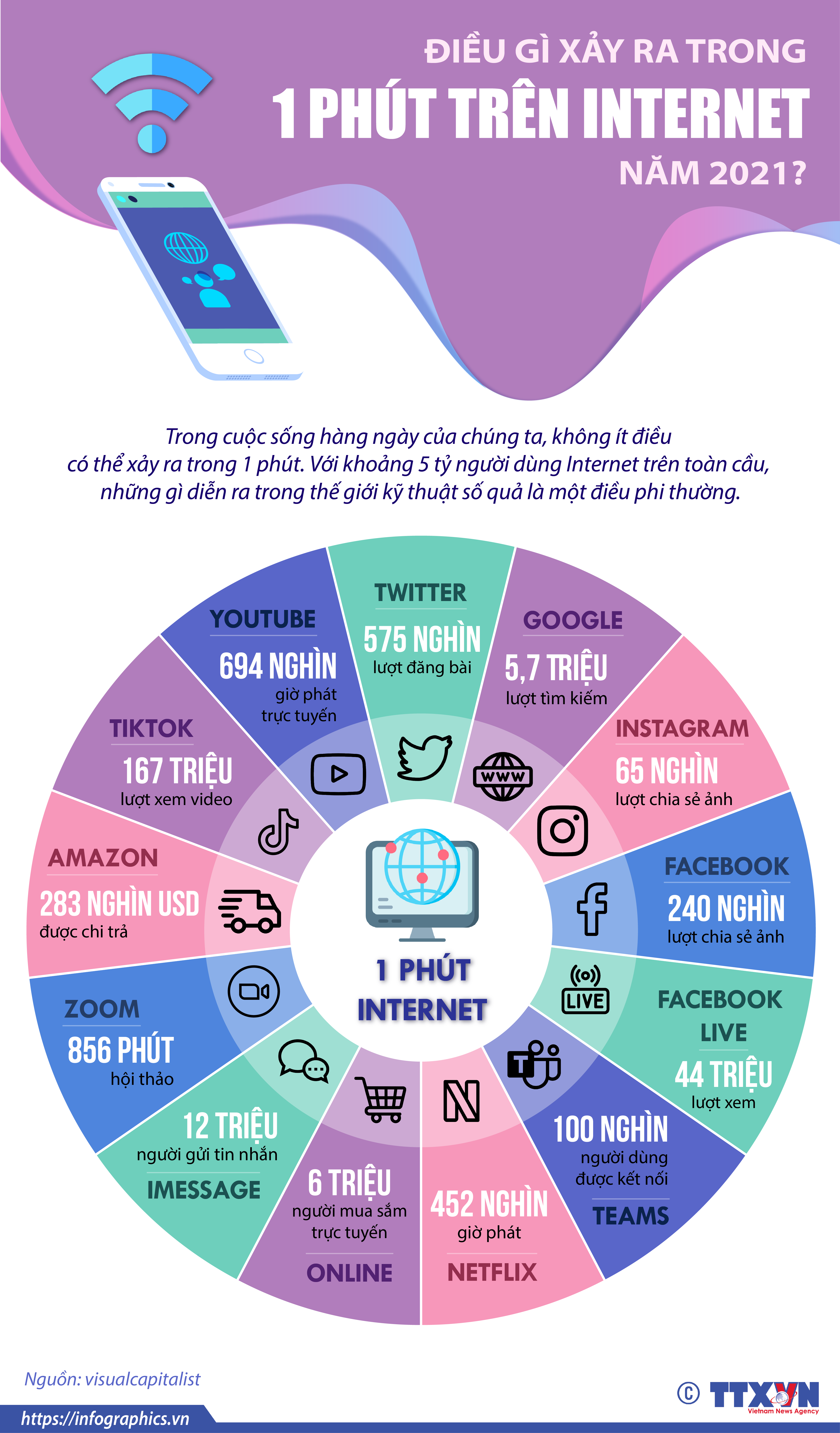 ĐIỀU GÌ XẢY RA TRONG
1 PHÚT TRÊN INTERNET
NĂM 2021?

Trong cuộc sống hàng ngày của chúng ta, không ít điều có thể xảy ra trong 1 phút. Với khoảng 5 tỷ người dùng Internet trên toàn cầu, những gì diễn ra trong thế giới kỹ thuật số quả là một điều phi thường.

TWITTER
575 NGHÌN
lượt đăng bài

GOOGLE
5,7 TRIỆU
lượt tìm kiếm

WWW

INSTAGRAM
65 NGHÌN
lượt chia sẻ ảnh

FACEBOOK
240 NGHÌN
lượt chia sẻ ảnh

LIVE

FACEBOOK LIVE
44 TRIỆU
lượt xem

100 NGHÌN
người dùng được kết nối
TEAMS

452 NGHÌN
giờ phát
NETFLIX

6 TRIỆU
người mua sắm trực tuyến
ONLINE

12 TRIỆU
người gửi tin nhắn
IMESSAGE

ZOOM
856 PHÚT
hội thảo

AMAZON
283 NGHÌN USD
được chi trả

TIKTOK
167 TRIỆU
lượt xem video

YOUTUBE
694 NGHÌN
giờ phát trực tuyến

1 PHÚT
INTERNET

Nguồn: visualcapitalist
https://infographics.vn
© TTXVN
Vietnam News Agency