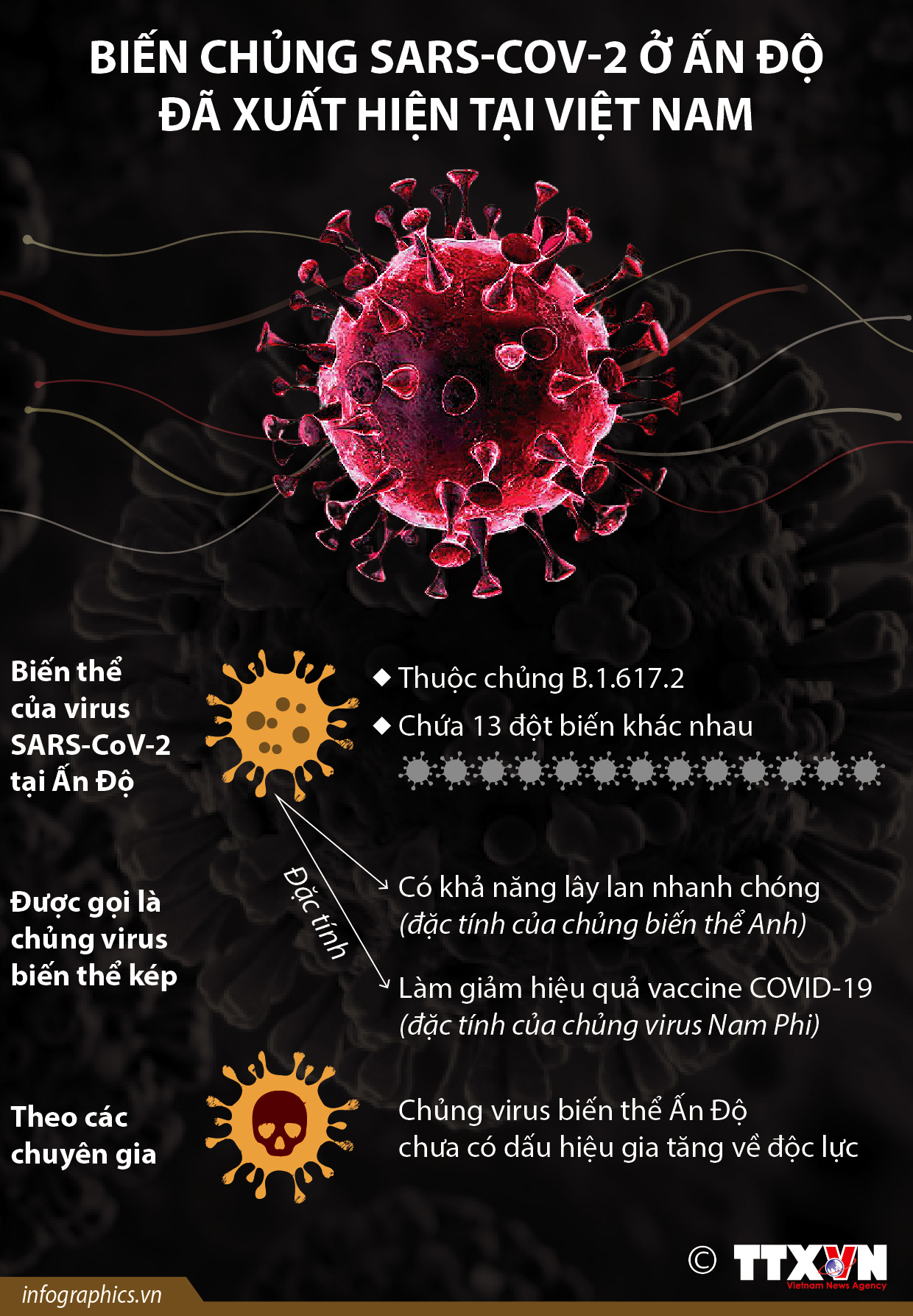 BIẾN CHỦNG SARS-COV-2 Ở ẤN ĐỘ ĐÃ XUẤT HIỆN TẠI VIỆT NAM

Biến thể của virus SARS-CoV-2 tại Ấn Độ

◆ Thuộc chủng B.1.617.2

◆ Chứa 13 đột biến khác nhau

Được gọi là chủng virus biến thể kép

Đặc tính

Có khả năng lây lan nhanh chóng
(đặc tính của chủng biến thể Anh)

Làm giảm hiệu quả vaccine COVID-19
(đặc tính của chủng virus Nam Phi)

Theo các chuyên gia

Chủng virus biến thể Ấn Độ chưa có dấu hiệu gia tăng về độc lực

© TTXVN
Vietnam News Agency

infographics.vn