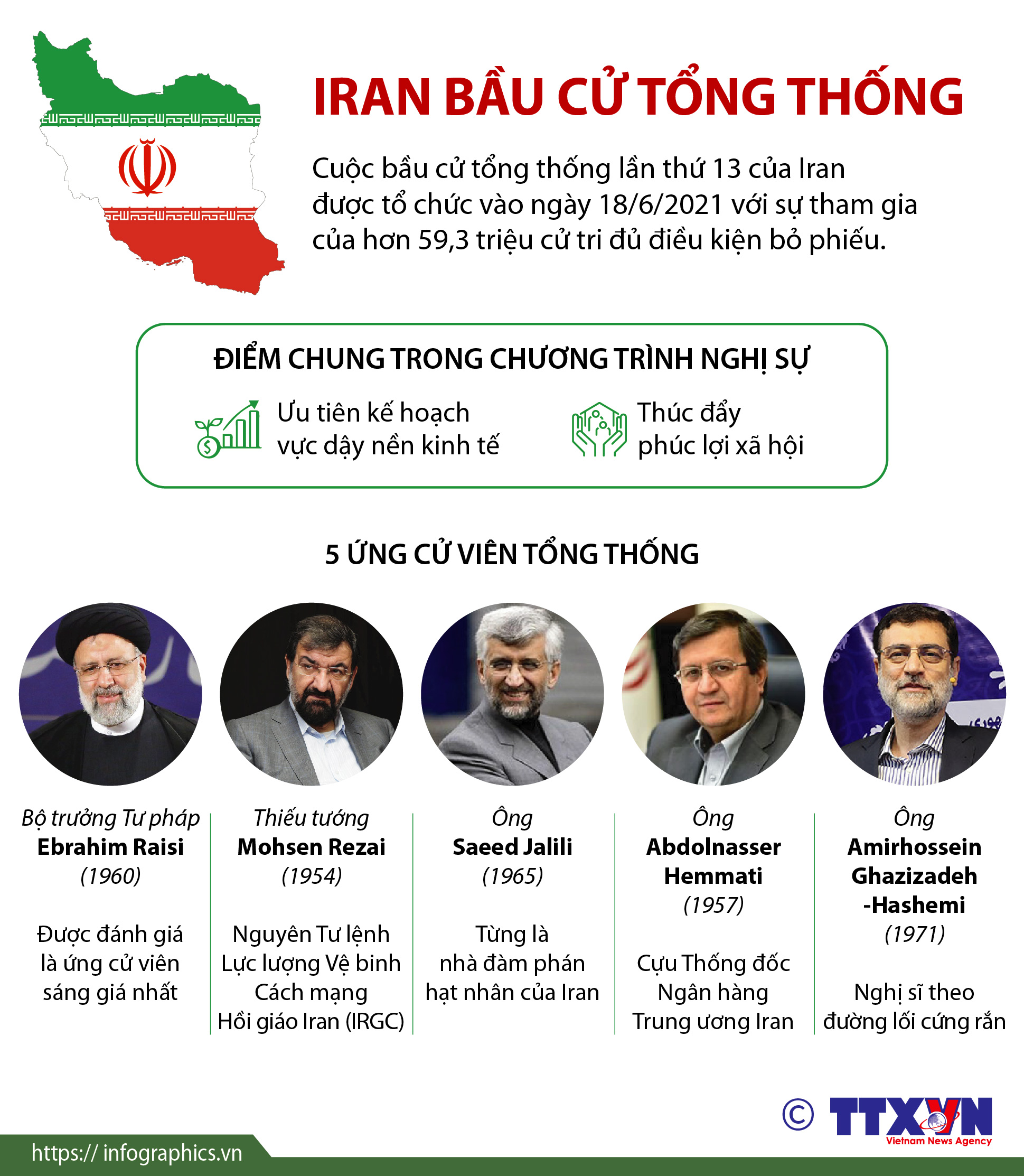 IRAN BẦU CỬ TỔNG THỐNG

Cuộc bầu cử tổng thống lần thứ 13 của Iran được tổ chức vào ngày 18/6/2021 với sự tham gia của hơn 59,3 triệu cử tri đủ điều kiện bỏ phiếu.

ĐIỂM CHUNG TRONG CHƯƠNG TRÌNH NGHỊ SỰ

Ưu tiên kế hoạch vực dậy nền kinh tế

Thúc đẩy phúc lợi xã hội

5 ỨNG CỬ VIÊN TỔNG THỐNG

Bộ trưởng Tư pháp
Ebrahim Raisi
(1960)

Được đánh giá là ứng cử viên sáng giá nhất

Thiếu tướng
Mohsen Rezai
(1954)

Nguyên Tư lệnh Lực lượng Vệ binh Cách mạng Hồi giáo Iran (IRGC)

Ông
Saeed Jalili
(1965)

Từng là nhà đàm phán hạt nhân của Iran

Ông
Abdolnasser Hemmati
(1957)

Cựu Thống đốc Ngân hàng Trung ương Iran

Ông
Amirhossein Ghazizadeh -Hashemi
(1971)

Nghị sĩ theo đường lối cứng rắn

© TTXVN
Vietnam News Agency

https:// infographics.vn