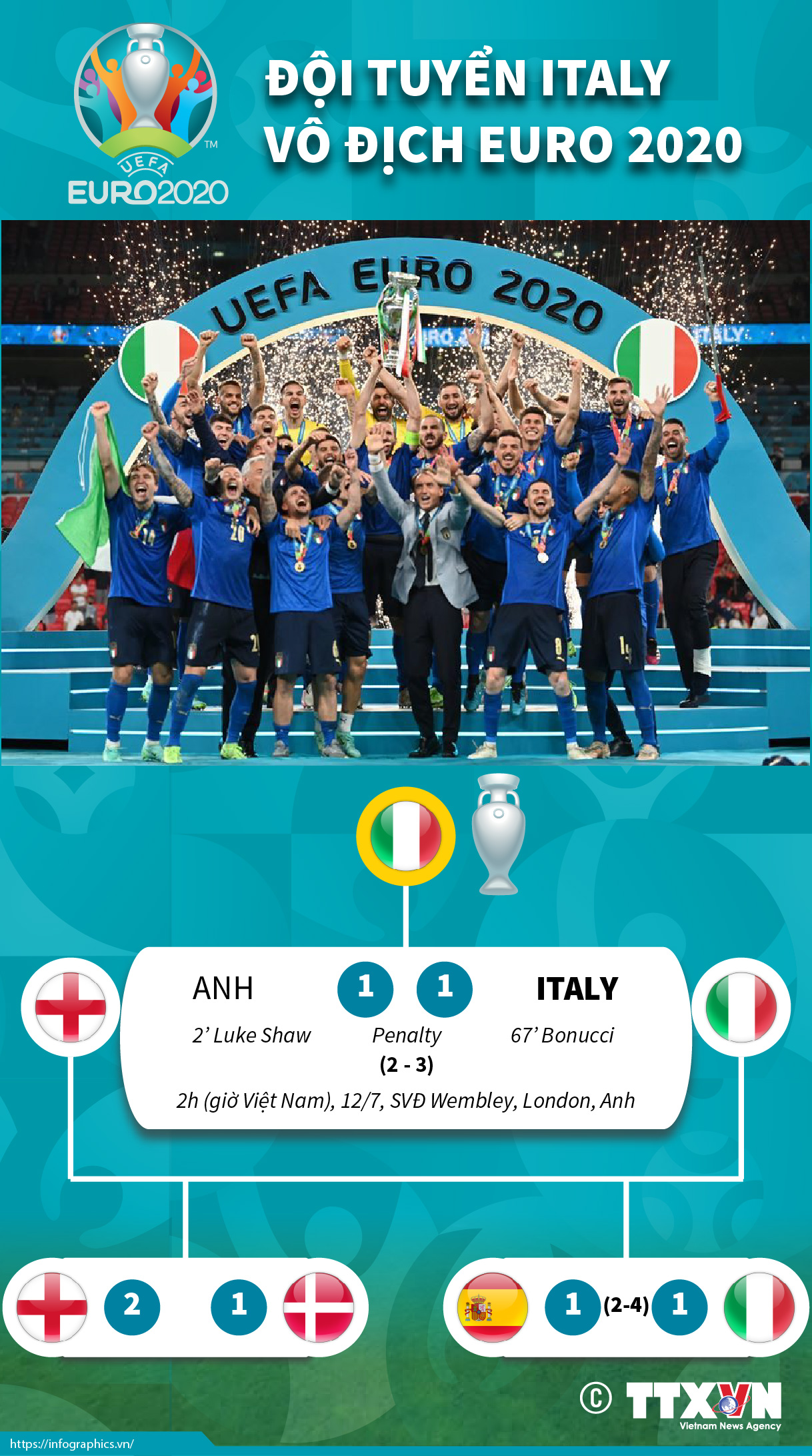 UEFA EURO2020 TM

ĐỘI TUYỂN ITALY VÔ ĐỊCH EURO 2020

UEFA EURO 2020

ITALY

ANH 1 1 ITALY
2' Luke Shaw Penalty (2 - 3) 67' Bonucci
2h (giờ Việt Nam), 12/7, SVĐ Wembley, London, Anh

2 1

1 (2-4) 1

© TTXVN Vietnam News Agency

https://infographics.vn/