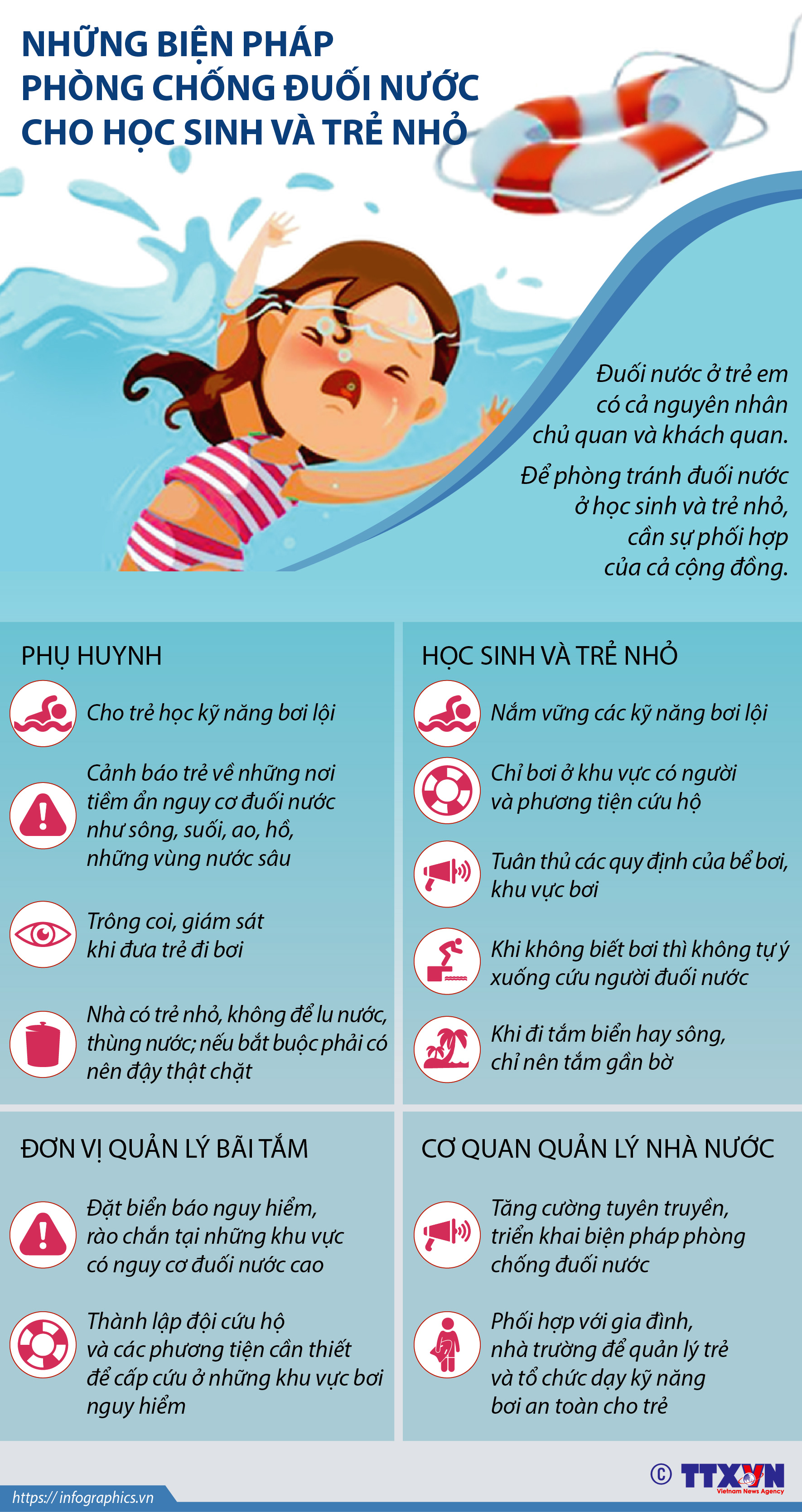 NHỮNG BIỆN PHÁP PHÒNG CHỐNG ĐUỐI NƯỚC CHO HỌC SINH VÀ TRẺ NHỎ

Đuối nước ở trẻ em có cả nguyên nhân chủ quan và khách quan.

Để phòng tránh đuối nước ở học sinh và trẻ nhỏ, cần sự phối hợp của cả cộng đồng.

PHỤ HUYNH

Cho trẻ học kỹ năng bơi lội

Cảnh báo trẻ về những nơi tiềm ẩn nguy cơ đuối nước như sông, suối, ao, hồ, những vùng nước sâu

Trông coi, giám sát khi đưa trẻ đi bơi

Nhà có trẻ nhỏ, không để lu nước, thùng nước; nếu bắt buộc phải có nên đậy thật chặt

HỌC SINH VÀ TRẺ NHỎ

Nắm vững các kỹ năng bơi lội

Chỉ bơi ở khu vực có người và phương tiện cứu hộ

Tuân thủ các quy định của bể bơi, khu vực bơi

Khi không biết bơi thì không tự ý xuống cứu người đuối nước

Khi đi tắm biển hay sông, chỉ nên tắm gần bờ

ĐƠN VỊ QUẢN LÝ BÃI TẮM

Đặt biển báo nguy hiểm, rào chắn tại những khu vực có nguy cơ đuối nước cao

Thành lập đội cứu hộ và các phương tiện cần thiết để cấp cứu ở những khu vực bơi nguy hiểm

CƠ QUAN QUẢN LÝ NHÀ NƯỚC

Tăng cường tuyên truyền, triển khai biện pháp phòng chống đuối nước

Phối hợp với gia đình, nhà trường để quản lý trẻ và tổ chức dạy kỹ năng bơi an toàn cho trẻ

https:// infographics.vn

© TTXVN Vietnam News Agency