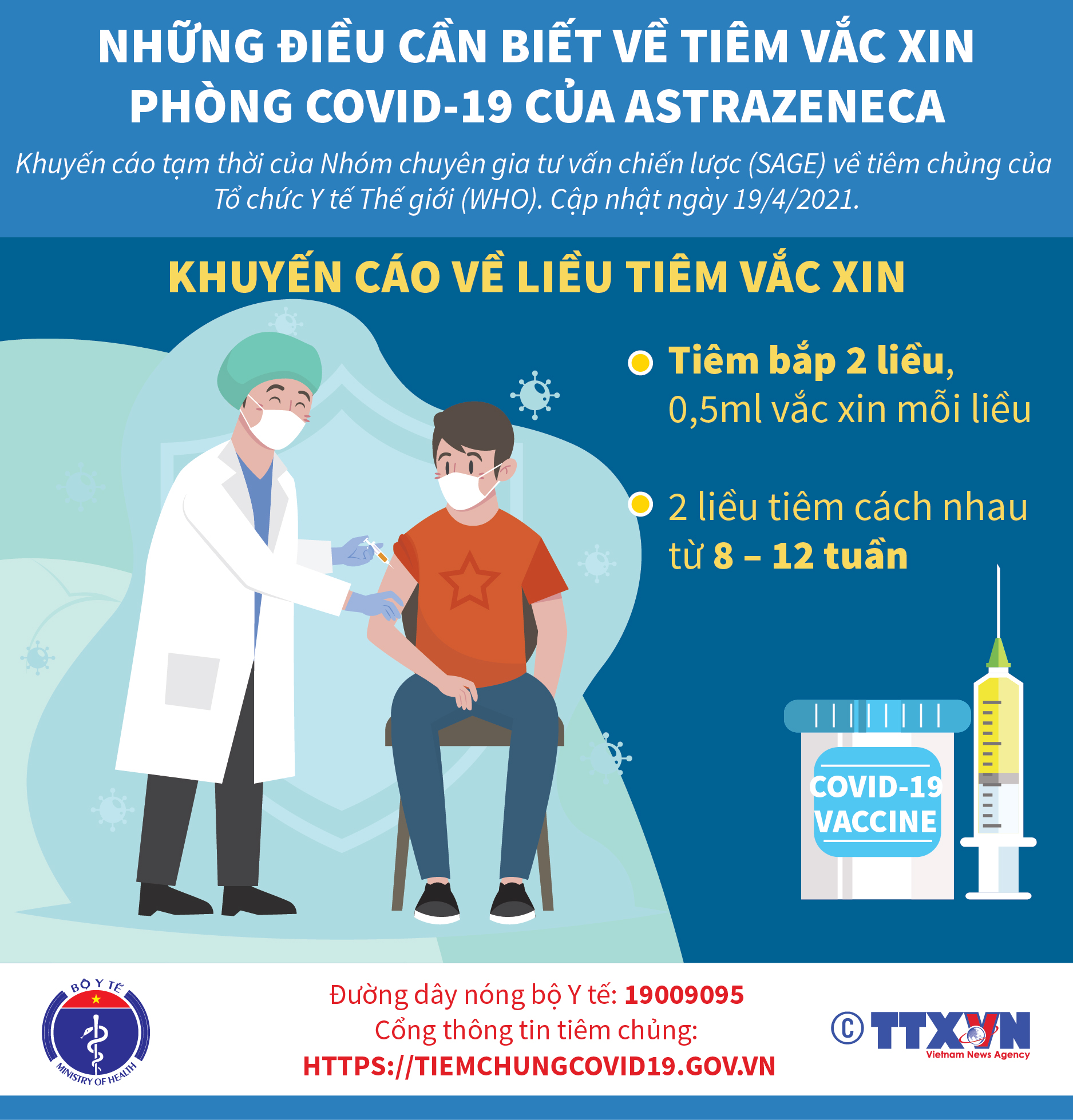 NHỮNG ĐIỀU CẦN BIẾT VỀ TIÊM VẮC XIN PHÒNG COVID-19 CỦA ASTRAZENECA

Khuyến cáo tạm thời của Nhóm chuyên gia tư vấn chiến lược (SAGE) về tiêm chủng của Tổ chức Y tế Thế giới (WHO). Cập nhật ngày 19/4/2021.

KHUYẾN CÁO VỀ LIỀU TIÊM VẮC XIN

Tiêm bắp 2 liều, 0,5ml vắc xin mỗi liều

2 liều tiêm cách nhau từ 8 – 12 tuần

COVID-19 VACCINE

BỘ Y TẾ
MINISTRY OF HEALTH

Đường dây nóng bộ Y tế: 19009095
Cổng thông tin tiêm chủng:
HTTPS://TIEMCHUNGCOVID19.GOV.VN

© TTXVN
Vietnam News Agency