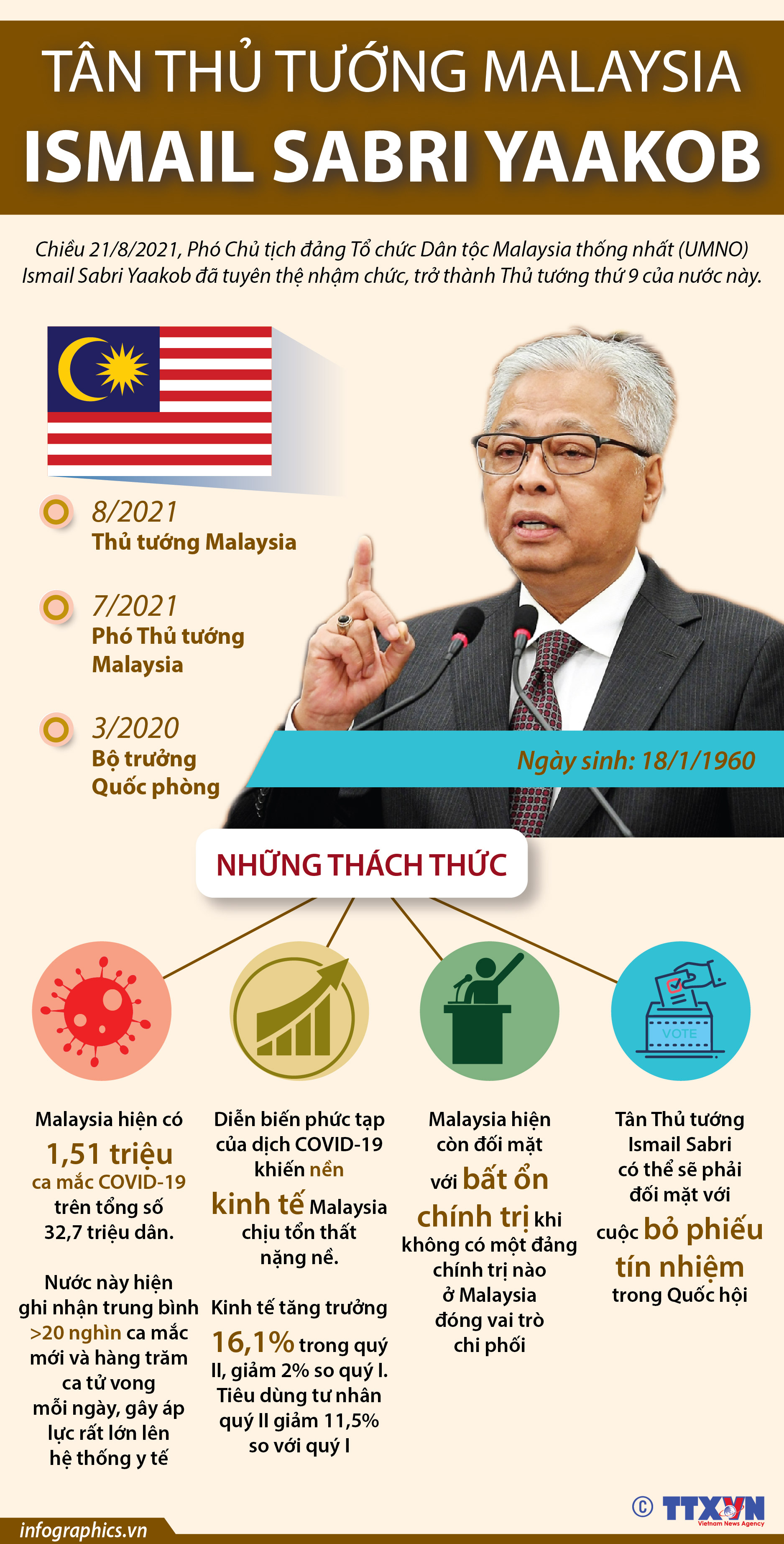 TÂN THỦ TƯỚNG MALAYSIA
ISMAIL SABRI YAAKOB

Chiều 21/8/2021, Phó Chủ tịch đảng Tổ chức Dân tộc Malaysia thống nhất (UMNO) Ismail Sabri Yaakob đã tuyên thệ nhậm chức, trở thành Thủ tướng thứ 9 của nước này.

8/2021
Thủ tướng Malaysia

7/2021
Phó Thủ tướng Malaysia

3/2020
Bộ trưởng Quốc phòng

Ngày sinh: 18/1/1960

NHỮNG THÁCH THỨC

VOTE

Malaysia hiện có 1,51 triệu ca mắc COVID-19 trên tổng số 32,7 triệu dân.

Nước này hiện ghi nhận trung bình >20 nghìn ca mắc mới và hàng trăm ca tử vong mỗi ngày, gây áp lực rất lớn lên hệ thống y tế

Diễn biến phức tạp của dịch COVID-19 khiến nền kinh tế Malaysia chịu tổn thất nặng nề.

Kinh tế tăng trưởng 16,1% trong quý II, giảm 2% so quý I. Tiêu dùng tư nhân quý II giảm 11,5% so với quý I

Malaysia hiện còn đối mặt với bất ổn chính trị khi không có một đảng chính trị nào ở Malaysia đóng vai trò chi phối

Tân Thủ tướng Ismail Sabri có thể sẽ phải đối mặt với cuộc bỏ phiếu tín nhiệm trong Quốc hội

infographics.vn
© TTXVN Vietnam News Agency