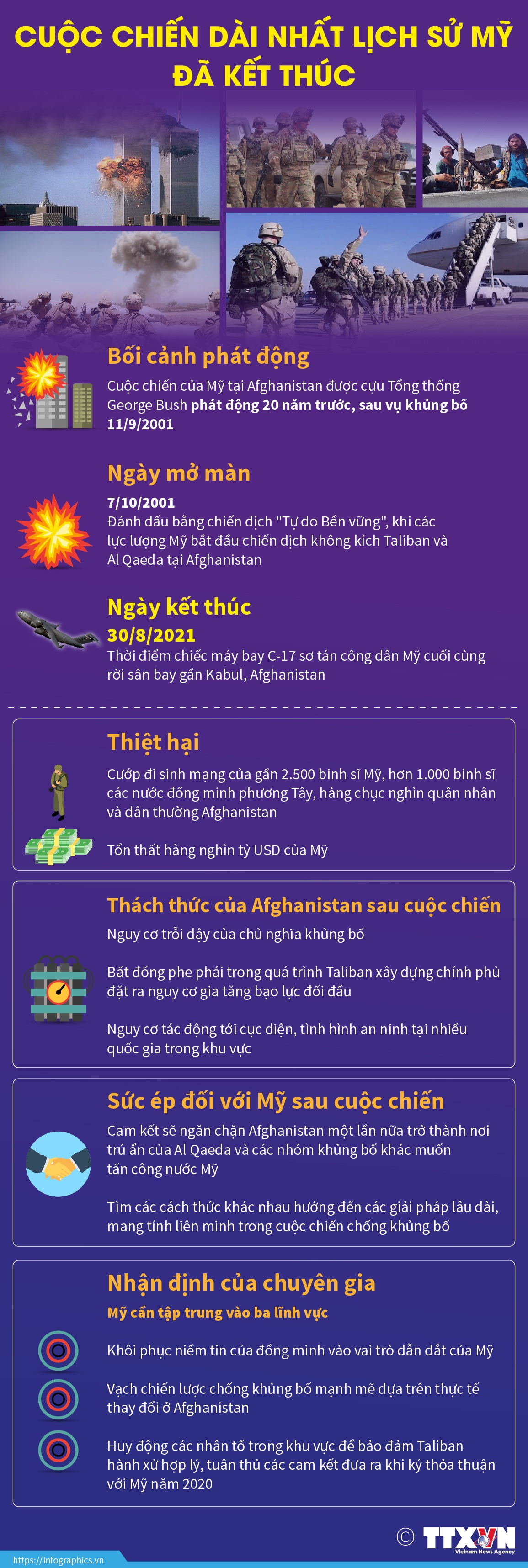 CUỘC CHIẾN DÀI NHẤT LỊCH SỬ MỸ ĐÃ KẾT THÚC

Bối cảnh phát động

Cuộc chiến của Mỹ tại Afghanistan được cựu Tổng thống George Bush phát động 20 năm trước, sau vụ khủng bố 11/9/2001

Ngày mở màn

7/10/2001

Đánh dấu bằng chiến dịch "Tự do Bền vững", khi các lực lượng Mỹ bắt đầu chiến dịch không kích Taliban và Al Qaeda tại Afghanistan

Ngày kết thúc

30/8/2021

Thời điểm chiếc máy bay C-17 sơ tán công dân Mỹ cuối cùng rời sân bay gần Kabul, Afghanistan

Thiệt hại

Cướp đi sinh mạng của gần 2.500 binh sĩ Mỹ, hơn 1.000 binh sĩ các nước đồng minh phương Tây, hàng chục nghìn quân nhân và dân thường Afghanistan

Tổn thất hàng nghìn tỷ USD của Mỹ

Thách thức của Afghanistan sau cuộc chiến

Nguy cơ trỗi dậy của chủ nghĩa khủng bố

Bất đồng phe phái trong quá trình Taliban xây dựng chính phủ đặt ra nguy cơ gia tăng bạo lực đối đầu

Nguy cơ tác động tới cục diện, tình hình an ninh tại nhiều quốc gia trong khu vực

Sức ép đối với Mỹ sau cuộc chiến

Cam kết sẽ ngăn chặn Afghanistan một lần nữa trở thành nơi trú ẩn của Al Qaeda và các nhóm khủng bố khác muốn tấn công nước Mỹ

Tìm các cách thức khác nhau hướng đến các giải pháp lâu dài, mang tính liên minh trong cuộc chiến chống khủng bố

Nhận định của chuyên gia

Mỹ cần tập trung vào ba lĩnh vực

Khôi phục niềm tin của đồng minh vào vai trò dẫn dắt của Mỹ

Vạch chiến lược chống khủng bố mạnh mẽ dựa trên thực tế thay đổi ở Afghanistan

Huy động các nhân tố trong khu vực để bảo đảm Taliban hành xử hợp lý, tuân thủ các cam kết đưa ra khi ký thỏa thuận với Mỹ năm 2020

© TTXVN Vietnam News Agency

https://infographics.vn