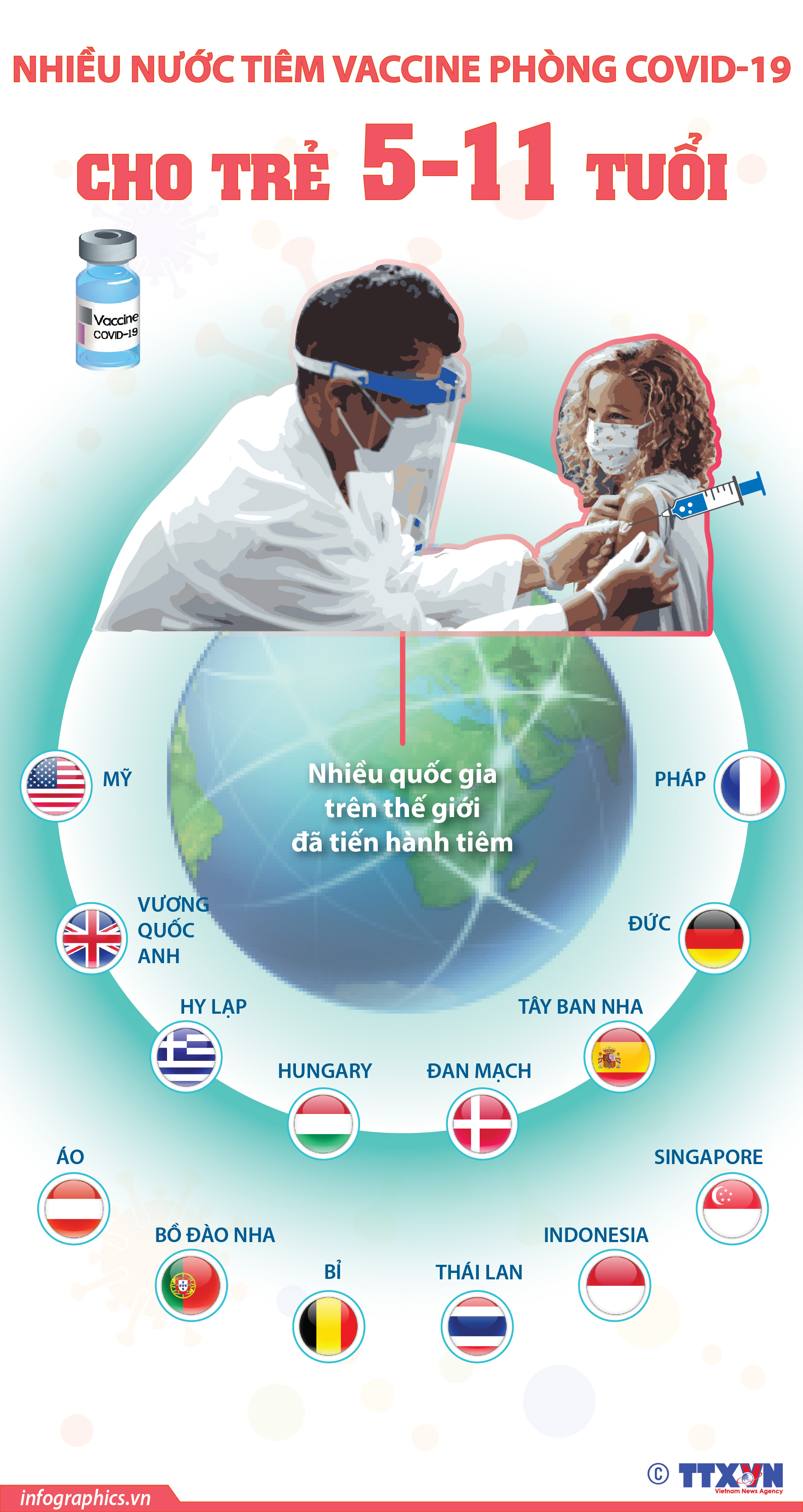 NHIỀU NƯỚC TIÊM VACCINE PHÒNG COVID-19

CHO TRẺ 5-11 TUỔI

Vaccine COVID-19

Nhiều quốc gia trên thế giới đã tiến hành tiêm

MỸ

PHÁP

VƯƠNG QUỐC ANH

ĐỨC

HY LẠP

TÂY BAN NHA

HUNGARY

ĐAN MẠCH

ÁO

SINGAPORE

BỒ ĐÀO NHA

INDONESIA

BỈ

THÁI LAN

© TTXVN Vietnam News Agency

infographics.vn