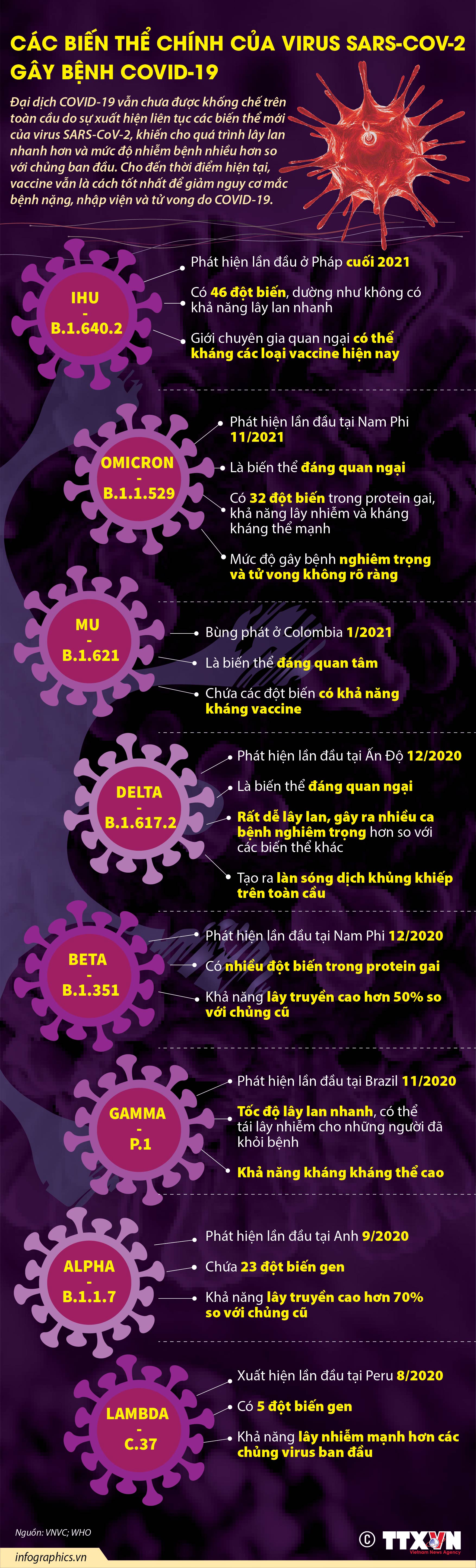 CÁC BIẾN THỂ CHÍNH CỦA VIRUS SARS-COV-2 GÂY BỆNH COVID-19

Đại dịch COVID-19 vẫn chưa được khống chế trên toàn cầu do sự xuất hiện liên tục các biến thể mới của virus SARS-CoV-2, khiến cho quá trình lây lan nhanh hơn và mức độ nhiễm bệnh nhiều hơn so với chủng ban đầu. Cho đến thời điểm hiện tại, vaccine vẫn là cách tốt nhất để giảm nguy cơ mắc bệnh nặng, nhập viện và tử vong do COVID-19.

IHU - B.1.640.2

Phát hiện lần đầu ở Pháp cuối 2021

Có 46 đột biến, dường như không có khả năng lây lan nhanh

Giới chuyên gia quan ngại có thể kháng các loại vaccine hiện nay

OMICRON - B.1.1.529

Phát hiện lần đầu tại Nam Phi 11/2021

Là biến thể đáng quan ngại

Có 32 đột biến trong protein gai, khả năng lây nhiễm và kháng kháng thể mạnh

Mức độ gây bệnh nghiêm trọng và tử vong không rõ ràng

MU - B.1.621

Bùng phát ở Colombia 1/2021

Là biến thể đáng quan tâm

Chứa các đột biến có khả năng kháng vaccine

DELTA - B.1.617.2

Phát hiện lần đầu tại Ấn Độ 12/2020

Là biến thể đáng quan ngại

Rất dễ lây lan, gây ra nhiều ca bệnh nghiêm trọng hơn so với các biến thể khác

Tạo ra làn sóng dịch khủng khiếp trên toàn cầu

BETA - B.1.351

Phát hiện lần đầu tại Nam Phi 12/2020

Có nhiều đột biến trong protein gai

Khả năng lây truyền cao hơn 50% so với chủng cũ

GAMMA - P.1

Phát hiện lần đầu tại Brazil 11/2020

Tốc độ lây lan nhanh, có thể tái lây nhiễm cho những người đã khỏi bệnh

Khả năng kháng kháng thể cao

ALPHA - B.1.1.7

Phát hiện lần đầu tại Anh 9/2020

Chứa 23 đột biến gen

Khả năng lây truyền cao hơn 70% so với chủng cũ

LAMBDA - C.37

Xuất hiện lần đầu tại Peru 8/2020

Có 5 đột biến gen

Khả năng lây nhiễm mạnh hơn các chủng virus ban đầu

Nguồn: VNVC; WHO

infographics.vn

© TTXVN Vietnam News Agency