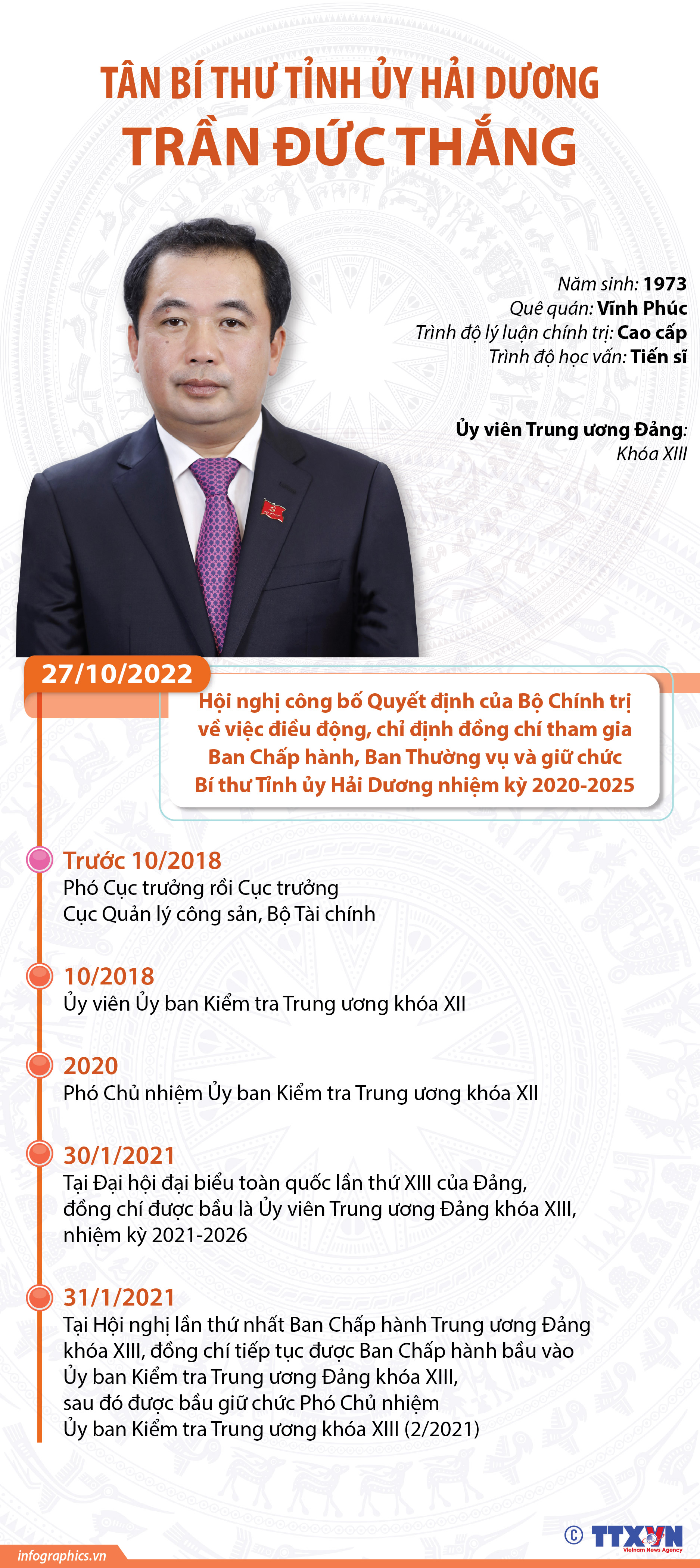 TÂN BÍ THƯ TỈNH ỦY HẢI DƯƠNG
TRẦN ĐỨC THẮNG

Năm sinh: 1973
Quê quán: Vĩnh Phúc
Trình độ lý luận chính trị: Cao cấp
Trình độ học vấn: Tiến sĩ

Ủy viên Trung ương Đảng: Khóa XIII

27/10/2022
Hội nghị công bố Quyết định của Bộ Chính trị về việc điều động, chỉ định đồng chí tham gia Ban Chấp hành, Ban Thường vụ và giữ chức Bí thư Tỉnh ủy Hải Dương nhiệm kỳ 2020-2025

Trước 10/2018
Phó Cục trưởng rồi Cục trưởng Cục Quản lý công sản, Bộ Tài chính

10/2018
Ủy viên Ủy ban Kiểm tra Trung ương khóa XII

2020
Phó Chủ nhiệm Ủy ban Kiểm tra Trung ương khóa XII

30/1/2021
Tại Đại hội đại biểu toàn quốc lần thứ XIII của Đảng, đồng chí được bầu là Ủy viên Trung ương Đảng khóa XIII, nhiệm kỳ 2021-2026

31/1/2021
Tại Hội nghị lần thứ nhất Ban Chấp hành Trung ương Đảng khóa XIII, đồng chí tiếp tục được Ban Chấp hành bầu vào Ủy ban Kiểm tra Trung ương Đảng khóa XIII, sau đó được bầu giữ chức Phó Chủ nhiệm Ủy ban Kiểm tra Trung ương khóa XIII (2/2021)

infographics.vn
© TTXVN Vietnam News Agency