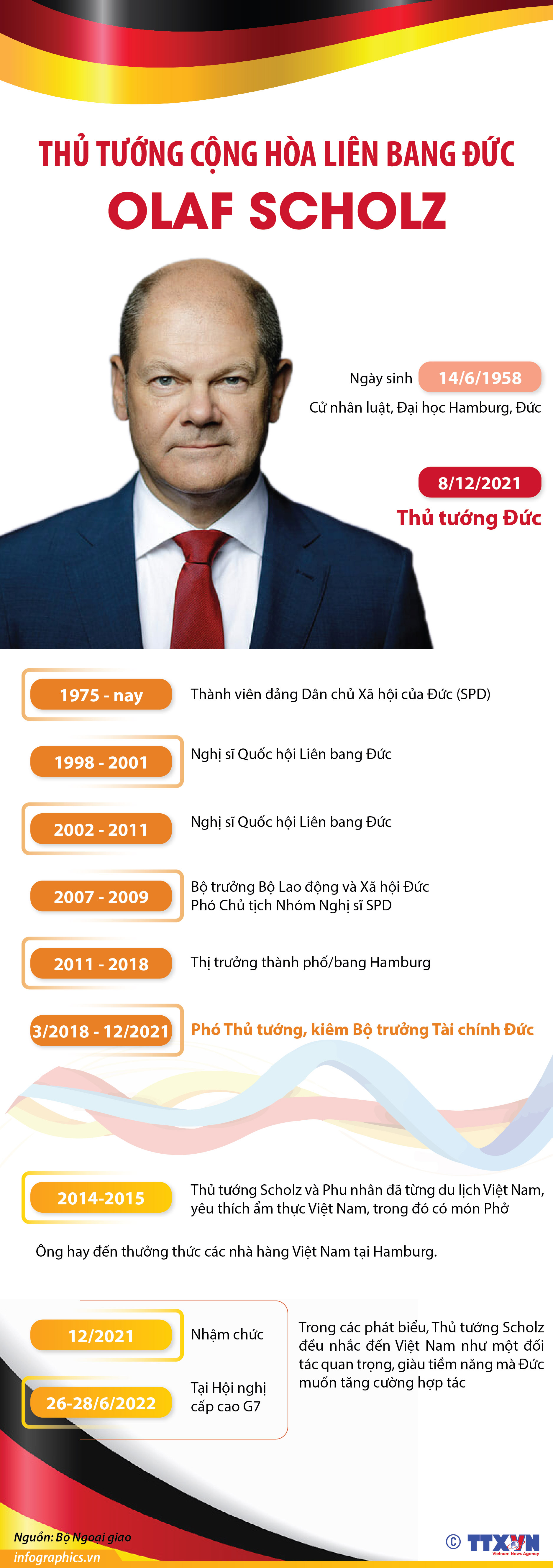 THỦ TƯỚNG CỘNG HÒA LIÊN BANG ĐỨC
OLAF SCHOLZ

Ngày sinh 14/6/1958
Cử nhân luật, Đại học Hamburg, Đức

8/12/2021
Thủ tướng Đức

1975 - nay Thành viên đảng Dân chủ Xã hội của Đức (SPD)

1998 - 2001 Nghị sĩ Quốc hội Liên bang Đức

2002 - 2011 Nghị sĩ Quốc hội Liên bang Đức

2007 - 2009 Bộ trưởng Bộ Lao động và Xã hội Đức
Phó Chủ tịch Nhóm Nghị sĩ SPD

2011 - 2018 Thị trưởng thành phố/bang Hamburg

3/2018 - 12/2021 Phó Thủ tướng, kiêm Bộ trưởng Tài chính Đức

2014-2015 Thủ tướng Scholz và Phu nhân đã từng du lịch Việt Nam, yêu thích ẩm thực Việt Nam, trong đó có món Phở

Ông hay đến thưởng thức các nhà hàng Việt Nam tại Hamburg.

12/2021 Nhậm chức

26-28/6/2022 Tại Hội nghị cấp cao G7

Trong các phát biểu, Thủ tướng Scholz đều nhắc đến Việt Nam như một đối tác quan trọng, giàu tiềm năng mà Đức muốn tăng cường hợp tác

Nguồn: Bộ Ngoại giao
infographics.vn

© TTXVN
Vietnam News Agency