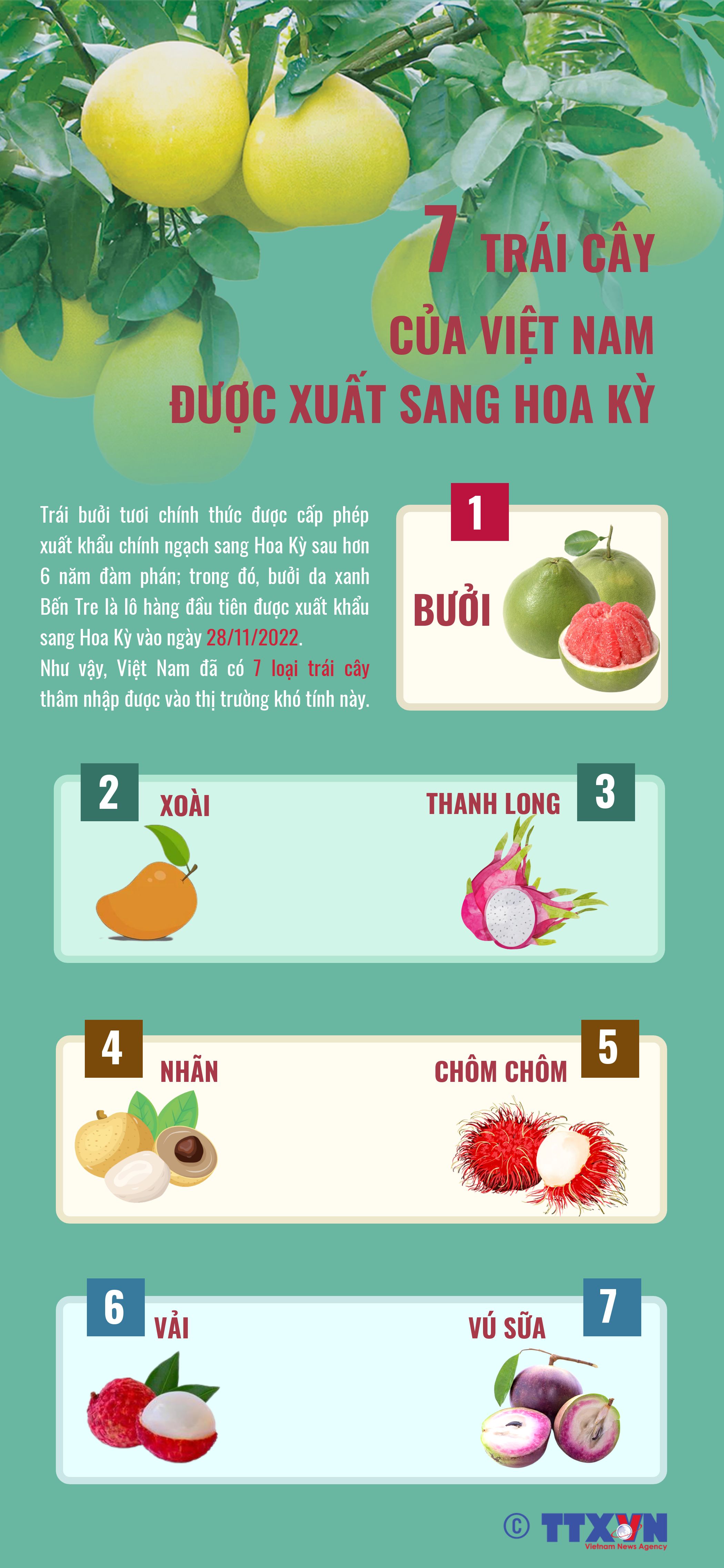 7 TRÁI CÂY
CỦA VIỆT NAM
ĐƯỢC XUẤT SANG HOA KỲ

Trái bưởi tươi chính thức được cấp phép xuất khẩu chính ngạch sang Hoa Kỳ sau hơn 6 năm đàm phán; trong đó, bưởi da xanh Bến Tre là lô hàng đầu tiên được xuất khẩu sang Hoa Kỳ vào ngày 28/11/2022.
Như vậy, Việt Nam đã có 7 loại trái cây thâm nhập được vào thị trường khó tính này.

1
BƯỞI

2
XOÀI

THANH LONG
3

4
NHÃN

CHÔM CHÔM
5

6
VẢI

VÚ SỮA
7

© TTXVN
Vietnam News Agency