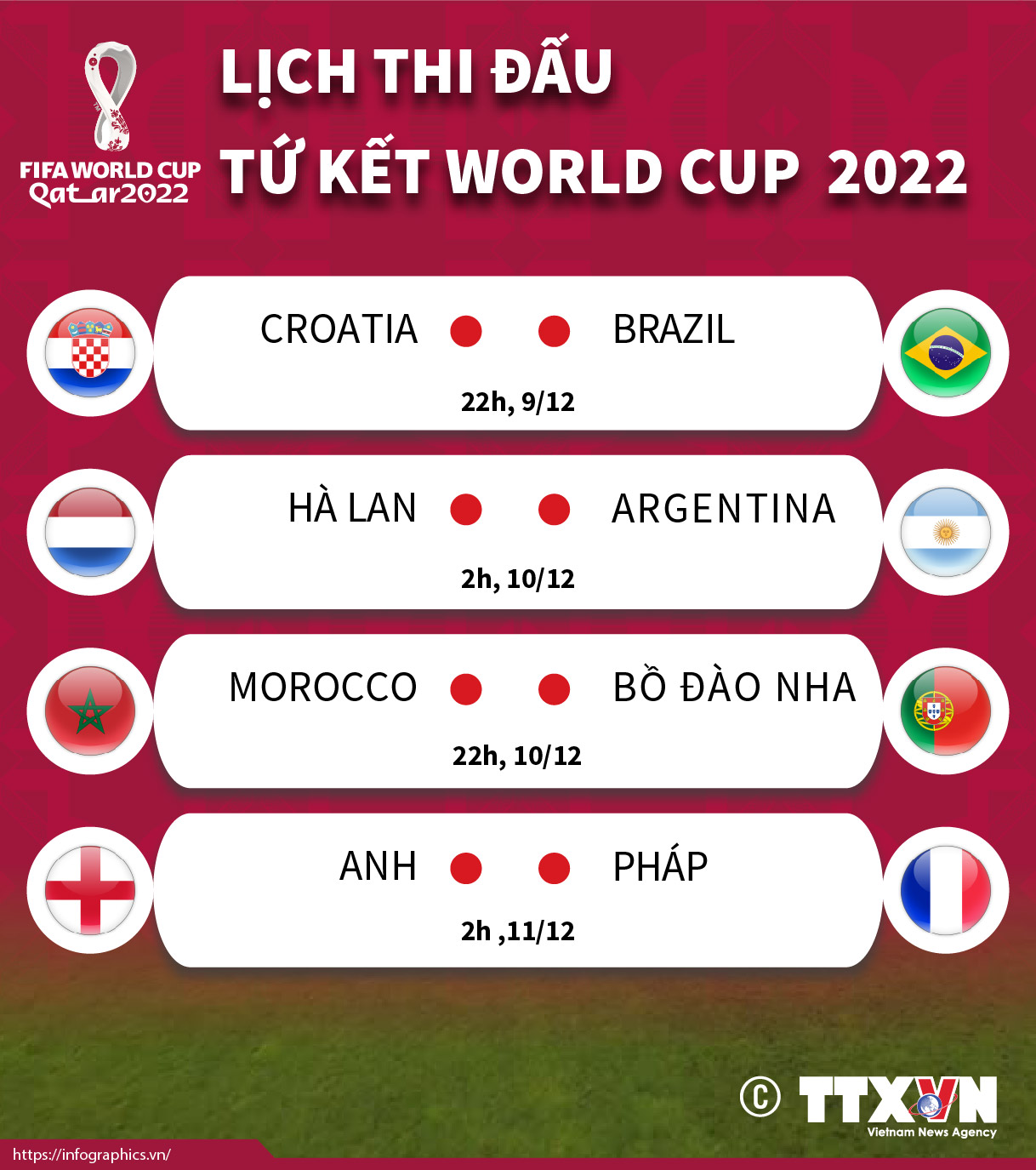 FIFA WORLD CUP Qatar2022

LỊCH THI ĐẤU
TỨ KẾT WORLD CUP 2022

CROATIA BRAZIL
22h, 9/12

HÀ LAN ARGENTINA
2h, 10/12

MOROCCO BỒ ĐÀO NHA
22h, 10/12

ANH PHÁP
2h ,11/12

© TTXVN
Vietnam News Agency

https://infographics.vn/