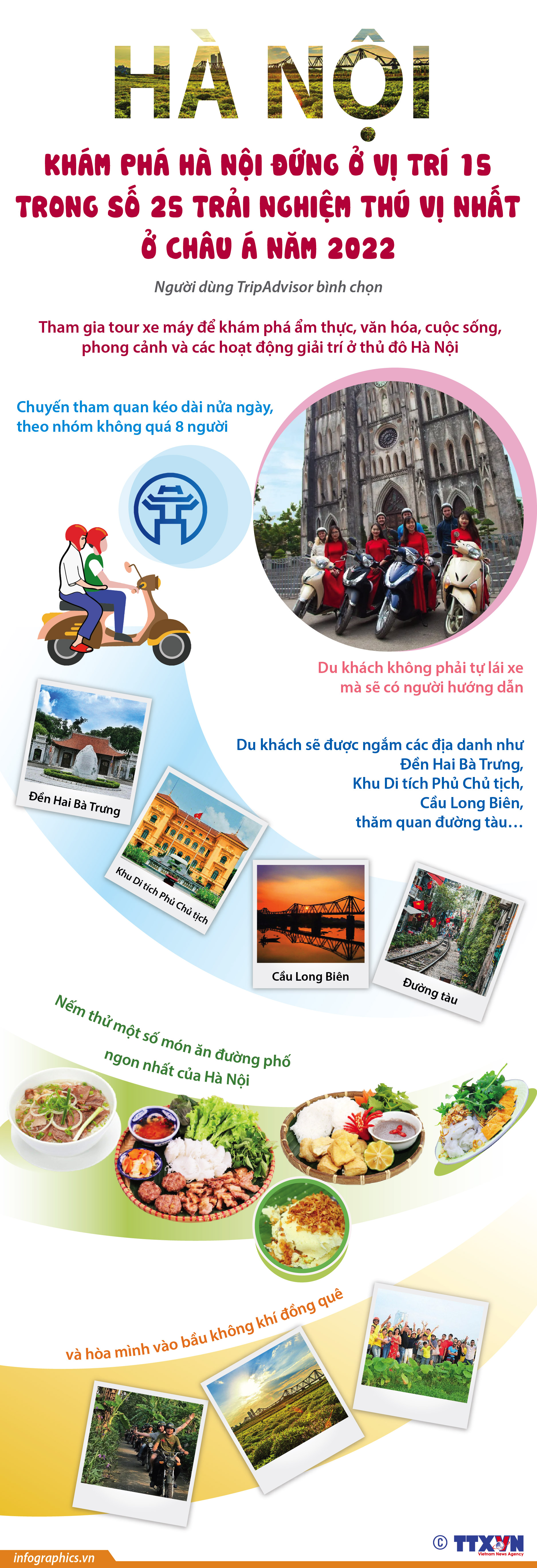 HÀ NỘI

KHÁM PHÁ HÀ NỘI ĐỨNG Ở VỊ TRÍ 15 TRONG SỐ 25 TRẢI NGHIỆM THÚ VỊ NHẤT Ở CHÂU Á NĂM 2022

Người dùng TripAdvisor bình chọn

Tham gia tour xe máy để khám phá ẩm thực, văn hóa, cuộc sống, phong cảnh và các hoạt động giải trí ở thủ đô Hà Nội

Chuyến tham quan kéo dài nửa ngày, theo nhóm không quá 8 người

Du khách không phải tự lái xe mà sẽ có người hướng dẫn

Du khách sẽ được ngắm các địa danh như Đền Hai Bà Trưng, Khu Di tích Phủ Chủ tịch, Cầu Long Biên, thăm quan đường tàu…

Đền Hai Bà Trưng

Khu Di tích Phủ Chủ tịch

Cầu Long Biên

Đường tàu

Nếm thử một số món ăn đường phố ngon nhất của Hà Nội

và hòa mình vào bầu không khí đồng quê

infographics.vn

© TTXVN Vietnam News Agency