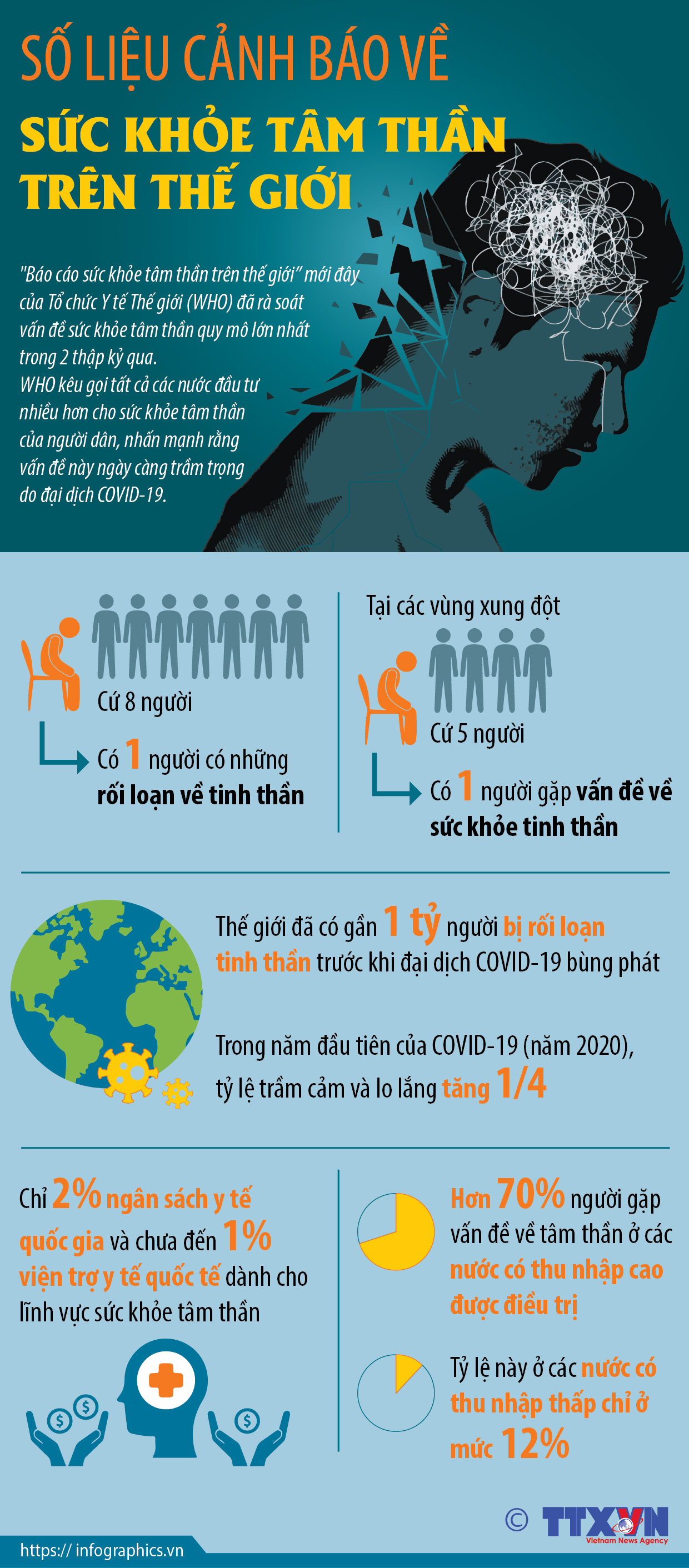 SỐ LIỆU CẢNH BÁO VỀ
SỨC KHỎE TÂM THẦN TRÊN THẾ GIỚI

"Báo cáo sức khỏe tâm thần trên thế giới" mới đây của Tổ chức Y tế Thế giới (WHO) đã rà soát vấn đề sức khỏe tâm thần quy mô lớn nhất trong 2 thập kỷ qua.
WHO kêu gọi tất cả các nước đầu tư nhiều hơn cho sức khỏe tâm thần của người dân, nhấn mạnh rằng vấn đề này ngày càng trầm trọng do đại dịch COVID-19.

Cứ 8 người

Có 1 người có những rối loạn về tinh thần

Tại các vùng xung đột

Cứ 5 người

Có 1 người gặp vấn đề về sức khỏe tinh thần

Thế giới đã có gần 1 tỷ người bị rối loạn tinh thần trước khi đại dịch COVID-19 bùng phát

Trong năm đầu tiên của COVID-19 (năm 2020), tỷ lệ trầm cảm và lo lắng tăng 1/4

Chỉ 2% ngân sách y tế quốc gia và chưa đến 1% viện trợ y tế quốc tế dành cho lĩnh vực sức khỏe tâm thần

Hơn 70% người gặp vấn đề về tâm thần ở các nước có thu nhập cao được điều trị

Tỷ lệ này ở các nước có thu nhập thấp chỉ ở mức 12%

© TTXVN
Vietnam News Agency

https:// infographics.vn