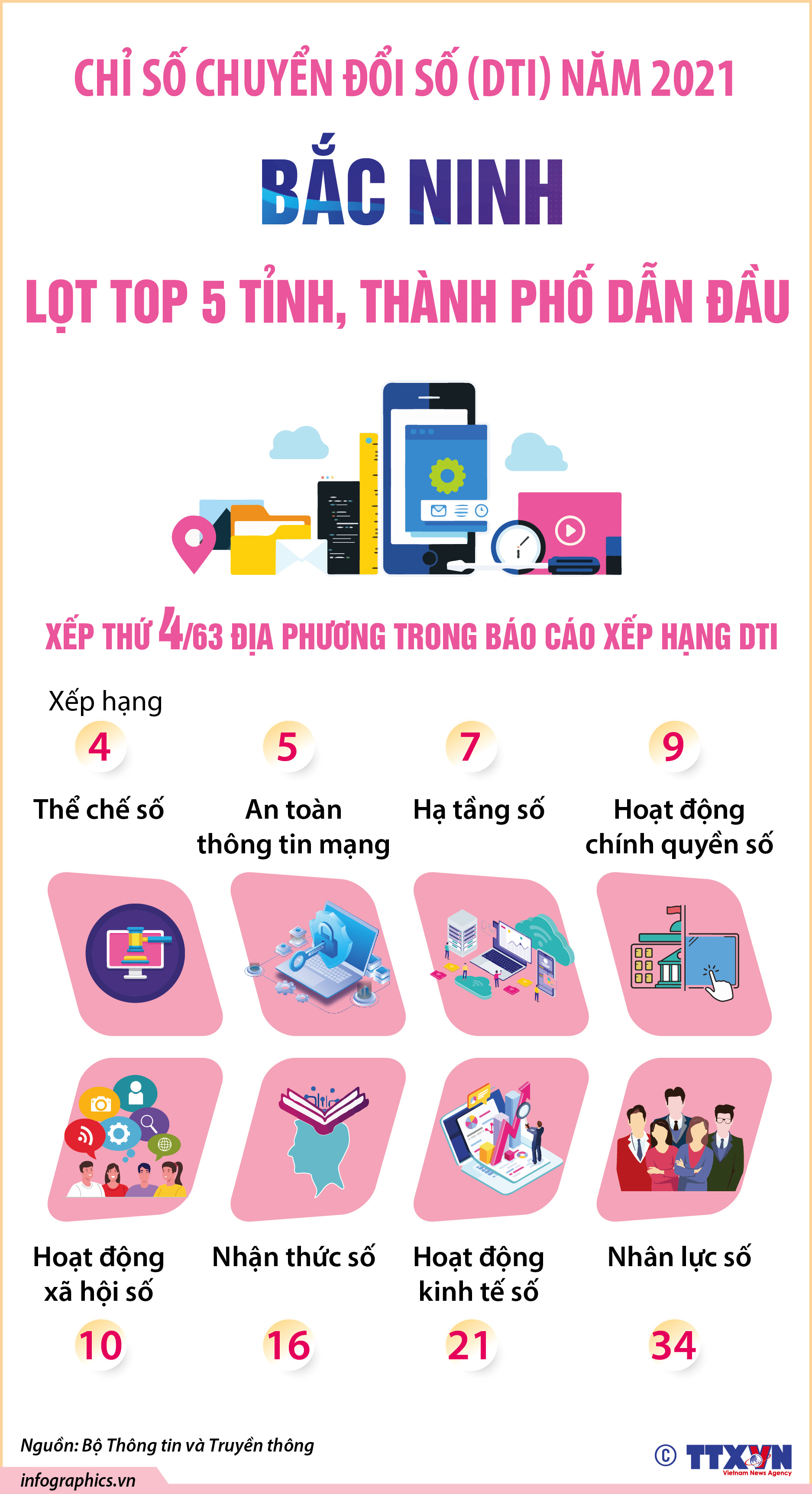 CHỈ SỐ CHUYỂN ĐỔI SỐ (DTI) NĂM 2021

BẮC NINH

LỌT TOP 5 TỈNH, THÀNH PHỐ DẪN ĐẦU

XẾP THỨ 4/63 ĐỊA PHƯƠNG TRONG BÁO CÁO XẾP HẠNG DTI

Xếp hạng

4
Thể chế số

5
An toàn thông tin mạng

7
Hạ tầng số

9
Hoạt động chính quyền số

Hoạt động xã hội số
10

Nhận thức số
16

Hoạt động kinh tế số
21

Nhân lực số
34

Nguồn: Bộ Thông tin và Truyền thông

infographics.vn

© TTXVN
Vietnam News Agency