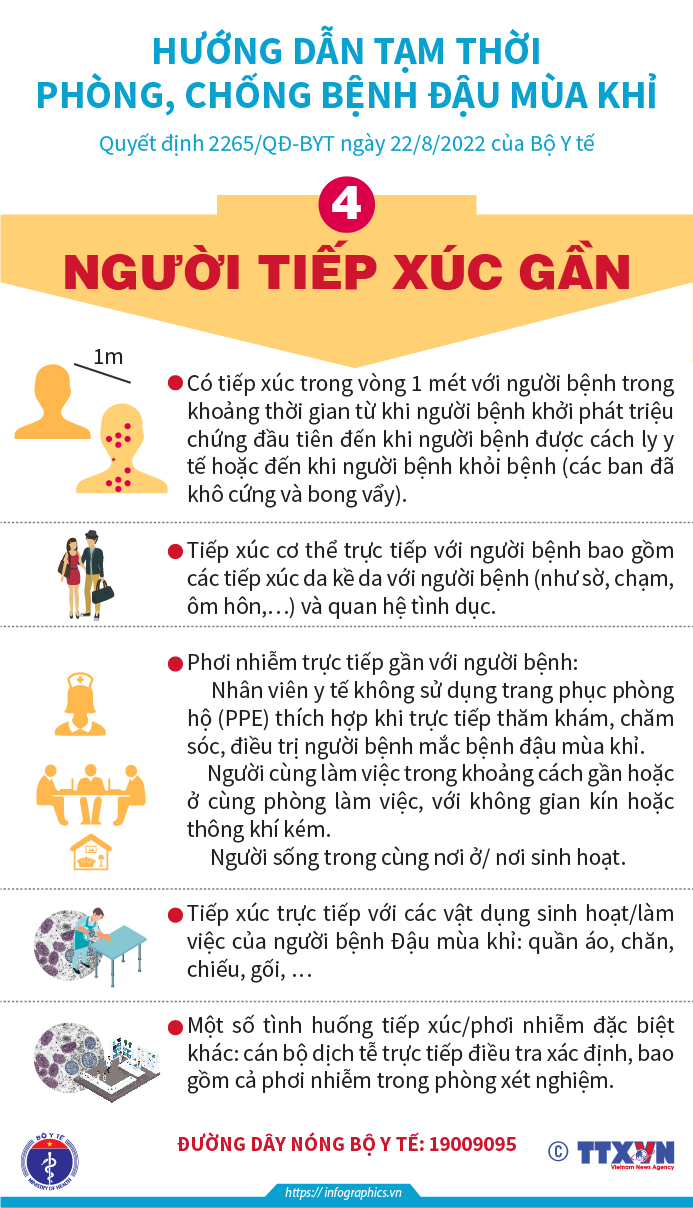 HƯỚNG DẪN TẠM THỜI
PHÒNG, CHỐNG BỆNH ĐẬU MÙA KHỈ

Quyết định 2265/QĐ-BYT ngày 22/8/2022 của Bộ Y tế

4

NGƯỜI TIẾP XÚC GẦN

1m

Có tiếp xúc trong vòng 1 mét với người bệnh trong khoảng thời gian từ khi người bệnh khởi phát triệu chứng đầu tiên đến khi người bệnh được cách ly y tế hoặc đến khi người bệnh khỏi bệnh (các ban đã khô cứng và bong vẩy).

Tiếp xúc cơ thể trực tiếp với người bệnh bao gồm các tiếp xúc da kề da với người bệnh (như sờ, chạm, ôm hôn,...) và quan hệ tình dục.

Phơi nhiễm trực tiếp gần với người bệnh:
Nhân viên y tế không sử dụng trang phục phòng hộ (PPE) thích hợp khi trực tiếp thăm khám, chăm sóc, điều trị người bệnh mắc bệnh đậu mùa khỉ.
Người cùng làm việc trong khoảng cách gần hoặc ở cùng phòng làm việc, với không gian kín hoặc thông khí kém.
Người sống trong cùng nơi ở/ nơi sinh hoạt.

Tiếp xúc trực tiếp với các vật dụng sinh hoạt/làm việc của người bệnh Đậu mùa khỉ: quần áo, chăn, chiếu, gối, ...

Một số tình huống tiếp xúc/phơi nhiễm đặc biệt khác: cán bộ dịch tễ trực tiếp điều tra xác định, bao gồm cả phơi nhiễm trong phòng xét nghiệm.

BỘ Y TẾ
MINISTRY OF HEALTH

ĐƯỜNG DÂY NÓNG BỘ Y TẾ: 19009095

© TTXVN
Vietnam News Agency

https:// infographics.vn