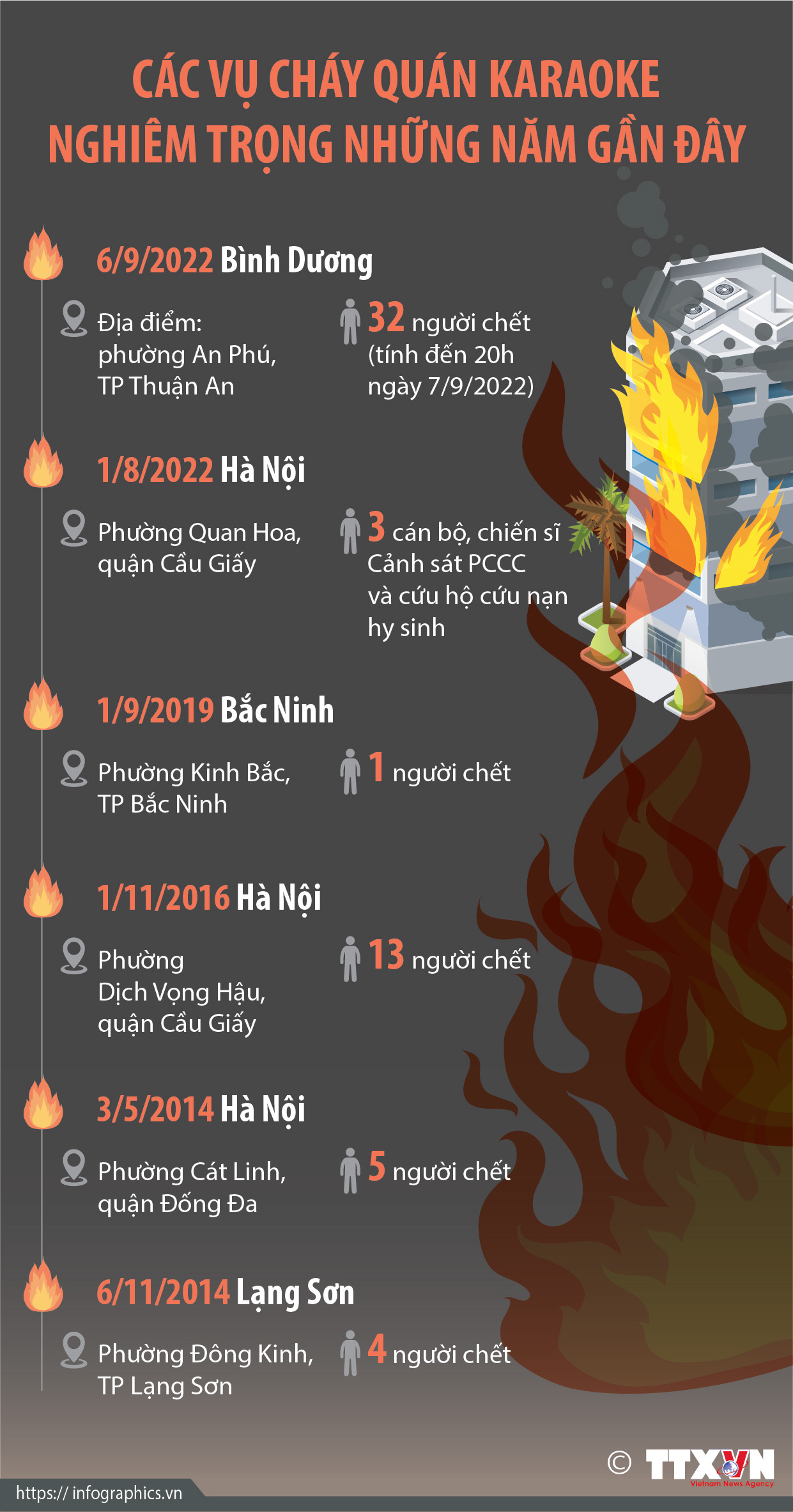 CÁC VỤ CHÁY QUÁN KARAOKE NGHIÊM TRỌNG NHỮNG NĂM GẦN ĐÂY

6/9/2022 Bình Dương

Địa điểm: phường An Phú, TP Thuận An

32 người chết (tính đến 20h ngày 7/9/2022)

1/8/2022 Hà Nội

Phường Quan Hoa, quận Cầu Giấy

3 cán bộ, chiến sĩ Cảnh sát PCCC và cứu hộ cứu nạn hy sinh

1/9/2019 Bắc Ninh

Phường Kinh Bắc, TP Bắc Ninh

1 người chết

1/11/2016 Hà Nội

Phường Dịch Vọng Hậu, quận Cầu Giấy

13 người chết

3/5/2014 Hà Nội

Phường Cát Linh, quận Đống Đa

5 người chết

6/11/2014 Lạng Sơn

Phường Đông Kinh, TP Lạng Sơn

4 người chết

© TTXVN Vietnam News Agency

https:// infographics.vn