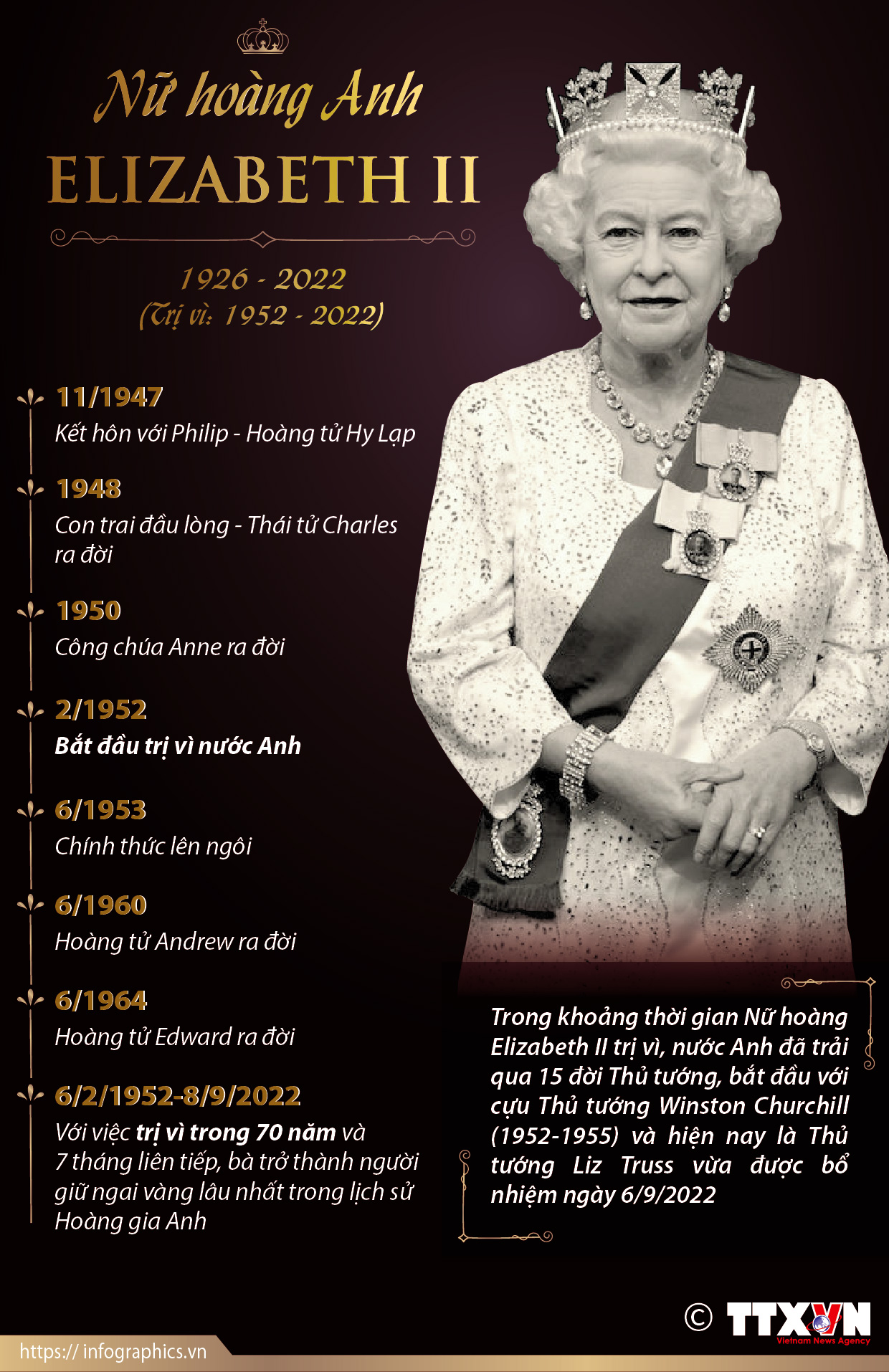 Nữ hoàng Anh
ELIZABETH II

1926 - 2022
(Trị vì: 1952 - 2022)

11/1947
Kết hôn với Philip - Hoàng tử Hy Lạp

1948
Con trai đầu lòng - Thái tử Charles ra đời

1950
Công chúa Anne ra đời

2/1952
Bắt đầu trị vì nước Anh

6/1953
Chính thức lên ngôi

6/1960
Hoàng tử Andrew ra đời

6/1964
Hoàng tử Edward ra đời

6/2/1952-8/9/2022
Với việc trị vì trong 70 năm và 7 tháng liên tiếp, bà trở thành người giữ ngai vàng lâu nhất trong lịch sử Hoàng gia Anh

Trong khoảng thời gian Nữ hoàng Elizabeth II trị vì, nước Anh đã trải qua 15 đời Thủ tướng, bắt đầu với cựu Thủ tướng Winston Churchill (1952-1955) và hiện nay là Thủ tướng Liz Truss vừa được bổ nhiệm ngày 6/9/2022

© TTXVN
Vietnam News Agency

https:// infographics.vn