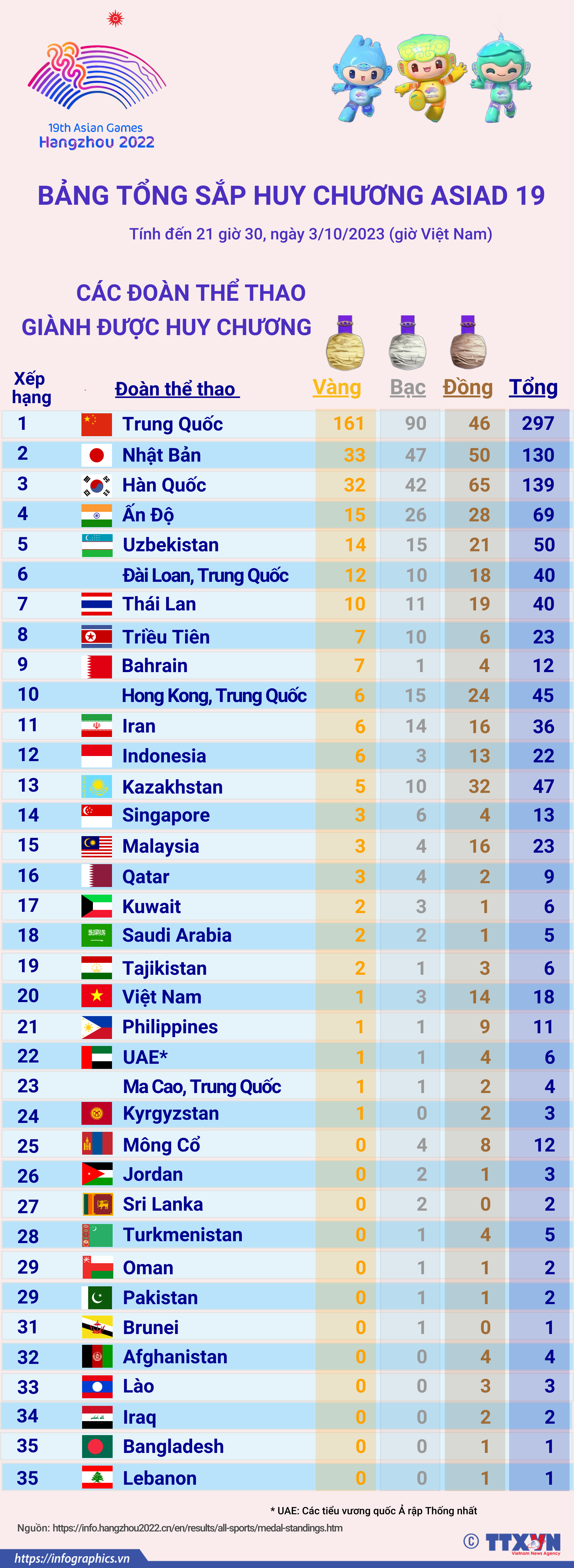 19th Asian Games
Hangzhou 2022

BẢNG TỔNG SẮP HUY CHƯƠNG ASIAD 19

Tính đến 21 giờ 30, ngày 3/10/2023 (giờ Việt Nam)

CÁC ĐOÀN THỂ THAO GIÀNH ĐƯỢC HUY CHƯƠNG

| Xếp hạng | Đoàn thể thao | Vàng | Bạc | Đồng | Tổng |
|---|---|---|---|---|---|
| 1 | Trung Quốc | 161 | 90 | 46 | 297 |
| 2 | Nhật Bản | 33 | 47 | 50 | 130 |
| 3 | Hàn Quốc | 32 | 42 | 65 | 139 |
| 4 | Ấn Độ | 15 | 26 | 28 | 69 |
| 5 | Uzbekistan | 14 | 15 | 21 | 50 |
| 6 | Đài Loan, Trung Quốc | 12 | 10 | 18 | 40 |
| 7 | Thái Lan | 10 | 11 | 19 | 40 |
| 8 | Triều Tiên | 7 | 10 | 6 | 23 |
| 9 | Bahrain | 7 | 1 | 4 | 12 |
| 10 | Hong Kong, Trung Quốc | 6 | 15 | 24 | 45 |
| 11 | Iran | 6 | 14 | 16 | 36 |
| 12 | Indonesia | 6 | 3 | 13 | 22 |
| 13 | Kazakhstan | 5 | 10 | 32 | 47 |
| 14 | Singapore | 3 | 6 | 4 | 13 |
| 15 | Malaysia | 3 | 4 | 16 | 23 |
| 16 | Qatar | 3 | 4 | 2 | 9 |
| 17 | Kuwait | 2 | 3 | 1 | 6 |
| 18 | Saudi Arabia | 2 | 2 | 1 | 5 |
| 19 | Tajikistan | 2 | 1 | 3 | 6 |
| 20 | Việt Nam | 1 | 3 | 14 | 18 |
| 21 | Philippines | 1 | 1 | 9 | 11 |
| 22 | UAE* | 1 | 1 | 4 | 6 |
| 23 | Ma Cao, Trung Quốc | 1 | 1 | 2 | 4 |
| 24 | Kyrgyzstan | 1 | 0 | 2 | 3 |
| 25 | Mông Cổ | 0 | 4 | 8 | 12 |
| 26 | Jordan | 0 | 2 | 1 | 3 |
| 27 | Sri Lanka | 0 | 2 | 0 | 2 |
| 28 | Turkmenistan | 0 | 1 | 4 | 5 |
| 29 | Oman | 0 | 1 | 1 | 2 |
| 29 | Pakistan | 0 | 1 | 1 | 2 |
| 31 | Brunei | 0 | 1 | 0 | 1 |
| 32 | Afghanistan | 0 | 0 | 4 | 4 |
| 33 | Lào | 0 | 0 | 3 | 3 |
| 34 | Iraq | 0 | 0 | 2 | 2 |
| 35 | Bangladesh | 0 | 0 | 1 | 1 |
| 35 | Lebanon | 0 | 0 | 1 | 1 |

* UAE: Các tiểu vương quốc Ả rập Thống nhất

Nguồn: https://info.hangzhou2022.cn/en/results/all-sports/medal-standings.htm

© TTXVN Vietnam News Agency

https://infographics.vn