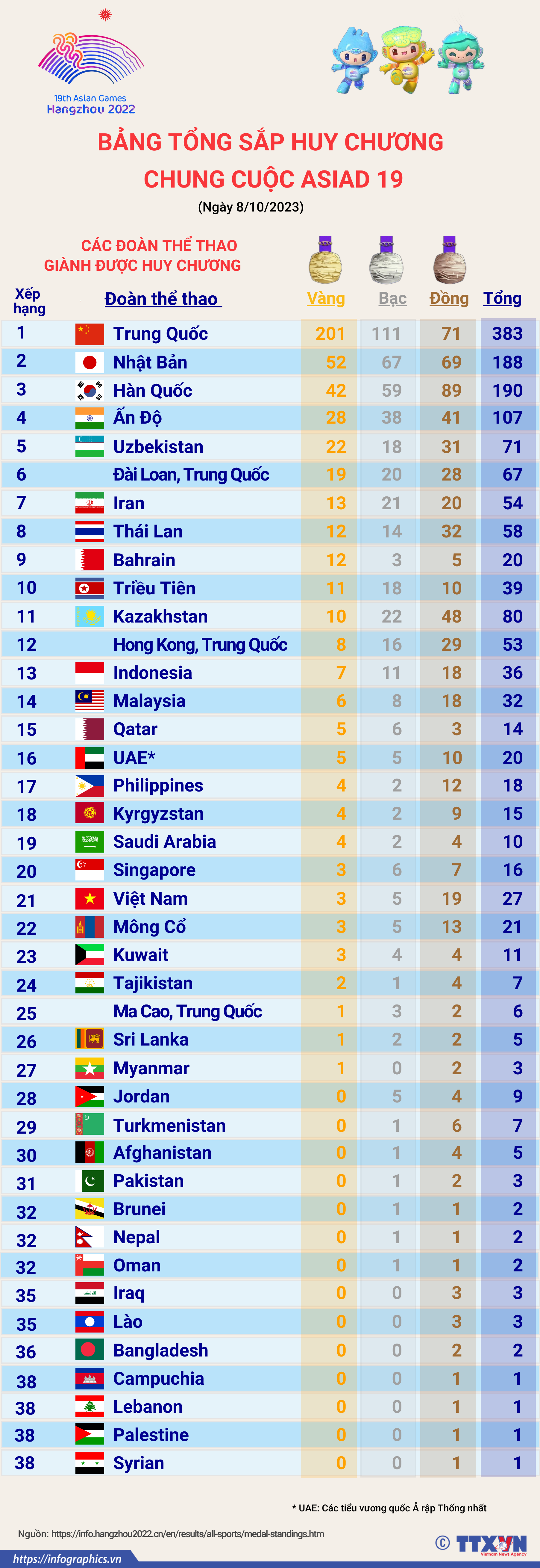 19th Asian Games
Hangzhou 2022

BẢNG TỔNG SẮP HUY CHƯƠNG
CHUNG CUỘC ASIAD 19
(Ngày 8/10/2023)

CÁC ĐOÀN THỂ THAO GIÀNH ĐƯỢC HUY CHƯƠNG

| Xếp hạng | Đoàn thể thao | Vàng | Bạc | Đồng | Tổng |
|---|---|---|---|---|---|
| 1 | Trung Quốc | 201 | 111 | 71 | 383 |
| 2 | Nhật Bản | 52 | 67 | 69 | 188 |
| 3 | Hàn Quốc | 42 | 59 | 89 | 190 |
| 4 | Ấn Độ | 28 | 38 | 41 | 107 |
| 5 | Uzbekistan | 22 | 18 | 31 | 71 |
| 6 | Đài Loan, Trung Quốc | 19 | 20 | 28 | 67 |
| 7 | Iran | 13 | 21 | 20 | 54 |
| 8 | Thái Lan | 12 | 14 | 32 | 58 |
| 9 | Bahrain | 12 | 3 | 5 | 20 |
| 10 | Triều Tiên | 11 | 18 | 10 | 39 |
| 11 | Kazakhstan | 10 | 22 | 48 | 80 |
| 12 | Hong Kong, Trung Quốc | 8 | 16 | 29 | 53 |
| 13 | Indonesia | 7 | 11 | 18 | 36 |
| 14 | Malaysia | 6 | 8 | 18 | 32 |
| 15 | Qatar | 5 | 6 | 3 | 14 |
| 16 | UAE* | 5 | 5 | 10 | 20 |
| 17 | Philippines | 4 | 2 | 12 | 18 |
| 18 | Kyrgyzstan | 4 | 2 | 9 | 15 |
| 19 | Saudi Arabia | 4 | 2 | 4 | 10 |
| 20 | Singapore | 3 | 6 | 7 | 16 |
| 21 | Việt Nam | 3 | 5 | 19 | 27 |
| 22 | Mông Cổ | 3 | 5 | 13 | 21 |
| 23 | Kuwait | 3 | 4 | 4 | 11 |
| 24 | Tajikistan | 2 | 1 | 4 | 7 |
| 25 | Ma Cao, Trung Quốc | 1 | 3 | 2 | 6 |
| 26 | Sri Lanka | 1 | 2 | 2 | 5 |
| 27 | Myanmar | 1 | 0 | 2 | 3 |
| 28 | Jordan | 0 | 5 | 4 | 9 |
| 29 | Turkmenistan | 0 | 1 | 6 | 7 |
| 30 | Afghanistan | 0 | 1 | 4 | 5 |
| 31 | Pakistan | 0 | 1 | 2 | 3 |
| 32 | Brunei | 0 | 1 | 1 | 2 |
| 32 | Nepal | 0 | 1 | 1 | 2 |
| 32 | Oman | 0 | 1 | 1 | 2 |
| 35 | Iraq | 0 | 0 | 3 | 3 |
| 35 | Lào | 0 | 0 | 3 | 3 |
| 36 | Bangladesh | 0 | 0 | 2 | 2 |
| 38 | Campuchia | 0 | 0 | 1 | 1 |
| 38 | Lebanon | 0 | 0 | 1 | 1 |
| 38 | Palestine | 0 | 0 | 1 | 1 |
| 38 | Syrian | 0 | 0 | 1 | 1 |

* UAE: Các tiểu vương quốc Ả rập Thống nhất

Nguồn: https://info.hangzhou2022.cn/en/results/all-sports/medal-standings.htm

© TTXVN Vietnam News Agency

https://infographics.vn