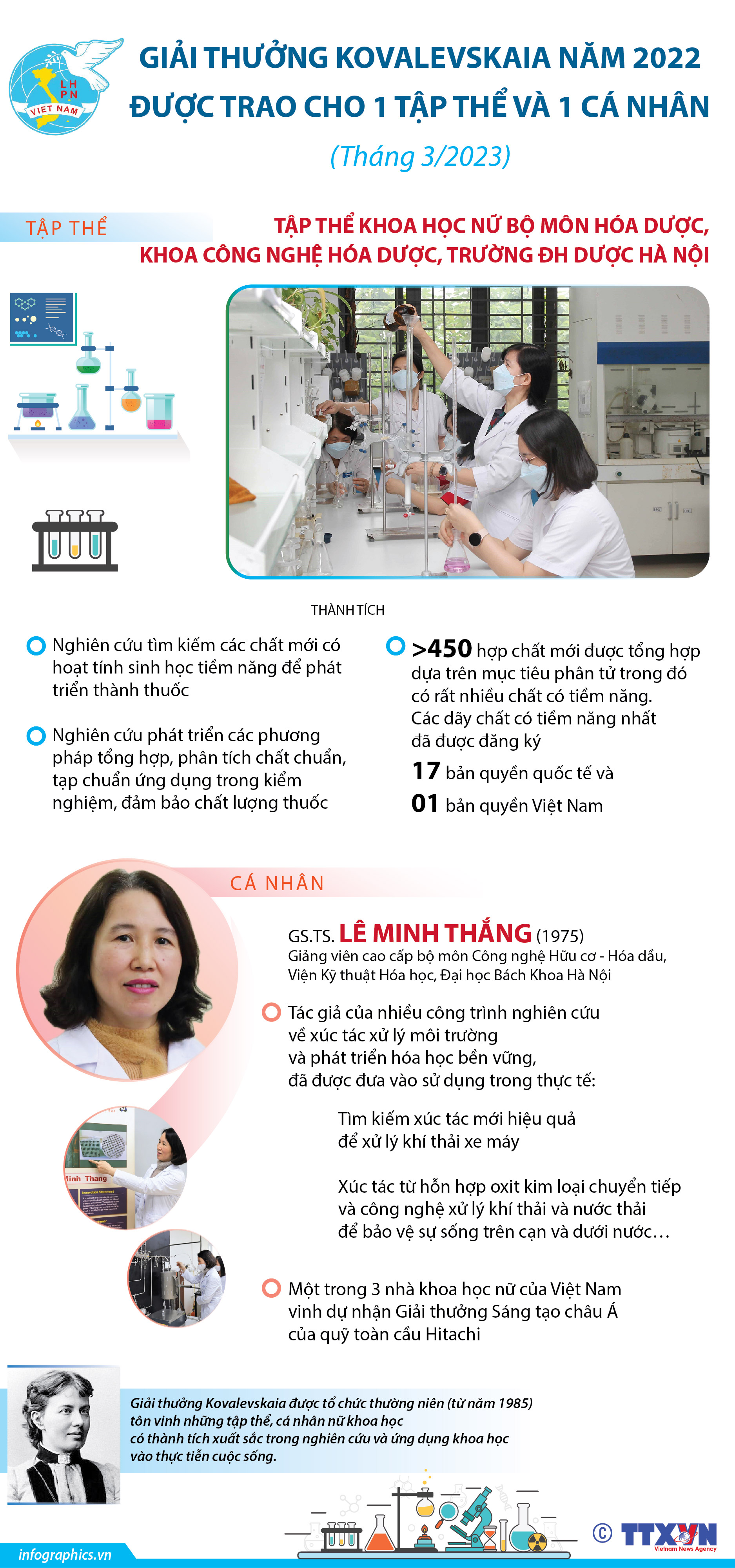 LHPN
VIET NAM

GIẢI THƯỞNG KOVALEVSKAIA NĂM 2022
ĐƯỢC TRAO CHO 1 TẬP THỂ VÀ 1 CÁ NHÂN

(Tháng 3/2023)

TẬP THỂ

TẬP THỂ KHOA HỌC NỮ BỘ MÔN HÓA DƯỢC, KHOA CÔNG NGHỆ HÓA DƯỢC, TRƯỜNG ĐH DƯỢC HÀ NỘI

THÀNH TÍCH

Nghiên cứu tìm kiếm các chất mới có hoạt tính sinh học tiềm năng để phát triển thành thuốc

Nghiên cứu phát triển các phương pháp tổng hợp, phân tích chất chuẩn, tạp chuẩn ứng dụng trong kiểm nghiệm, đảm bảo chất lượng thuốc

>450 hợp chất mới được tổng hợp dựa trên mục tiêu phân tử trong đó có rất nhiều chất có tiềm năng. Các dãy chất có tiềm năng nhất đã được đăng ký

17 bản quyền quốc tế và

01 bản quyền Việt Nam

CÁ NHÂN

GS.TS. LÊ MINH THẮNG (1975)
Giảng viên cao cấp bộ môn Công nghệ Hữu cơ - Hóa dầu, Viện Kỹ thuật Hóa học, Đại học Bách Khoa Hà Nội

Tác giả của nhiều công trình nghiên cứu về xúc tác xử lý môi trường và phát triển hóa học bền vững, đã được đưa vào sử dụng trong thực tế:

Tìm kiếm xúc tác mới hiệu quả để xử lý khí thải xe máy

Xúc tác từ hỗn hợp oxit kim loại chuyển tiếp và công nghệ xử lý khí thải và nước thải để bảo vệ sự sống trên cạn và dưới nước…

Một trong 3 nhà khoa học nữ của Việt Nam vinh dự nhận Giải thưởng Sáng tạo châu Á của quỹ toàn cầu Hitachi

Minh Thang

Giải thưởng Kovalevskaia được tổ chức thường niên (từ năm 1985) tôn vinh những tập thể, cá nhân nữ khoa học có thành tích xuất sắc trong nghiên cứu và ứng dụng khoa học vào thực tiễn cuộc sống.

infographics.vn

© TTXVN
Vietnam News Agency