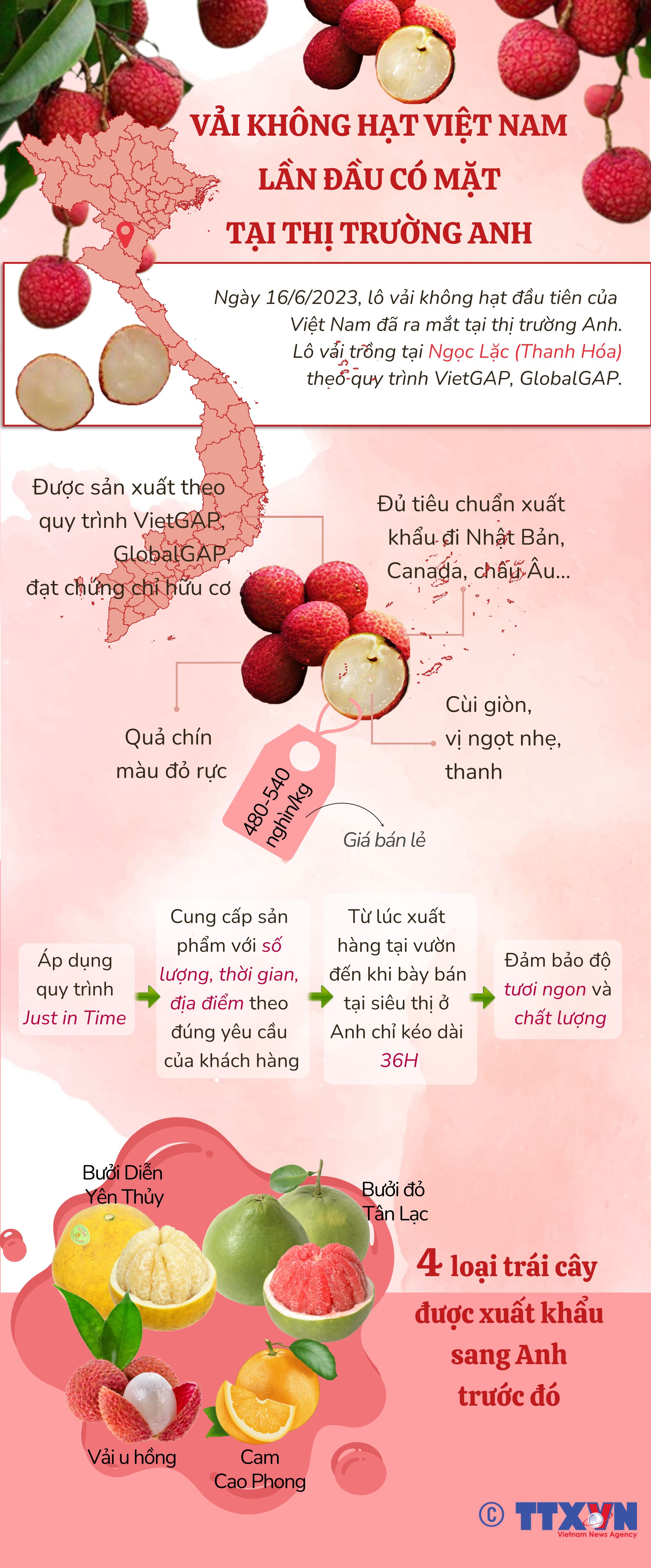 VẢI KHÔNG HẠT VIỆT NAM LẦN ĐẦU CÓ MẶT TẠI THỊ TRƯỜNG ANH

Ngày 16/6/2023, lô vải không hạt đầu tiên của Việt Nam đã ra mắt tại thị trường Anh. Lô vải trồng tại Ngọc Lặc (Thanh Hóa) theo quy trình VietGAP, GlobalGAP.

Được sản xuất theo quy trình VietGAP, GlobalGAP đạt chứng chỉ hữu cơ

Đủ tiêu chuẩn xuất khẩu đi Nhật Bản, Canada, châu Âu...

Quả chín màu đỏ rực

Cùi giòn, vị ngọt nhẹ, thanh

480-540 nghìn/kg

Giá bán lẻ

Áp dụng quy trình Just in Time

Cung cấp sản phẩm với số lượng, thời gian, địa điểm theo đúng yêu cầu của khách hàng

Từ lúc xuất hàng tại vườn đến khi bày bán tại siêu thị ở Anh chỉ kéo dài 36H

Đảm bảo độ tươi ngon và chất lượng

Bưởi Diễn Yên Thủy

Bưởi đỏ Tân Lạc

4 loại trái cây được xuất khẩu sang Anh trước đó

Vải u hồng

Cam Cao Phong

© TTXVN Vietnam News Agency