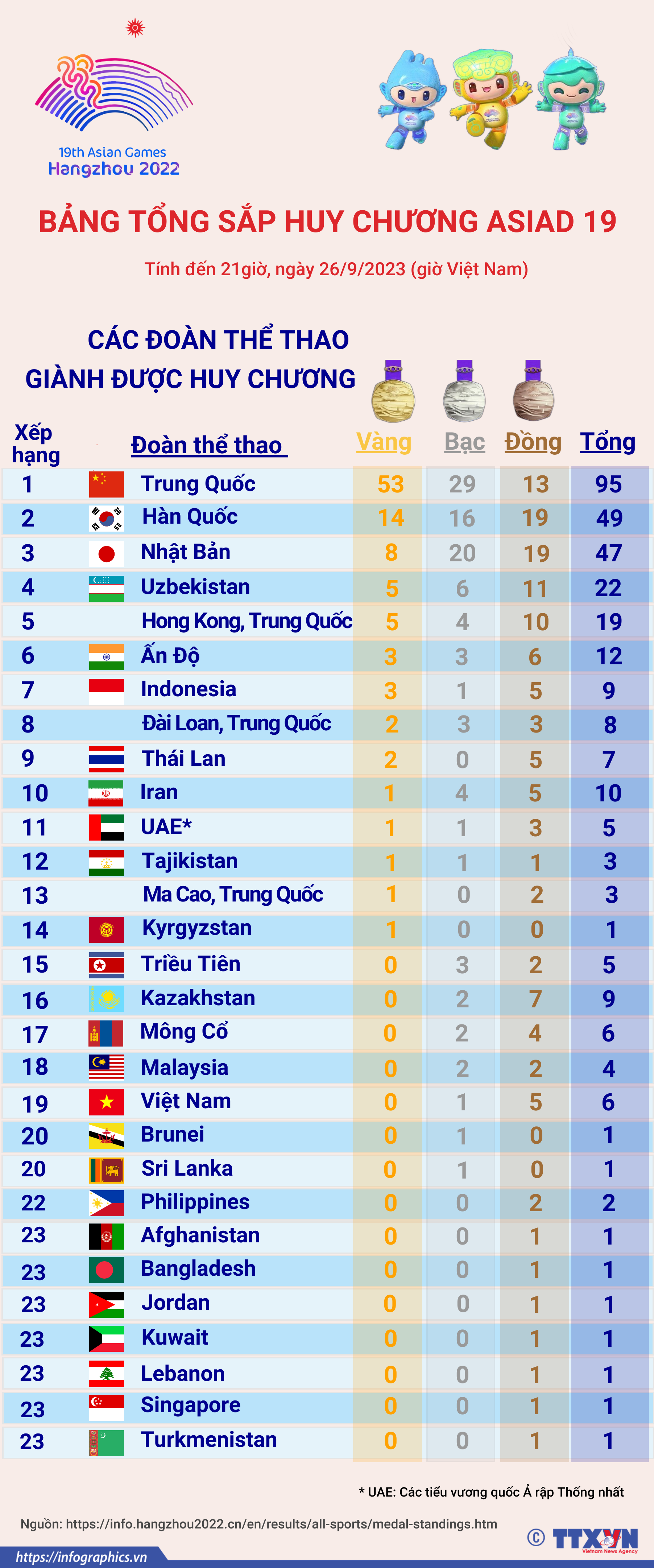 19th Asian Games
Hangzhou 2022

BẢNG TỔNG SẮP HUY CHƯƠNG ASIAD 19

Tính đến 21giờ, ngày 26/9/2023 (giờ Việt Nam)

CÁC ĐOÀN THỂ THAO GIÀNH ĐƯỢC HUY CHƯƠNG

| Xếp hạng | Đoàn thể thao | Vàng | Bạc | Đồng | Tổng |
|---|---|---|---|---|---|
| 1 | Trung Quốc | 53 | 29 | 13 | 95 |
| 2 | Hàn Quốc | 14 | 16 | 19 | 49 |
| 3 | Nhật Bản | 8 | 20 | 19 | 47 |
| 4 | Uzbekistan | 5 | 6 | 11 | 22 |
| 5 | Hong Kong, Trung Quốc | 5 | 4 | 10 | 19 |
| 6 | Ấn Độ | 3 | 3 | 6 | 12 |
| 7 | Indonesia | 3 | 1 | 5 | 9 |
| 8 | Đài Loan, Trung Quốc | 2 | 3 | 3 | 8 |
| 9 | Thái Lan | 2 | 0 | 5 | 7 |
| 10 | Iran | 1 | 4 | 5 | 10 |
| 11 | UAE* | 1 | 1 | 3 | 5 |
| 12 | Tajikistan | 1 | 1 | 1 | 3 |
| 13 | Ma Cao, Trung Quốc | 1 | 0 | 2 | 3 |
| 14 | Kyrgyzstan | 1 | 0 | 0 | 1 |
| 15 | Triều Tiên | 0 | 3 | 2 | 5 |
| 16 | Kazakhstan | 0 | 2 | 7 | 9 |
| 17 | Mông Cổ | 0 | 2 | 4 | 6 |
| 18 | Malaysia | 0 | 2 | 2 | 4 |
| 19 | Việt Nam | 0 | 1 | 5 | 6 |
| 20 | Brunei | 0 | 1 | 0 | 1 |
| 20 | Sri Lanka | 0 | 1 | 0 | 1 |
| 22 | Philippines | 0 | 0 | 2 | 2 |
| 23 | Afghanistan | 0 | 0 | 1 | 1 |
| 23 | Bangladesh | 0 | 0 | 1 | 1 |
| 23 | Jordan | 0 | 0 | 1 | 1 |
| 23 | Kuwait | 0 | 0 | 1 | 1 |
| 23 | Lebanon | 0 | 0 | 1 | 1 |
| 23 | Singapore | 0 | 0 | 1 | 1 |
| 23 | Turkmenistan | 0 | 0 | 1 | 1 |

* UAE: Các tiểu vương quốc Ả rập Thống nhất

Nguồn: https://info.hangzhou2022.cn/en/results/all-sports/medal-standings.htm

https://infographics.vn © TTXVN Vietnam News Agency