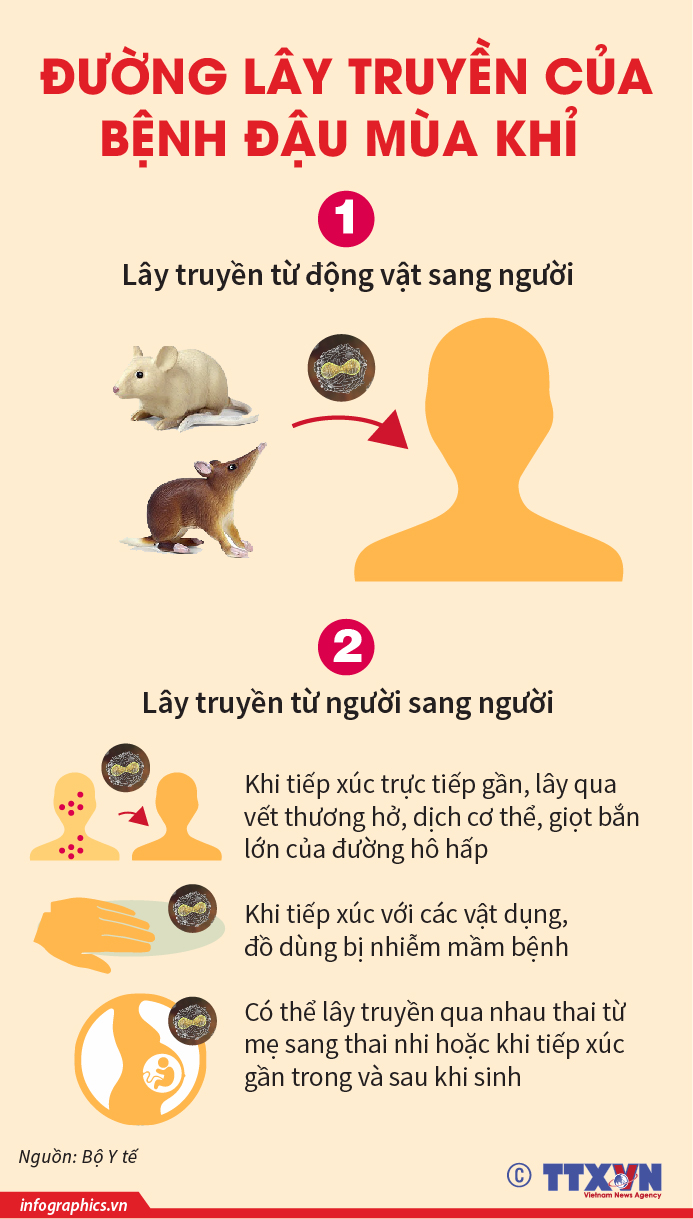 ĐƯỜNG LÂY TRUYỀN CỦA BỆNH ĐẬU MÙA KHỈ

1

Lây truyền từ động vật sang người

2

Lây truyền từ người sang người

Khi tiếp xúc trực tiếp gần, lây qua vết thương hở, dịch cơ thể, giọt bắn lớn của đường hô hấp

Khi tiếp xúc với các vật dụng, đồ dùng bị nhiễm mầm bệnh

Có thể lây truyền qua nhau thai từ mẹ sang thai nhi hoặc khi tiếp xúc gần trong và sau khi sinh

Nguồn: Bộ Y tế

© TTXVN Vietnam News Agency

infographics.vn