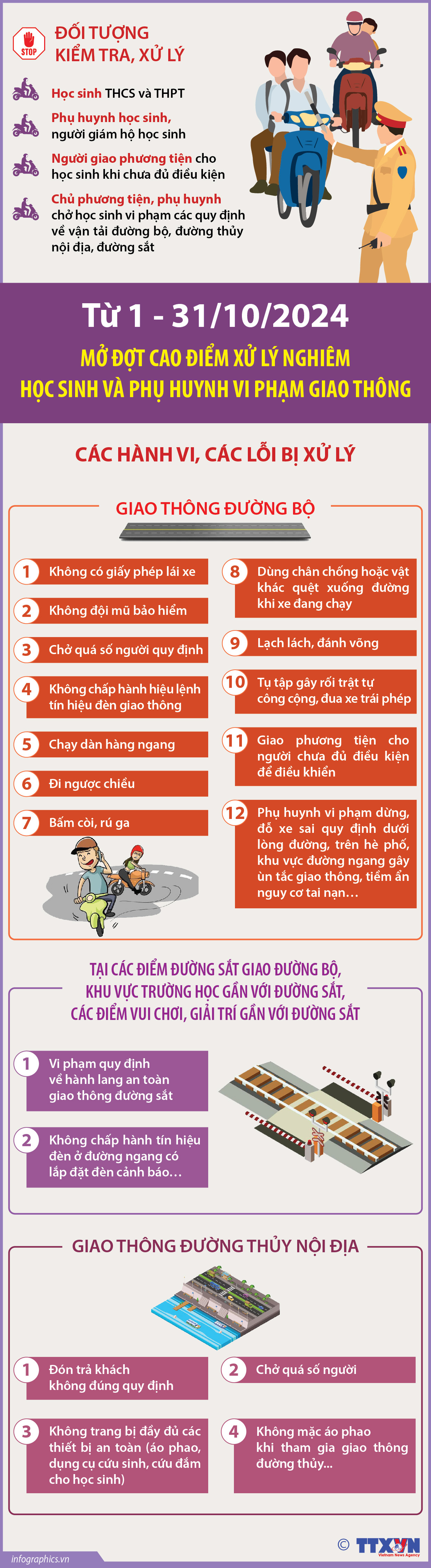 STOP

ĐỐI TƯỢNG KIỂM TRA, XỬ LÝ

Học sinh THCS và THPT

Phụ huynh học sinh, người giám hộ học sinh

Người giao phương tiện cho học sinh khi chưa đủ điều kiện

Chủ phương tiện, phụ huynh chở học sinh vi phạm các quy định về vận tải đường bộ, đường thủy nội địa, đường sắt

Từ 1 - 31/10/2024

MỞ ĐỢT CAO ĐIỂM XỬ LÝ NGHIÊM HỌC SINH VÀ PHỤ HUYNH VI PHẠM GIAO THÔNG

CÁC HÀNH VI, CÁC LỖI BỊ XỬ LÝ

GIAO THÔNG ĐƯỜNG BỘ

1 Không có giấy phép lái xe

2 Không đội mũ bảo hiểm

3 Chở quá số người quy định

4 Không chấp hành hiệu lệnh tín hiệu đèn giao thông

5 Chạy dàn hàng ngang

6 Đi ngược chiều

7 Bấm còi, rú ga

8 Dùng chân chống hoặc vật khác quệt xuống đường khi xe đang chạy

9 Lạch lách, đánh võng

10 Tụ tập gây rối trật tự công cộng, đua xe trái phép

11 Giao phương tiện cho người chưa đủ điều kiện để điều khiển

12 Phụ huynh vi phạm dừng, đỗ xe sai quy định dưới lòng đường, trên hè phố, khu vực đường ngang gây ùn tắc giao thông, tiềm ẩn nguy cơ tai nạn...

TẠI CÁC ĐIỂM ĐƯỜNG SẮT GIAO ĐƯỜNG BỘ, KHU VỰC TRƯỜNG HỌC GẦN VỚI ĐƯỜNG SẮT, CÁC ĐIỂM VUI CHƠI, GIẢI TRÍ GẦN VỚI ĐƯỜNG SẮT

1 Vi phạm quy định về hành lang an toàn giao thông đường sắt

2 Không chấp hành tín hiệu đèn ở đường ngang có lắp đặt đèn cảnh báo...

GIAO THÔNG ĐƯỜNG THỦY NỘI ĐỊA

1 Đón trả khách không đúng quy định

2 Chở quá số người

3 Không trang bị đầy đủ các thiết bị an toàn (áo phao, dụng cụ cứu sinh, cứu đắm cho học sinh)

4 Không mặc áo phao khi tham gia giao thông đường thủy...

infographics.vn

© TTXVN Vietnam News Agency